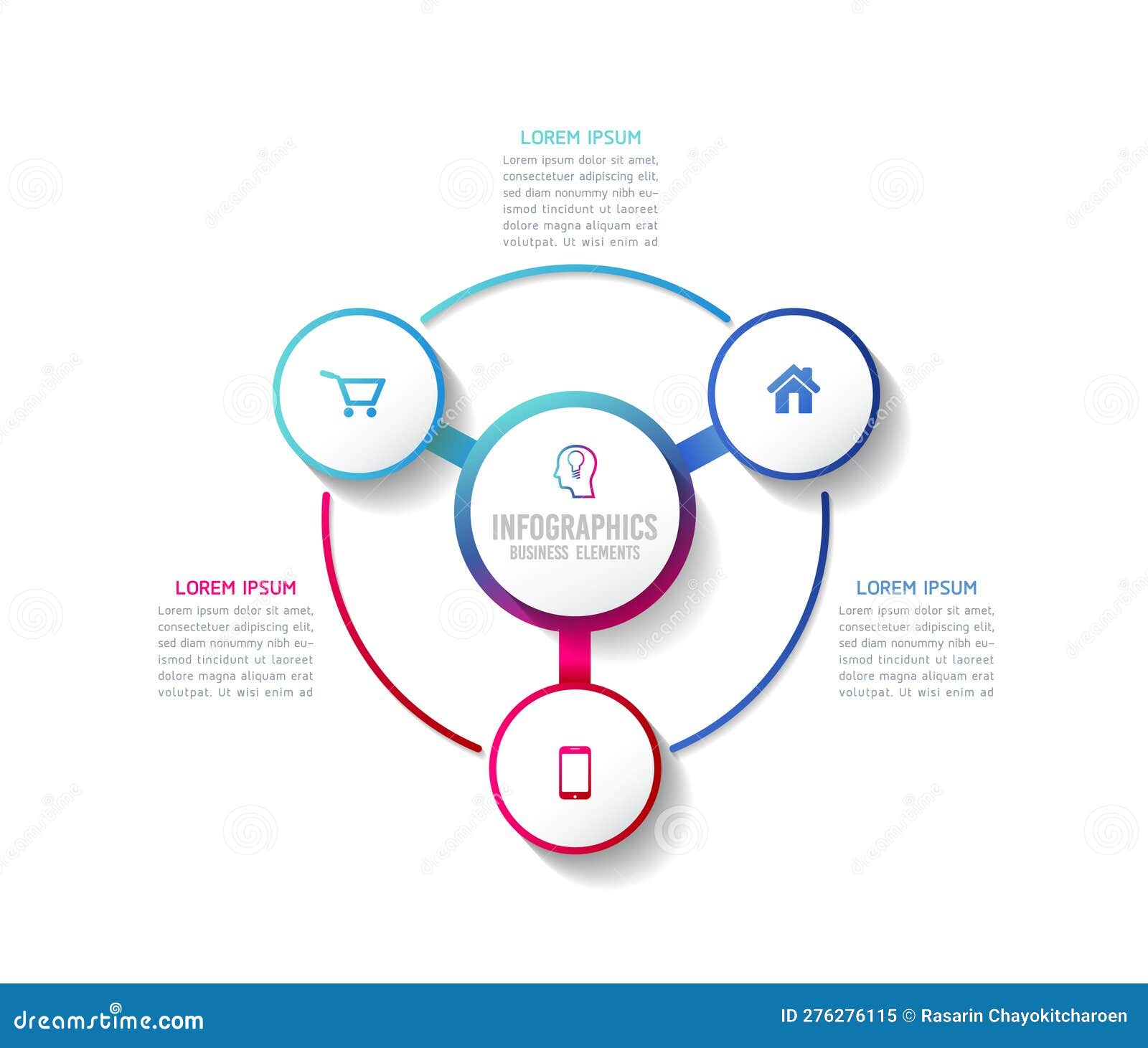 LOREM IPSUM

Lorem ipsum dolor sit amet, consectetuer adipiscing elit, sed diam nonummy nibh euismod tincidunt ut laoreet dolore magna aliquam erat volutpat. Ut wisi enim ad

INFOGRAPHICS
BUSINESS ELEMENTS

LOREM IPSUM

Lorem ipsum dolor sit amet, consectetuer adipiscing elit, sed diam nonummy nibh euismod tincidunt ut laoreet dolore magna aliquam erat volutpat. Ut wisi enim ad

LOREM IPSUM

Lorem ipsum dolor sit amet, consectetuer adipiscing elit, sed diam nonummy nibh euismod tincidunt ut laoreet dolore magna aliquam erat volutpat. Ut wisi enim ad

dreamstime.com

ID 276276115 © Rasarin Chayokitcharoen