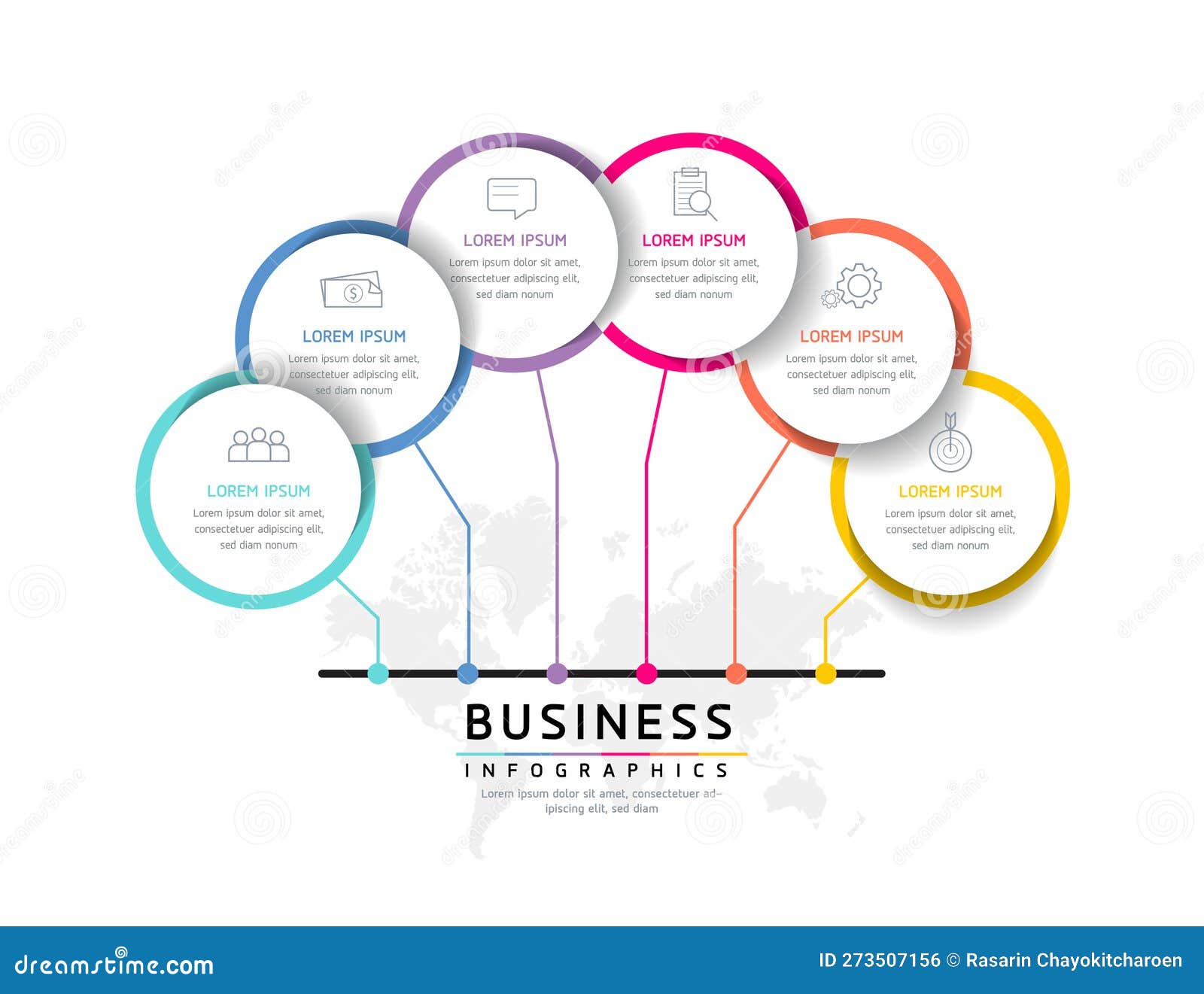 LOREM IPSUM
Lorem ipsum dolor sit amet, consectetuer adipiscing elit, sed diam nonum

LOREM IPSUM
Lorem ipsum dolor sit amet, consectetuer adipiscing elit, sed diam nonum

LOREM IPSUM
Lorem ipsum dolor sit amet, consectetuer adipiscing elit, sed diam nonum

LOREM IPSUM
Lorem ipsum dolor sit amet, consectetuer adipiscing elit, sed diam nonum

LOREM IPSUM
Lorem ipsum dolor sit amet, consectetuer adipiscing elit, sed diam nonum

LOREM IPSUM
Lorem ipsum dolor sit amet, consectetuer adipiscing elit, sed diam nonum

BUSINESS
INFOGRAPHICS
Lorem ipsum dolor sit amet, consectetuer adipiscing elit, sed diam

dreamstime.com
ID 273507156 © Rasarin Chayokitcharoen