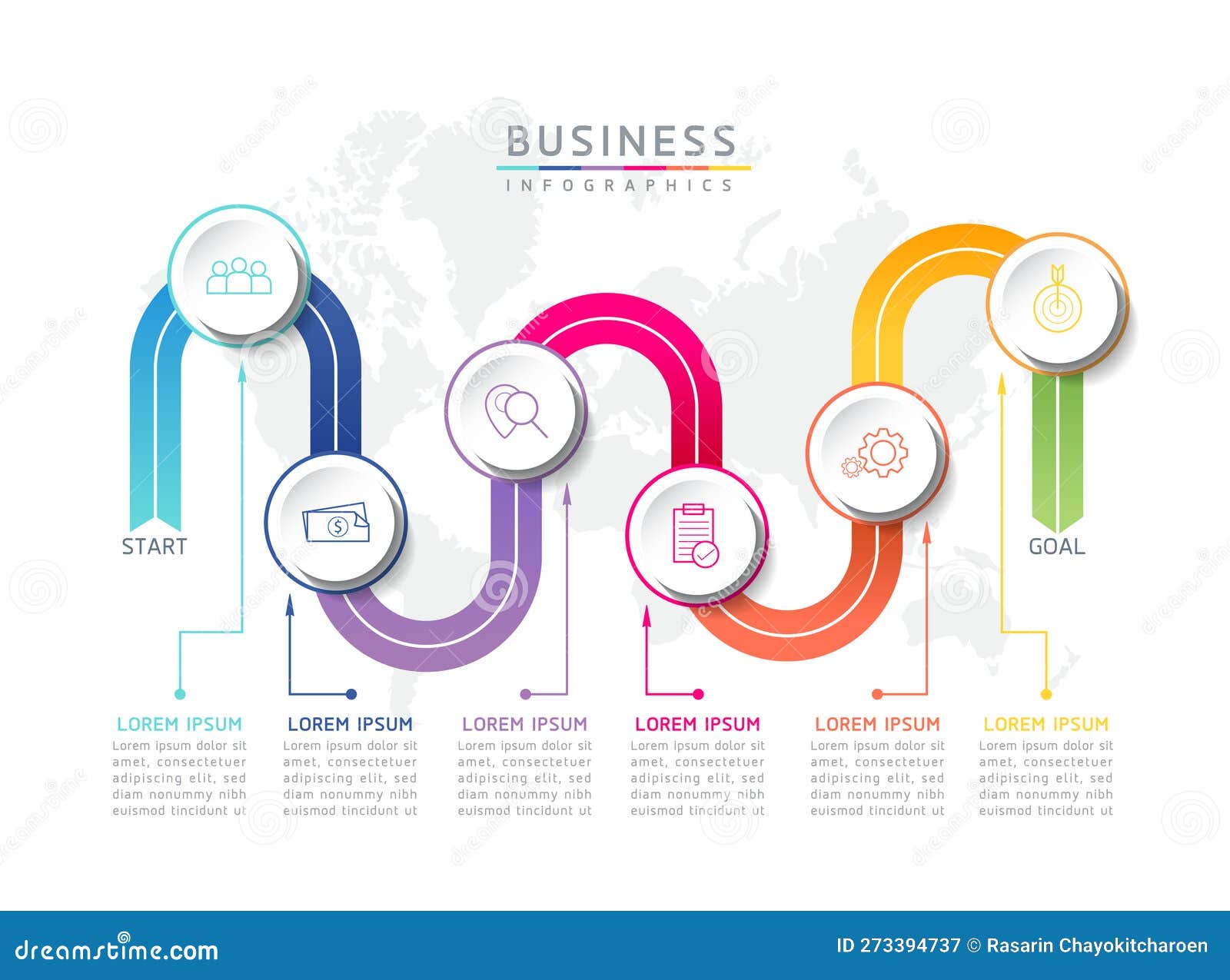 BUSINESS

INFOGRAPHICS

START

GOAL

LOREM IPSUM

Lorem ipsum dolor sit amet, consectetuer adipiscing elit, sed diam nonummy nibh euismod tincidunt ut

LOREM IPSUM

Lorem ipsum dolor sit amet, consectetuer adipiscing elit, sed diam nonummy nibh euismod tincidunt ut

LOREM IPSUM

Lorem ipsum dolor sit amet, consectetuer adipiscing elit, sed diam nonummy nibh euismod tincidunt ut

LOREM IPSUM

Lorem ipsum dolor sit amet, consectetuer adipiscing elit, sed diam nonummy nibh euismod tincidunt ut

LOREM IPSUM

Lorem ipsum dolor sit amet, consectetuer adipiscing elit, sed diam nonummy nibh euismod tincidunt ut

LOREM IPSUM

Lorem ipsum dolor sit amet, consectetuer adipiscing elit, sed diam nonummy nibh euismod tincidunt ut

dreamstime.com

ID 273394737 © Rasarin Chayokitcharoen