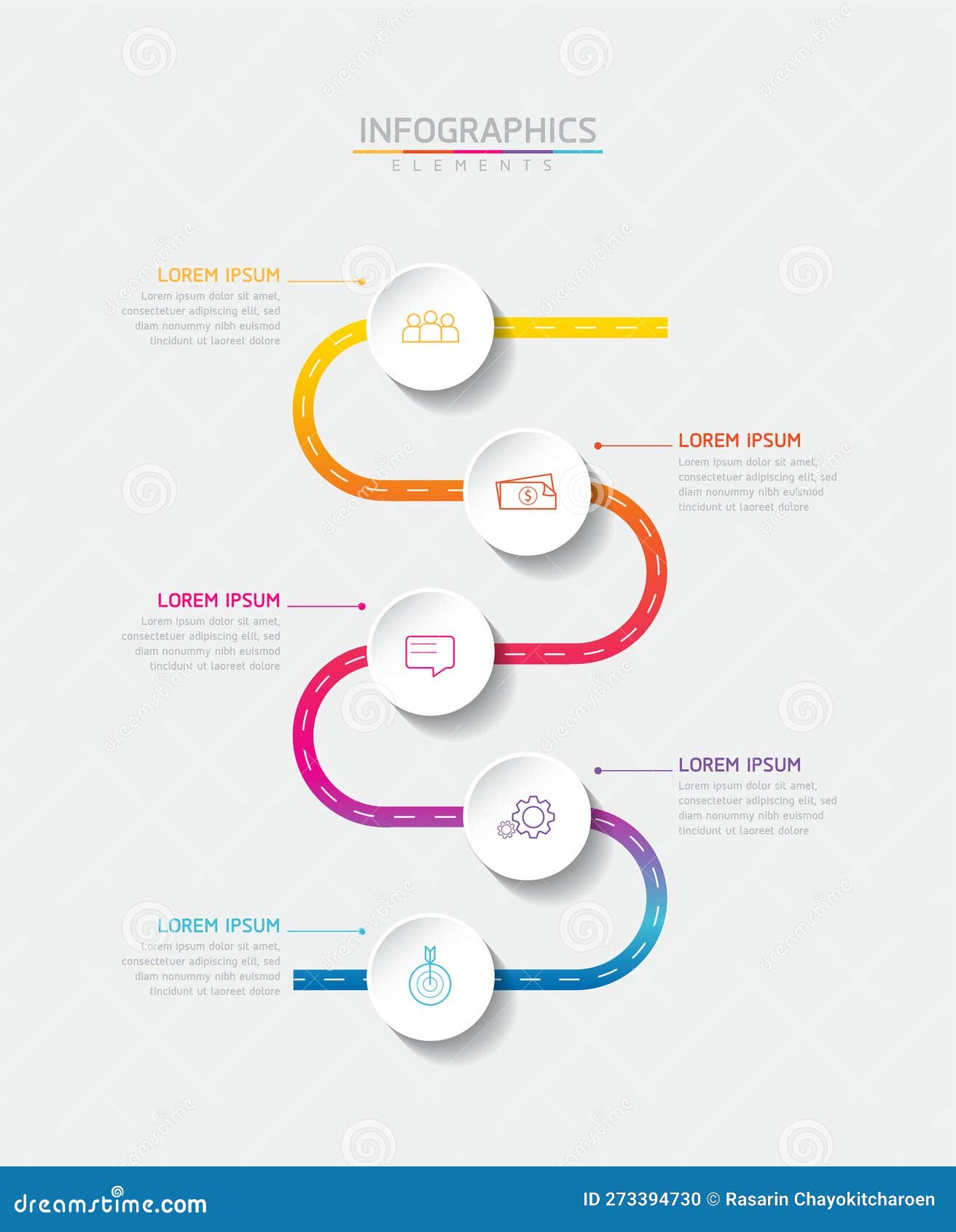 INFOGRAPHICS
ELEMENTS

LOREM IPSUM
Lorem ipsum dolor sit amet, consectetuer adipiscing elit, sed diam nonummy nibh euismod tincidunt ut laoreet dolore

LOREM IPSUM
Lorem ipsum dolor sit amet, consectetuer adipiscing elit, sed diam nonummy nibh euismod tincidunt ut laoreet dolore

LOREM IPSUM
Lorem ipsum dolor sit amet, consectetuer adipiscing elit, sed diam nonummy nibh euismod tincidunt ut laoreet dolore

LOREM IPSUM
Lorem ipsum dolor sit amet, consectetuer adipiscing elit, sed diam nonummy nibh euismod tincidunt ut laoreet dolore

LOREM IPSUM
Lorem ipsum dolor sit amet, consectetuer adipiscing elit, sed diam nonummy nibh euismod tincidunt ut laoreet dolore

dreamstime.com
ID 273394730 © Rasarin Chayokitcharoen