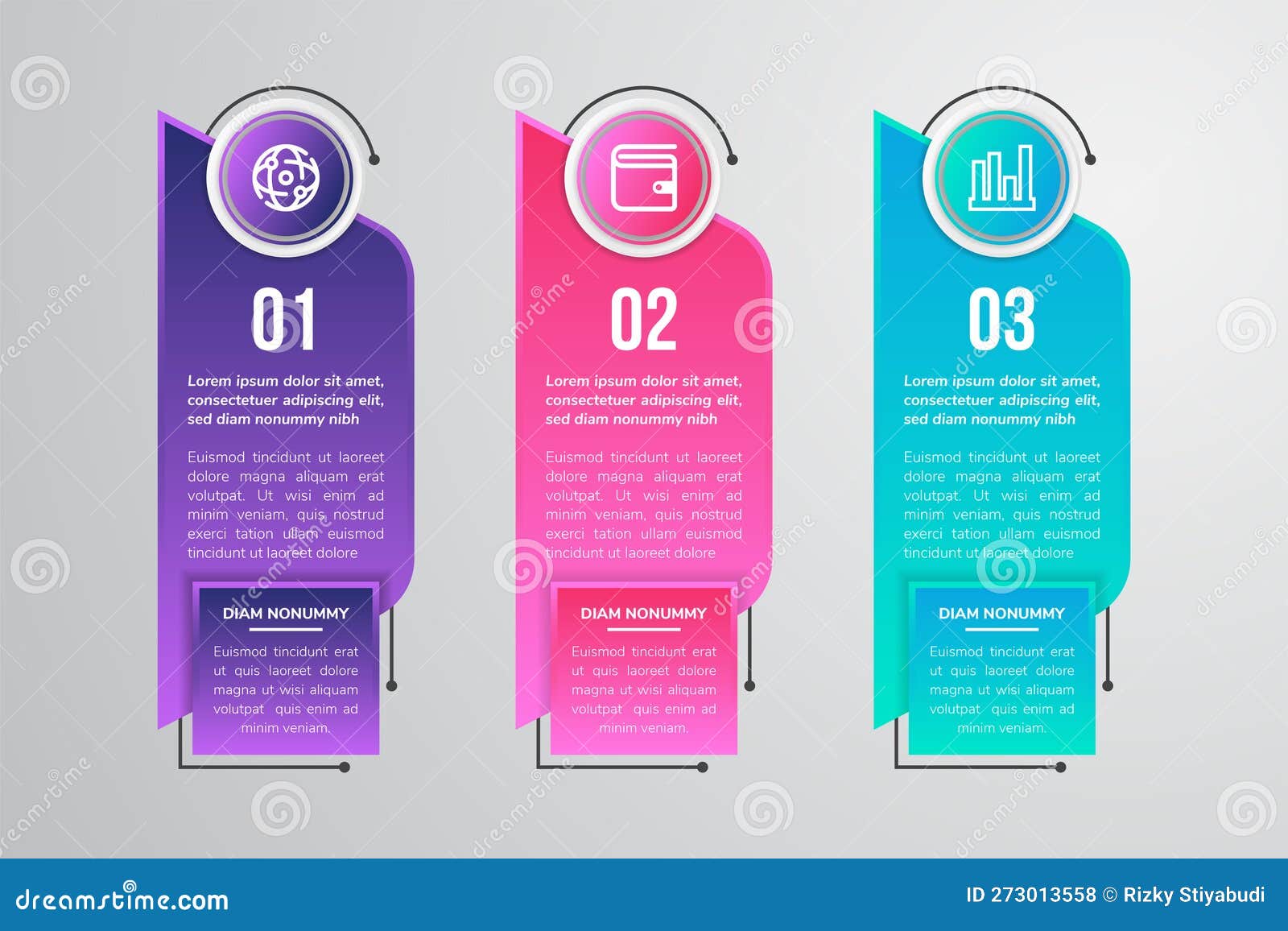 01

Lorem ipsum dolor sit amet, consectetuer adipiscing elit, sed diam nonummy nibh

Euismod tincidunt ut laoreet dolore magna aliquam erat volutpat. Ut wisi enim ad minim veniam, quis nostrud exerci tation ullam euismod tincidunt ut laoreet dolore

DIAM NONUMMY

Euismod tincidunt erat ut quis laoreet dolore magna ut wisi aliquam volutpat quis enim ad minim veniam.

02

Lorem ipsum dolor sit amet, consectetuer adipiscing elit, sed diam nonummy nibh

Euismod tincidunt ut laoreet dolore magna aliquam erat volutpat. Ut wisi enim ad minim veniam, quis nostrud exerci tation ullam euismod tincidunt ut laoreet dolore

DIAM NONUMMY

Euismod tincidunt erat ut quis laoreet dolore magna ut wisi aliquam volutpat quis enim ad minim veniam.

03

Lorem ipsum dolor sit amet, consectetuer adipiscing elit, sed diam nonummy nibh

Euismod tincidunt ut laoreet dolore magna aliquam erat volutpat. Ut wisi enim ad minim veniam, quis nostrud exerci tation ullam euismod tincidunt ut laoreet dolore

DIAM NONUMMY

Euismod tincidunt erat ut quis laoreet dolore magna ut wisi aliquam volutpat quis enim ad minim veniam.

dreamstime.com

ID 273013558 © Rizky Stiyabudi