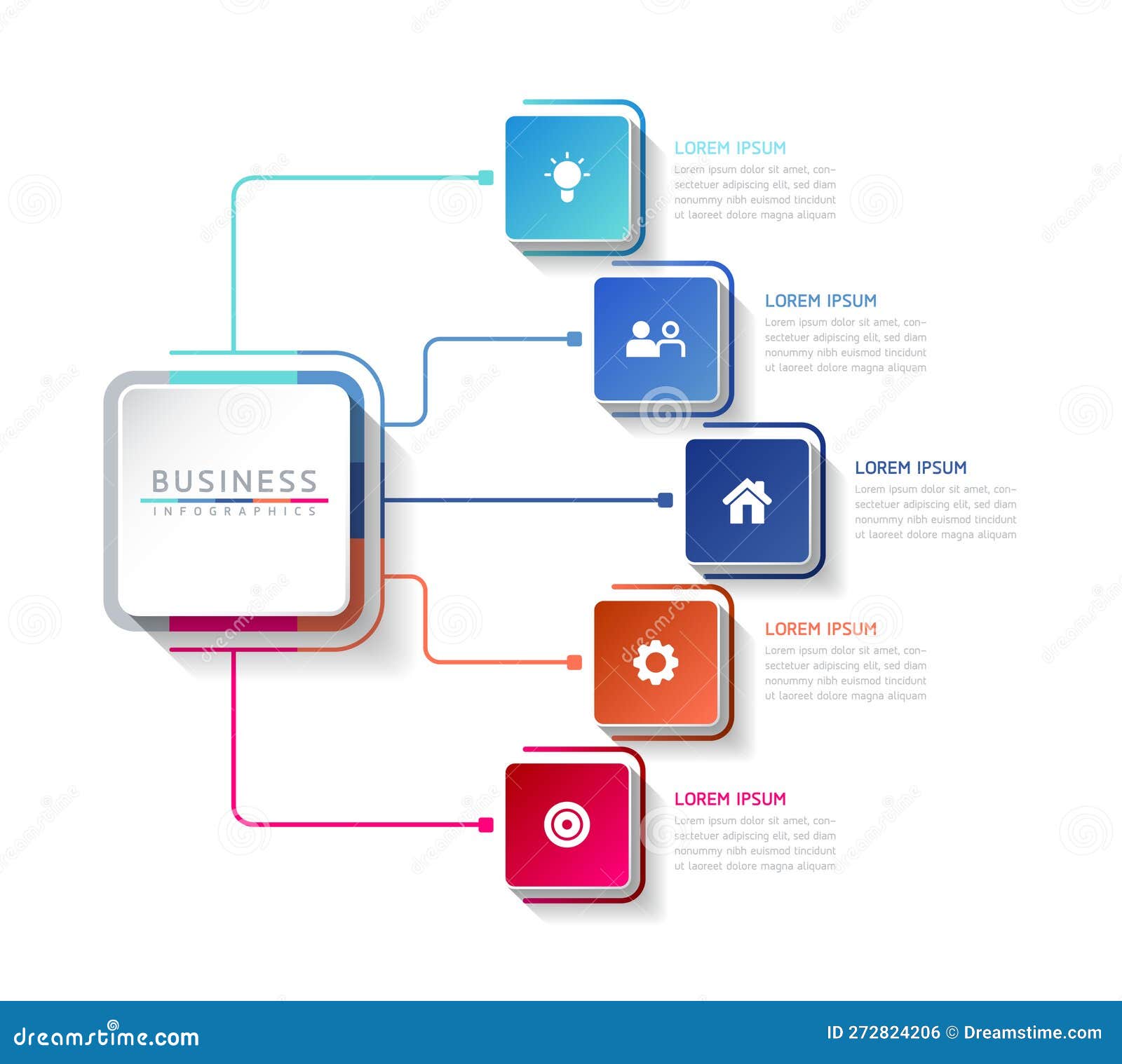 BUSINESS
INFOGRAPHICS

LOREM IPSUM
Lorem ipsum dolor sit amet, consectetuer adipiscing elit, sed diam nonummy nibh euismod tincidunt ut laoreet dolore magna aliquam

LOREM IPSUM
Lorem ipsum dolor sit amet, consectetuer adipiscing elit, sed diam nonummy nibh euismod tincidunt ut laoreet dolore magna aliquam

LOREM IPSUM
Lorem ipsum dolor sit amet, consectetuer adipiscing elit, sed diam nonummy nibh euismod tincidunt ut laoreet dolore magna aliquam

LOREM IPSUM
Lorem ipsum dolor sit amet, consectetuer adipiscing elit, sed diam nonummy nibh euismod tincidunt ut laoreet dolore magna aliquam

LOREM IPSUM
Lorem ipsum dolor sit amet, consectetuer adipiscing elit, sed diam nonummy nibh euismod tincidunt ut laoreet dolore magna aliquam

dreamstime.com
ID 272824206 © Dreamstime.com