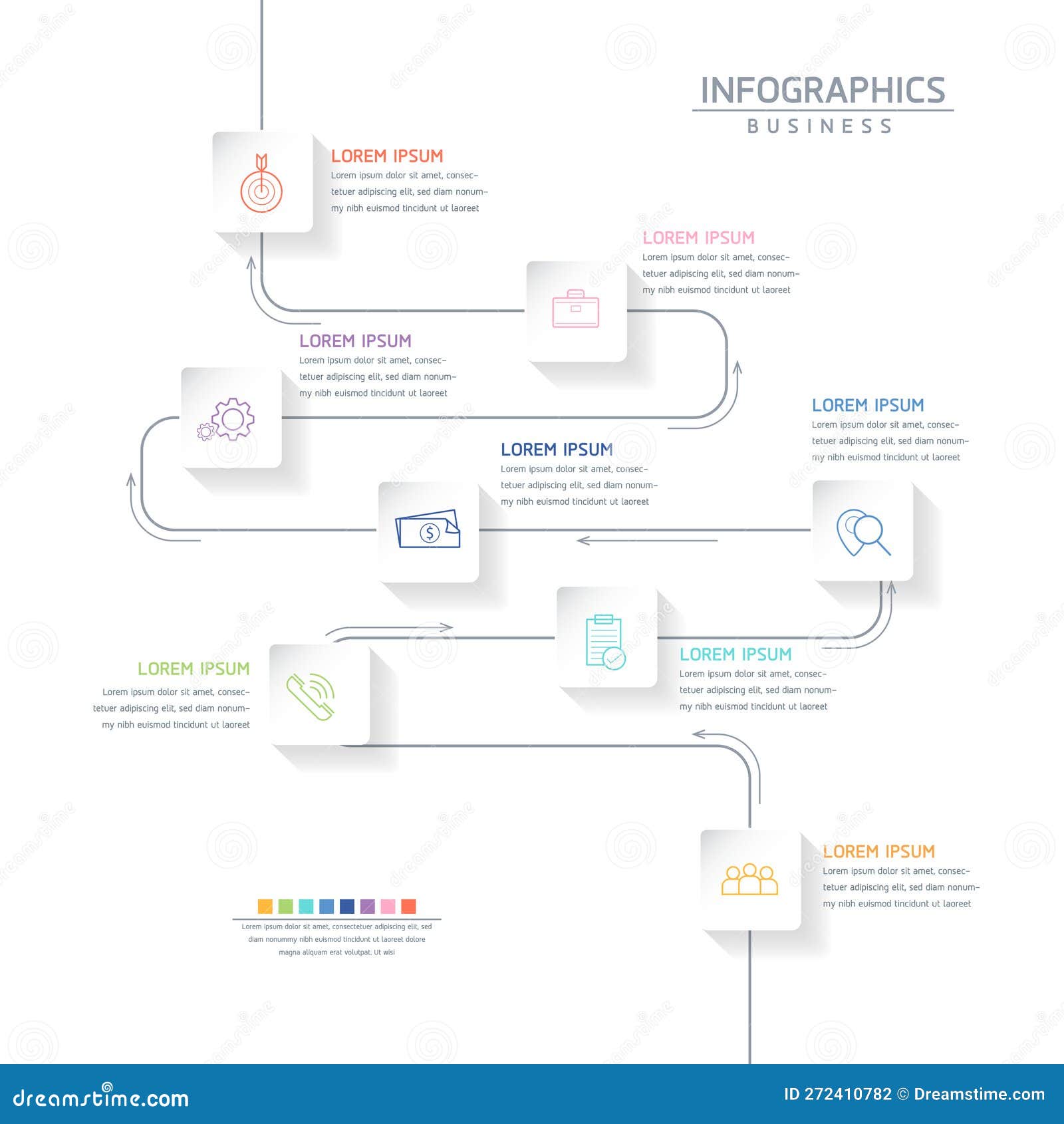 INFOGRAPHICS
BUSINESS

LOREM IPSUM
Lorem ipsum dolor sit amet, consectetuer adipiscing elit, sed diam nonummy nibh euismod tincidunt ut laoreet

LOREM IPSUM
Lorem ipsum dolor sit amet, consectetuer adipiscing elit, sed diam nonummy nibh euismod tincidunt ut laoreet

LOREM IPSUM
Lorem ipsum dolor sit amet, consectetuer adipiscing elit, sed diam nonummy nibh euismod tincidunt ut laoreet

LOREM IPSUM
Lorem ipsum dolor sit amet, consectetuer adipiscing elit, sed diam nonummy nibh euismod tincidunt ut laoreet

LOREM IPSUM
Lorem ipsum dolor sit amet, consectetuer adipiscing elit, sed diam nonummy nibh euismod tincidunt ut laoreet

LOREM IPSUM
Lorem ipsum dolor sit amet, consectetuer adipiscing elit, sed diam nonummy nibh euismod tincidunt ut laoreet

LOREM IPSUM
Lorem ipsum dolor sit amet, consectetuer adipiscing elit, sed diam nonummy nibh euismod tincidunt ut laoreet

LOREM IPSUM
Lorem ipsum dolor sit amet, consectetuer adipiscing elit, sed diam nonummy nibh euismod tincidunt ut laoreet

Lorem ipsum dolor sit amet, consectetuer adipiscing elit, sed diam nonummy nibh euismod tincidunt ut laoreet dolore magna aliquam erat volutpat. Ut wisi

dreamstime.com
ID 272410782 © Dreamstime.com