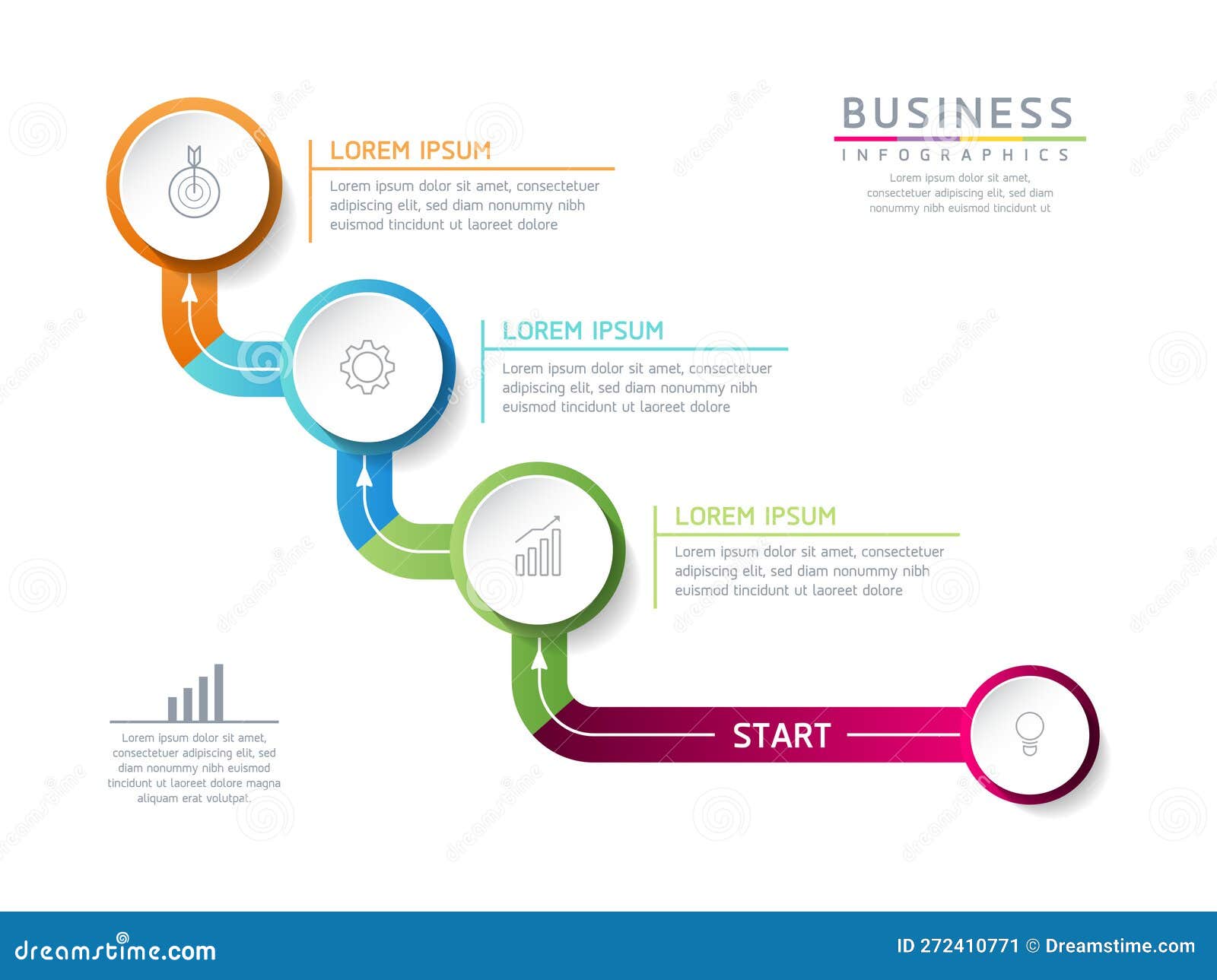 BUSINESS
INFOGRAPHICS
Lorem ipsum dolor sit amet, consectetuer adipiscing elit, sed diam nonummy nibh euismod tincidunt ut

LOREM IPSUM
Lorem ipsum dolor sit amet, consectetuer adipiscing elit, sed diam nonummy nibh euismod tincidunt ut laoreet dolore

LOREM IPSUM
Lorem ipsum dolor sit amet, consectetuer adipiscing elit, sed diam nonummy nibh euismod tincidunt ut laoreet dolore

LOREM IPSUM
Lorem ipsum dolor sit amet, consectetuer adipiscing elit, sed diam nonummy nibh euismod tincidunt ut laoreet dolore

START

Lorem ipsum dolor sit amet, consectetuer adipiscing elit, sed diam nonummy nibh euismod tincidunt ut laoreet dolore magna aliquam erat volutpat.

dreamstime.com
ID 272410771 © Dreamstime.com