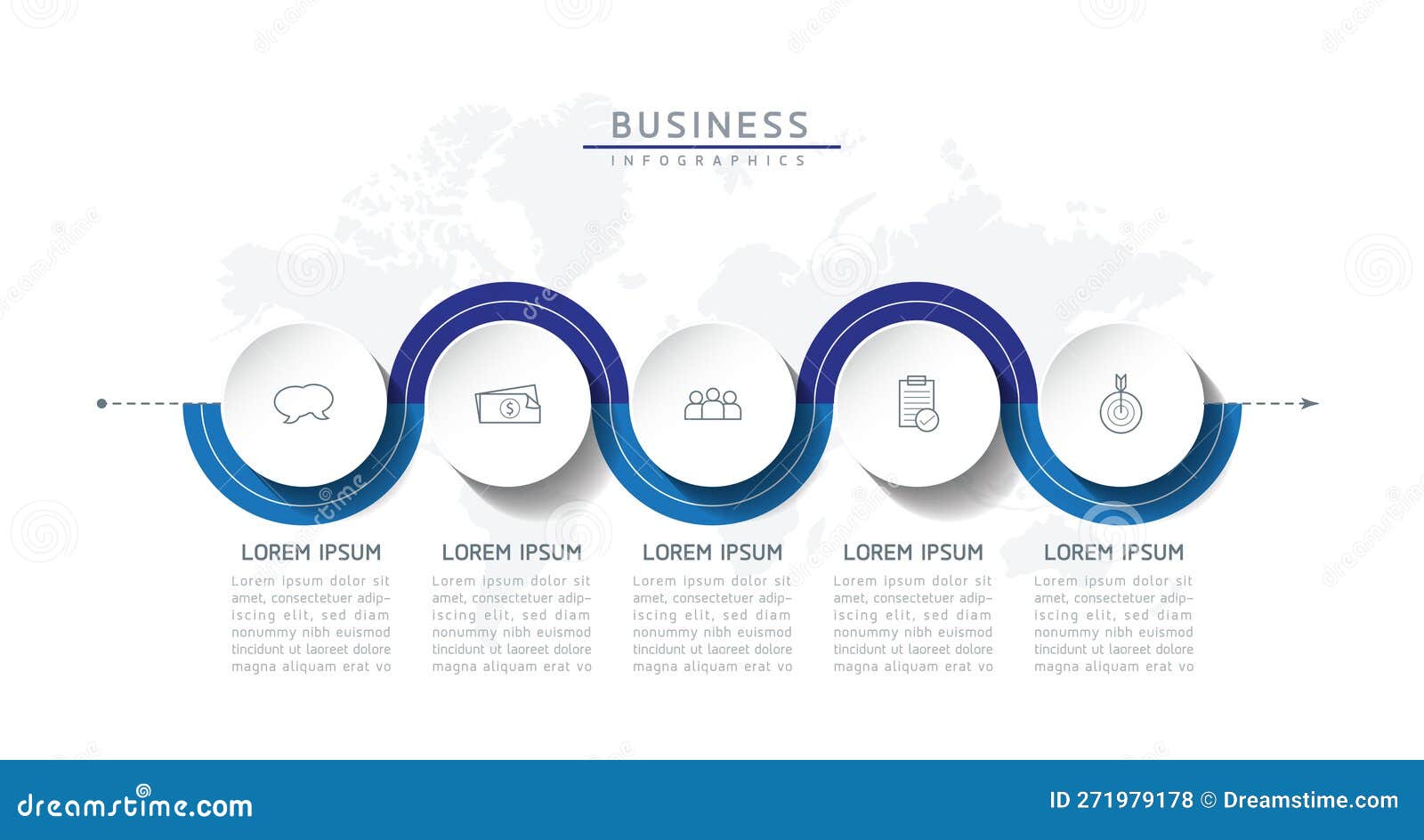 BUSINESS
INFOGRAPHICS

LOREM IPSUM
Lorem ipsum dolor sit amet, consectetuer adipiscing elit, sed diam nonummy nibh euismod tincidunt ut laoreet dolore magna aliquam erat vo

LOREM IPSUM
Lorem ipsum dolor sit amet, consectetuer adipiscing elit, sed diam nonummy nibh euismod tincidunt ut laoreet dolore magna aliquam erat vo

LOREM IPSUM
Lorem ipsum dolor sit amet, consectetuer adipiscing elit, sed diam nonummy nibh euismod tincidunt ut laoreet dolore magna aliquam erat vo

LOREM IPSUM
Lorem ipsum dolor sit amet, consectetuer adipiscing elit, sed diam nonummy nibh euismod tincidunt ut laoreet dolore magna aliquam erat vo

LOREM IPSUM
Lorem ipsum dolor sit amet, consectetuer adipiscing elit, sed diam nonummy nibh euismod tincidunt ut laoreet dolore magna aliquam erat vo

dreamstime.com
ID 271979178 © Dreamstime.com