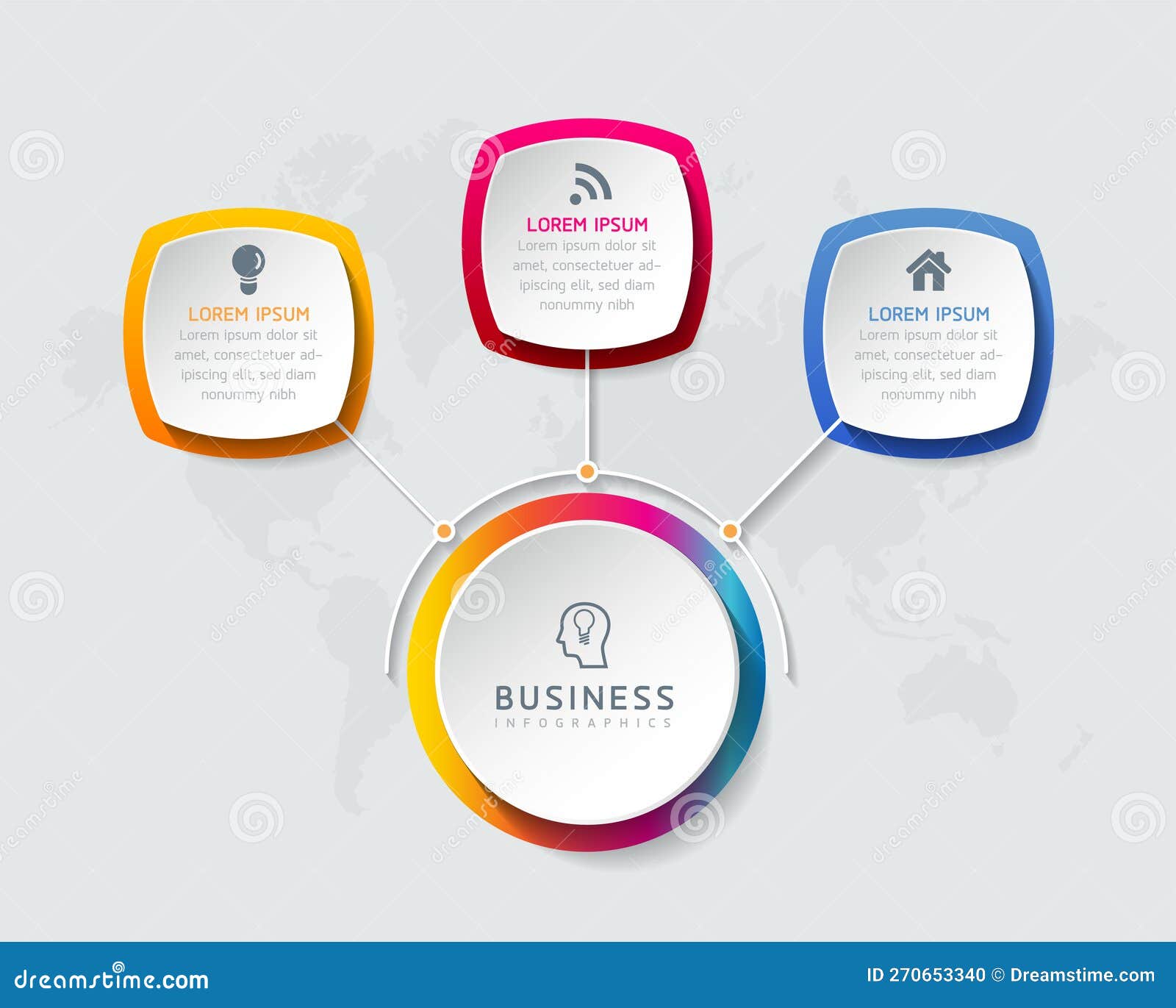 LOREM IPSUM
Lorem ipsum dolor sit amet, consectetuer adipiscing elit, sed diam nonummy nibh

LOREM IPSUM
Lorem ipsum dolor sit amet, consectetuer adipiscing elit, sed diam nonummy nibh

LOREM IPSUM
Lorem ipsum dolor sit amet, consectetuer adipiscing elit, sed diam nonummy nibh

BUSINESS
INFOGRAPHICS

dreamstime.com

ID 270653340 © Dreamstime.com