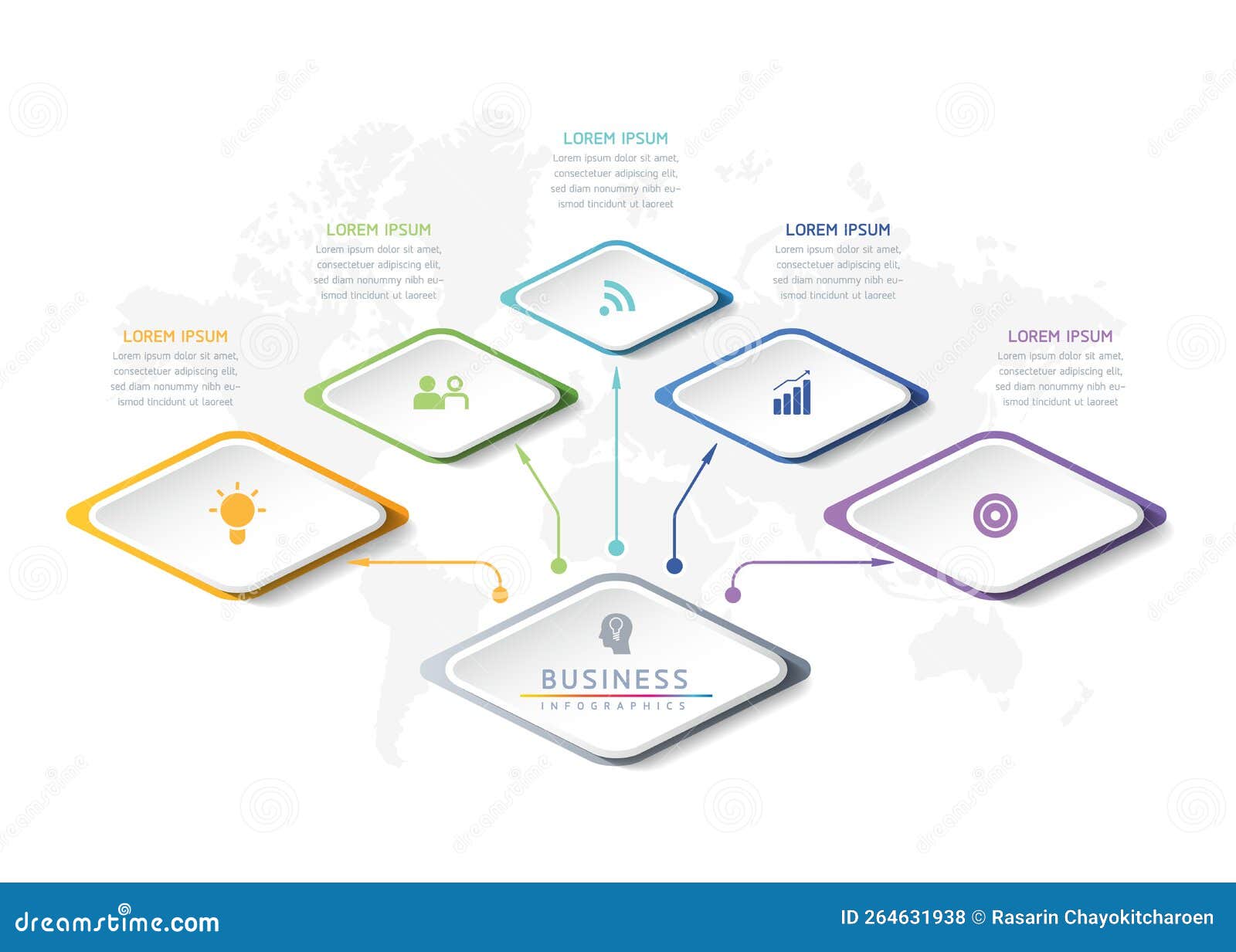 LOREM IPSUM
Lorem ipsum dolor sit amet, consectetuer adipiscing elit, sed diam nonummy nibh euismod tincidunt ut laoreet

LOREM IPSUM
Lorem ipsum dolor sit amet, consectetuer adipiscing elit, sed diam nonummy nibh euismod tincidunt ut laoreet

LOREM IPSUM
Lorem ipsum dolor sit amet, consectetuer adipiscing elit, sed diam nonummy nibh euismod tincidunt ut laoreet

LOREM IPSUM
Lorem ipsum dolor sit amet, consectetuer adipiscing elit, sed diam nonummy nibh euismod tincidunt ut laoreet

LOREM IPSUM
Lorem ipsum dolor sit amet, consectetuer adipiscing elit, sed diam nonummy nibh euismod tincidunt ut laoreet

BUSINESS
INFOGRAPHICS

dreamstime.com
ID 264631938 © Rasarin Chayokitcharoen