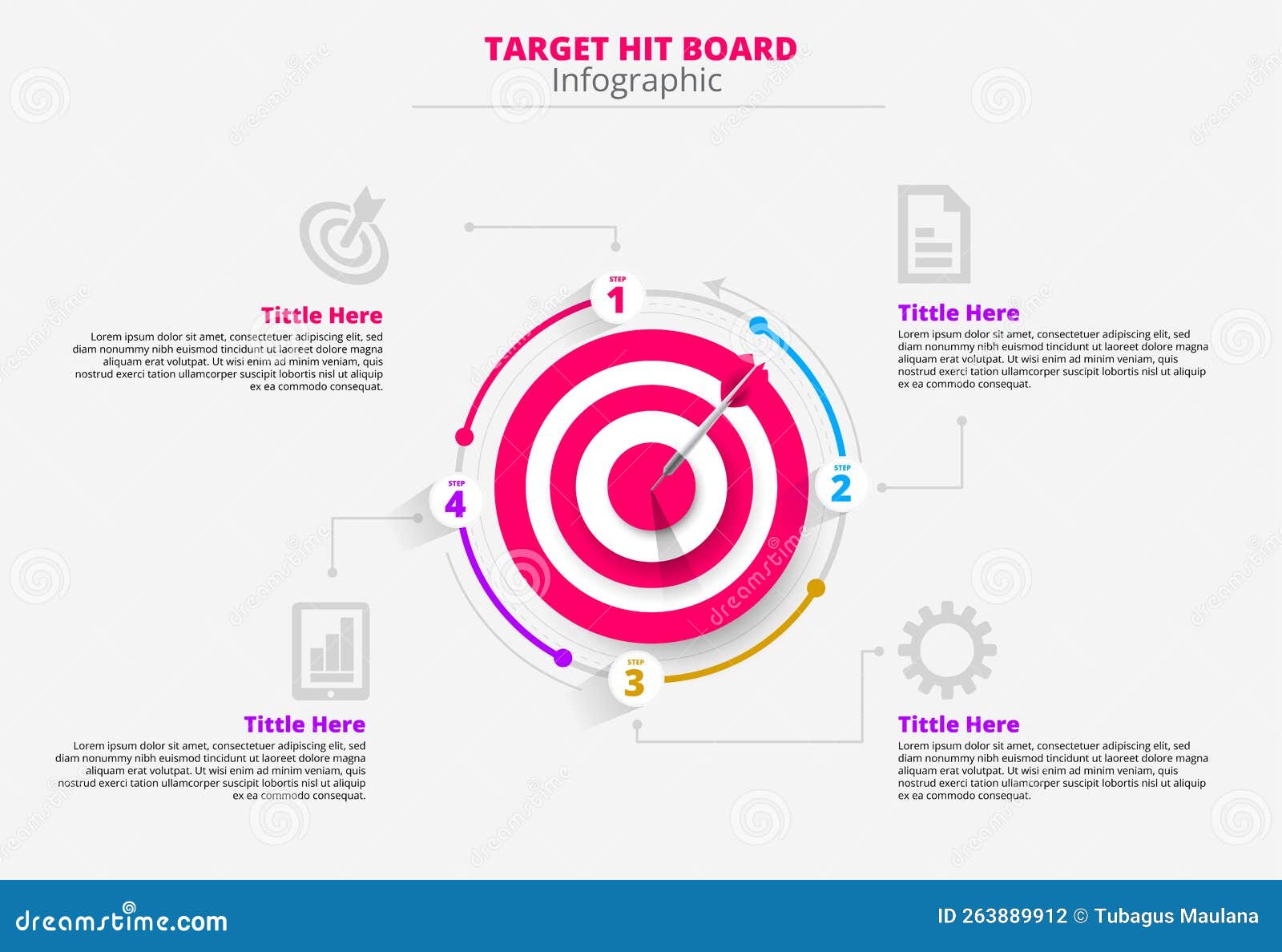 TARGET HIT BOARD
Infographic

Tittle Here
Lorem ipsum dolor sit amet, consectetuer adipiscing elit, sed diam nonummy nibh euismod tincidunt ut laoreet dolore magna aliquam erat volutpat. Ut wisi enim ad minim veniam, quis nostrud exerci tation ullamcorper suscipit lobortis nisl ut aliquip ex ea commodo consequat.

STEP
1

Tittle Here
Lorem ipsum dolor sit amet, consectetuer adipiscing elit, sed diam nonummy nibh euismod tincidunt ut laoreet dolore magna aliquam erat volutpat. Ut wisi enim ad minim veniam, quis nostrud exerci tation ullamcorper suscipit lobortis nisl ut aliquip ex ea commodo consequat.

STEP
2

STEP
4

STEP
3

Tittle Here
Lorem ipsum dolor sit amet, consectetuer adipiscing elit, sed diam nonummy nibh euismod tincidunt ut laoreet dolore magna aliquam erat volutpat. Ut wisi enim ad minim veniam, quis nostrud exerci tation ullamcorper suscipit lobortis nisl ut aliquip ex ea commodo consequat.

Tittle Here
Lorem ipsum dolor sit amet, consectetuer adipiscing elit, sed diam nonummy nibh euismod tincidunt ut laoreet dolore magna aliquam erat volutpat. Ut wisi enim ad minim veniam, quis nostrud exerci tation ullamcorper suscipit lobortis nisl ut aliquip ex ea commodo consequat.

dreamstime.com
ID 263889912 © Tubagus Maulana