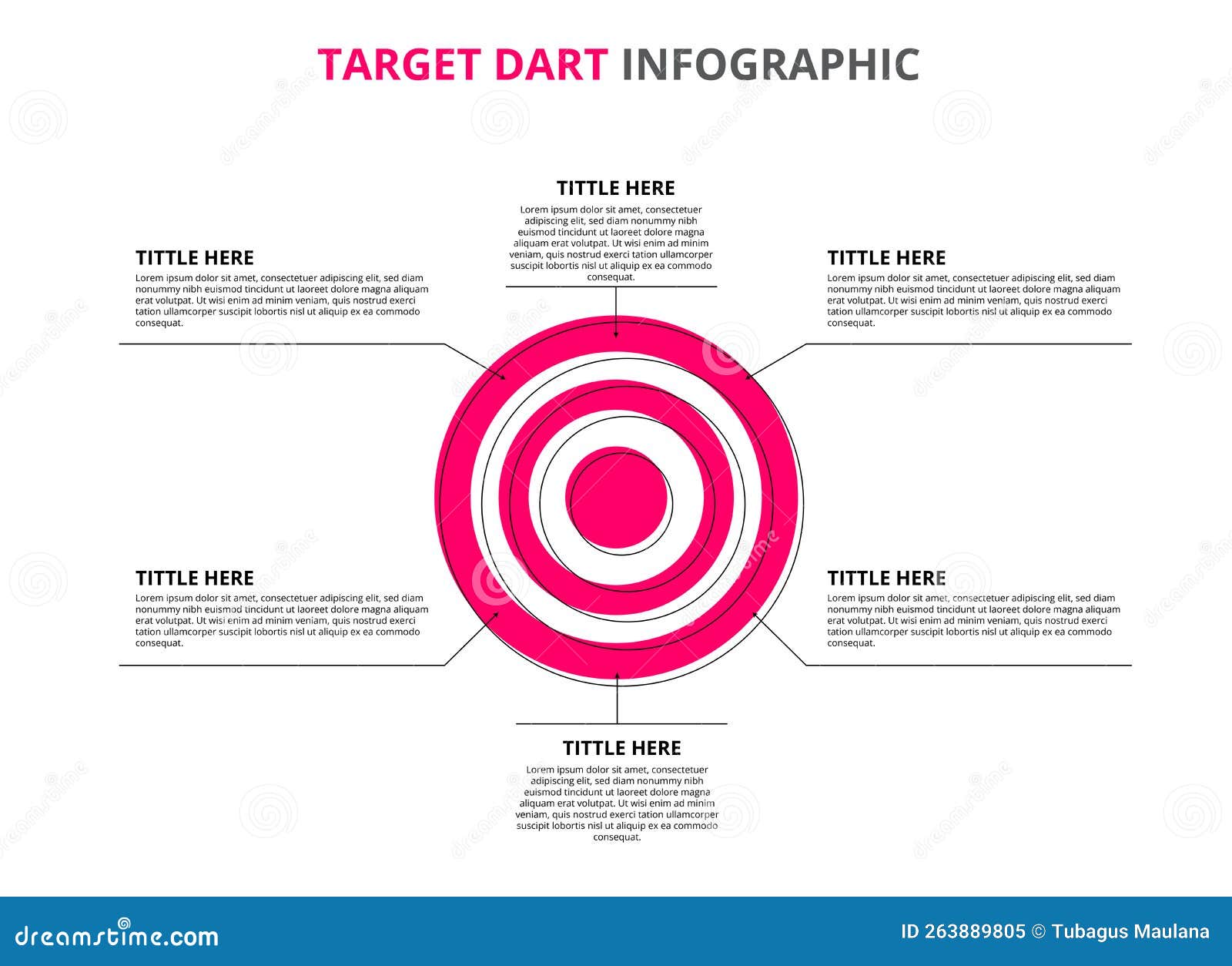 TARGET DART INFOGRAPHIC

TITTLE HERE
Lorem ipsum dolor sit amet, consectetuer adipiscing elit, sed diam nonummy nibh euismod tincidunt ut laoreet dolore magna aliquam erat volutpat. Ut wisi enim ad minim veniam, quis nostrud exerci tation ullamcorper suscipit lobortis nisl ut aliquip ex ea commodo consequat.

TITTLE HERE
Lorem ipsum dolor sit amet, consectetuer adipiscing elit, sed diam nonummy nibh euismod tincidunt ut laoreet dolore magna aliquam erat volutpat. Ut wisi enim ad minim veniam, quis nostrud exerci tation ullamcorper suscipit lobortis nisl ut aliquip ex ea commodo consequat.

TITTLE HERE
Lorem ipsum dolor sit amet, consectetuer adipiscing elit, sed diam nonummy nibh euismod tincidunt ut laoreet dolore magna aliquam erat volutpat. Ut wisi enim ad minim veniam, quis nostrud exerci tation ullamcorper suscipit lobortis nisl ut aliquip ex ea commodo consequat.

TITTLE HERE
Lorem ipsum dolor sit amet, consectetuer adipiscing elit, sed diam nonummy nibh euismod tincidunt ut laoreet dolore magna aliquam erat volutpat. Ut wisi enim ad minim veniam, quis nostrud exerci tation ullamcorper suscipit lobortis nisl ut aliquip ex ea commodo consequat.

TITTLE HERE
Lorem ipsum dolor sit amet, consectetuer adipiscing elit, sed diam nonummy nibh euismod tincidunt ut laoreet dolore magna aliquam erat volutpat. Ut wisi enim ad minim veniam, quis nostrud exerci tation ullamcorper suscipit lobortis nisl ut aliquip ex ea commodo consequat.

TITTLE HERE
Lorem ipsum dolor sit amet, consectetuer adipiscing elit, sed diam nonummy nibh euismod tincidunt ut laoreet dolore magna aliquam erat volutpat. Ut wisi enim ad minim veniam, quis nostrud exerci tation ullamcorper suscipit lobortis nisl ut aliquip ex ea commodo consequat.

dreamstime.com
ID 263889805 © Tubagus Maulana