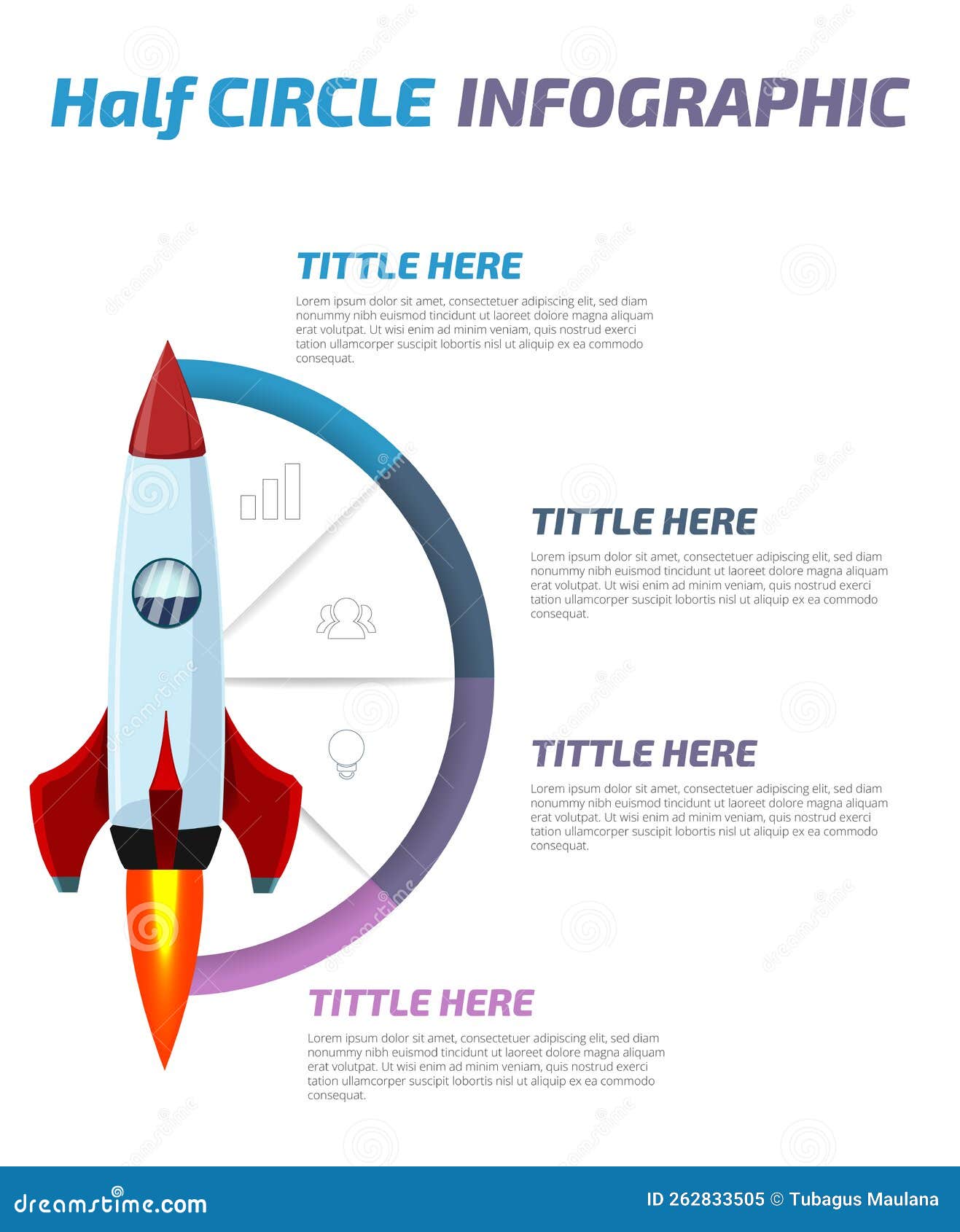 Half CIRCLE INFOGRAPHIC

TITTLE HERE

Lorem ipsum dolor sit amet, consectetuer adipiscing elit, sed diam nonummy nibh euismod tincidunt ut laoreet dolore magna aliquam erat volutpat. Ut wisi enim ad minim veniam, quis nostrud exerci tation ullamcorper suscipit lobortis nisl ut aliquip ex ea commodo consequat.

TITTLE HERE

Lorem ipsum dolor sit amet, consectetuer adipiscing elit, sed diam nonummy nibh euismod tincidunt ut laoreet dolore magna aliquam erat volutpat. Ut wisi enim ad minim veniam, quis nostrud exerci tation ullamcorper suscipit lobortis nisl ut aliquip ex ea commodo consequat.

TITTLE HERE

Lorem ipsum dolor sit amet, consectetuer adipiscing elit, sed diam nonummy nibh euismod tincidunt ut laoreet dolore magna aliquam erat volutpat. Ut wisi enim ad minim veniam, quis nostrud exerci tation ullamcorper suscipit lobortis nisl ut aliquip ex ea commodo consequat.

TITTLE HERE

Lorem ipsum dolor sit amet, consectetuer adipiscing elit, sed diam nonummy nibh euismod tincidunt ut laoreet dolore magna aliquam erat volutpat. Ut wisi enim ad minim veniam, quis nostrud exerci tation ullamcorper suscipit lobortis nisl ut aliquip ex ea commodo consequat.

dreamstime.com

ID 262833505 © Tubagus Maulana