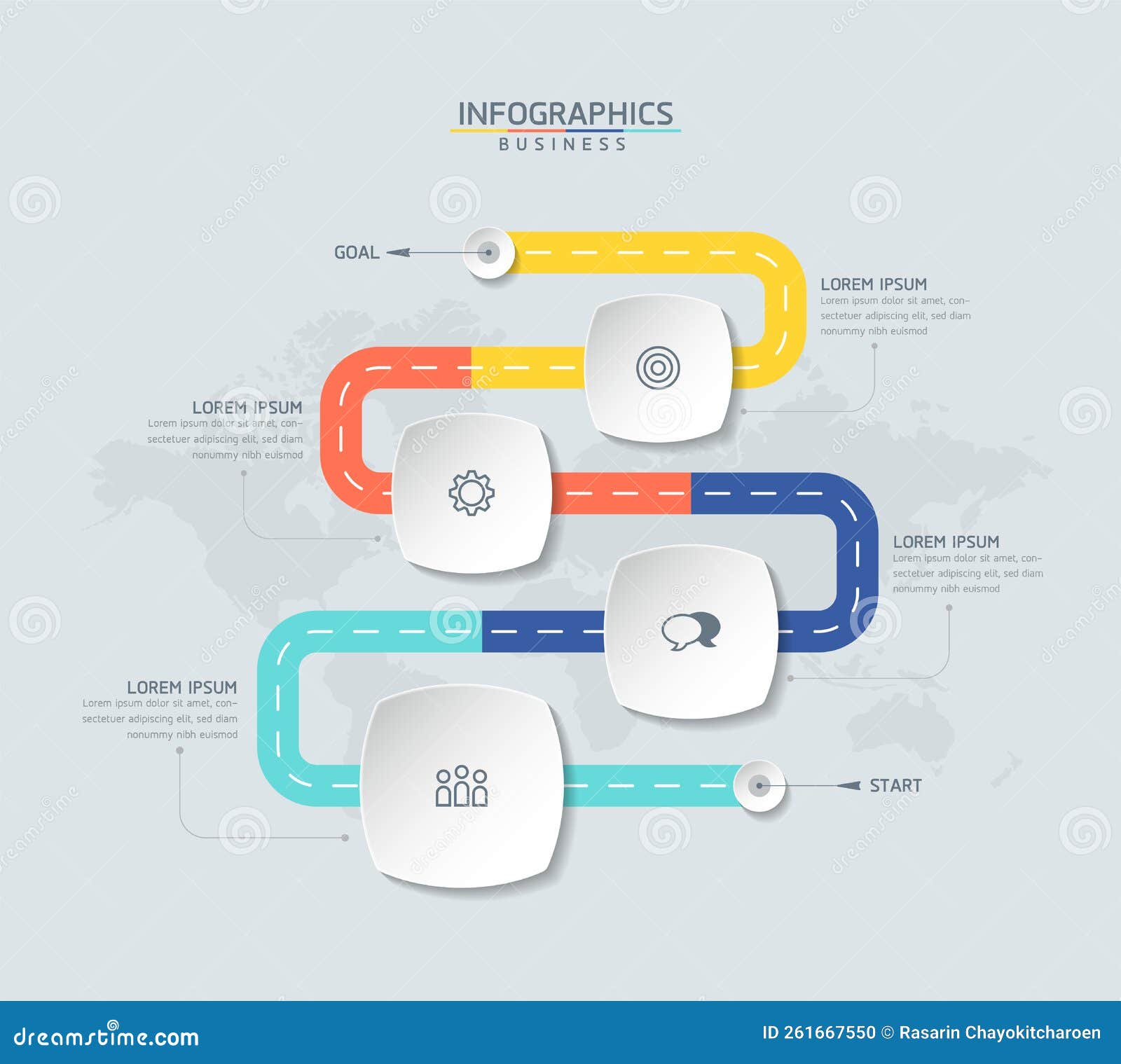 INFOGRAPHICS
BUSINESS

GOAL

LOREM IPSUM
Lorem ipsum dolor sit amet, consectetuer adipiscing elit, sed diam nonummy nibh euismod

LOREM IPSUM
Lorem ipsum dolor sit amet, consectetuer adipiscing elit, sed diam nonummy nibh euismod

LOREM IPSUM
Lorem ipsum dolor sit amet, consectetuer adipiscing elit, sed diam nonummy nibh euismod

LOREM IPSUM
Lorem ipsum dolor sit amet, consectetuer adipiscing elit, sed diam nonummy nibh euismod

START

dreamstime.com
ID 261667550 © Rasarin Chayokitcharoen