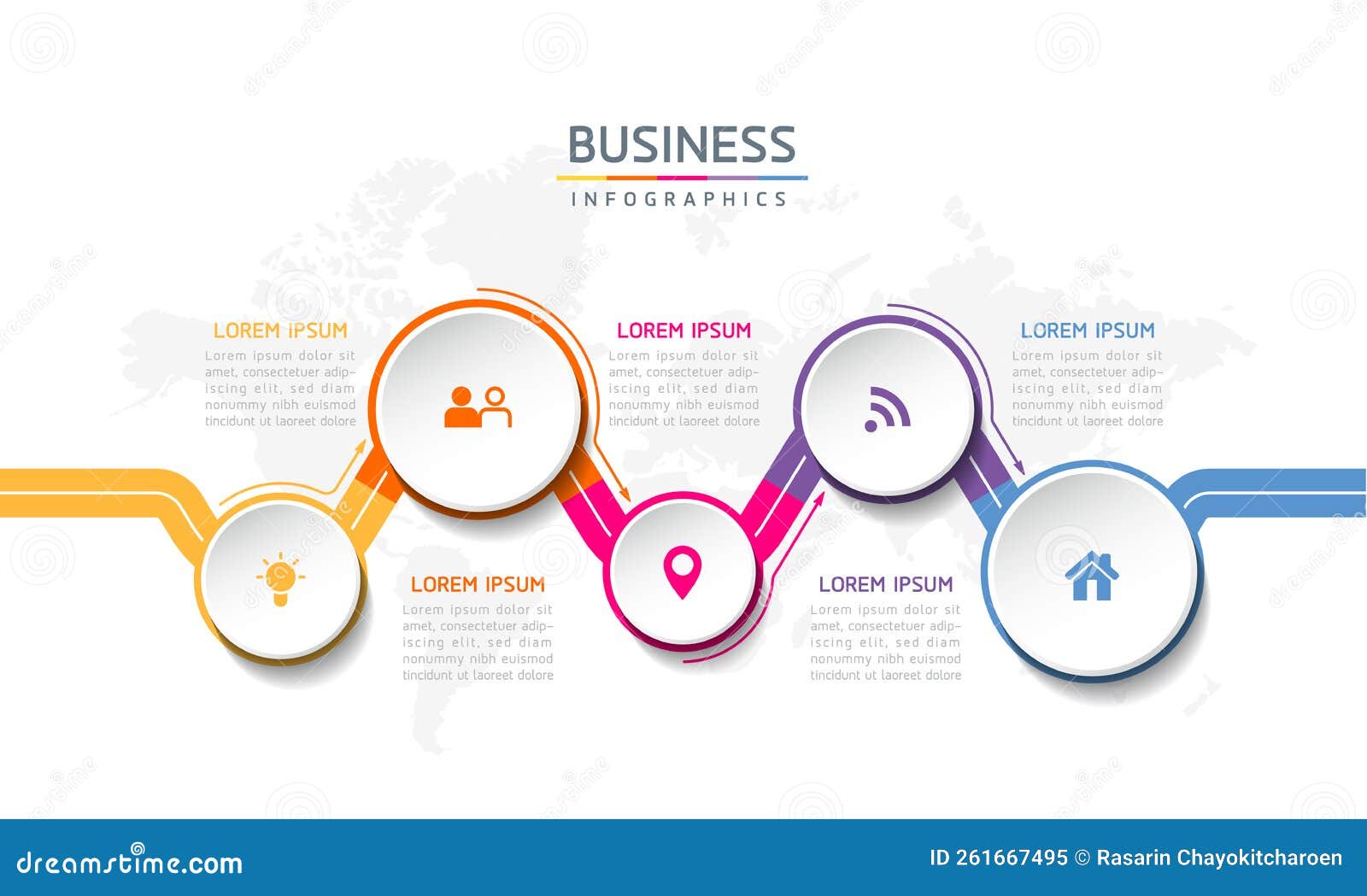 BUSINESS
INFOGRAPHICS

LOREM IPSUM
Lorem ipsum dolor sit amet, consectetuer adipiscing elit, sed diam nonummy nibh euismod tincidunt ut laoreet dolore

LOREM IPSUM
Lorem ipsum dolor sit amet, consectetuer adipiscing elit, sed diam nonummy nibh euismod tincidunt ut laoreet dolore

LOREM IPSUM
Lorem ipsum dolor sit amet, consectetuer adipiscing elit, sed diam nonummy nibh euismod tincidunt ut laoreet dolore

LOREM IPSUM
Lorem ipsum dolor sit amet, consectetuer adipiscing elit, sed diam nonummy nibh euismod tincidunt ut laoreet dolore

LOREM IPSUM
Lorem ipsum dolor sit amet, consectetuer adipiscing elit, sed diam nonummy nibh euismod tincidunt ut laoreet dolore

dreamstime.com
ID 261667495 © Rasarin Chayokitcharoen