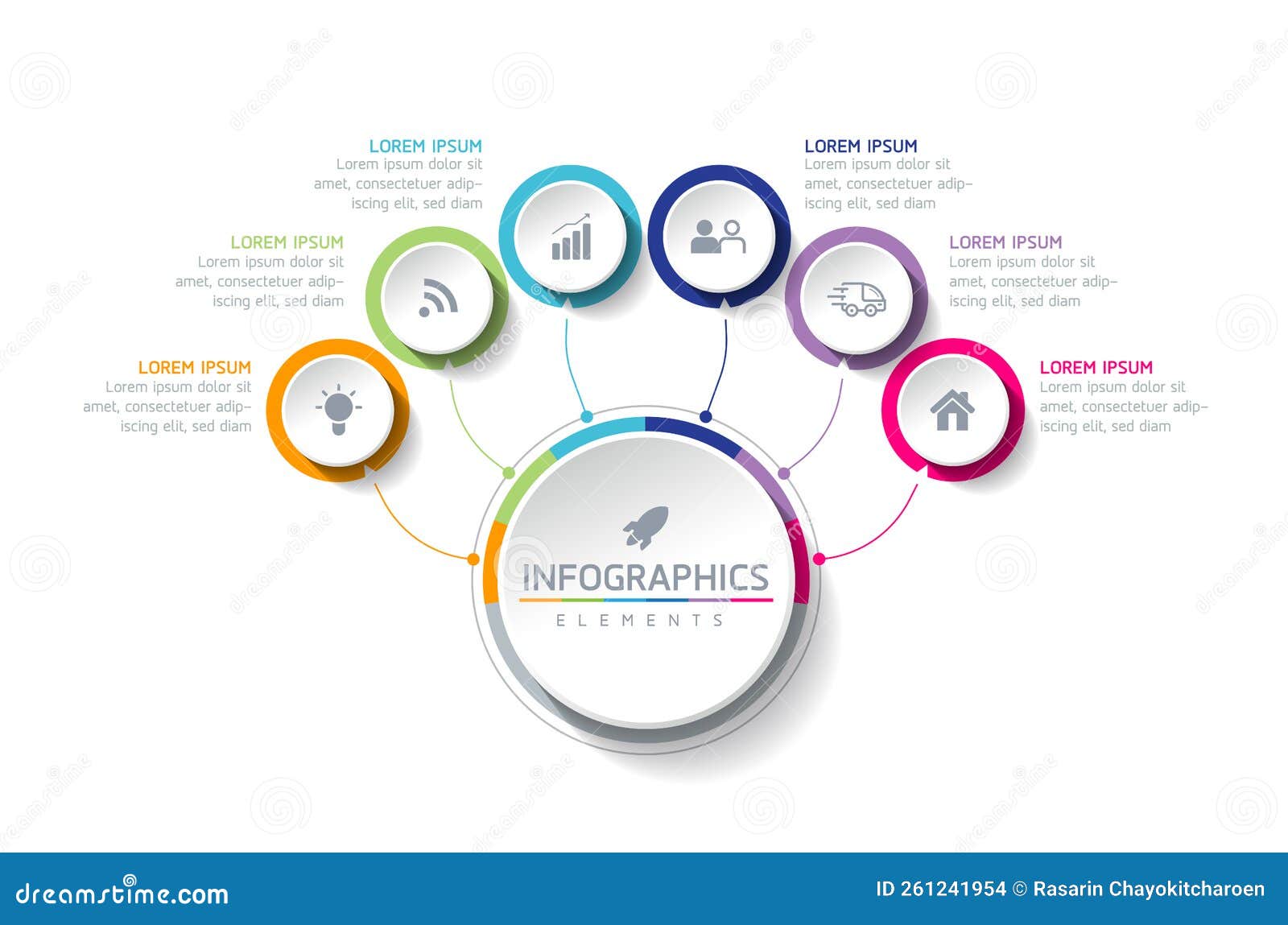 LOREM IPSUM
Lorem ipsum dolor sit amet, consectetuer adipiscing elit, sed diam

LOREM IPSUM
Lorem ipsum dolor sit amet, consectetuer adipiscing elit, sed diam

LOREM IPSUM
Lorem ipsum dolor sit amet, consectetuer adipiscing elit, sed diam

LOREM IPSUM
Lorem ipsum dolor sit amet, consectetuer adipiscing elit, sed diam

LOREM IPSUM
Lorem ipsum dolor sit amet, consectetuer adipiscing elit, sed diam

LOREM IPSUM
Lorem ipsum dolor sit amet, consectetuer adipiscing elit, sed diam

INFOGRAPHICS
ELEMENTS

dreamstime.com
ID 261241954 © Rasarin Chayokitcharoen