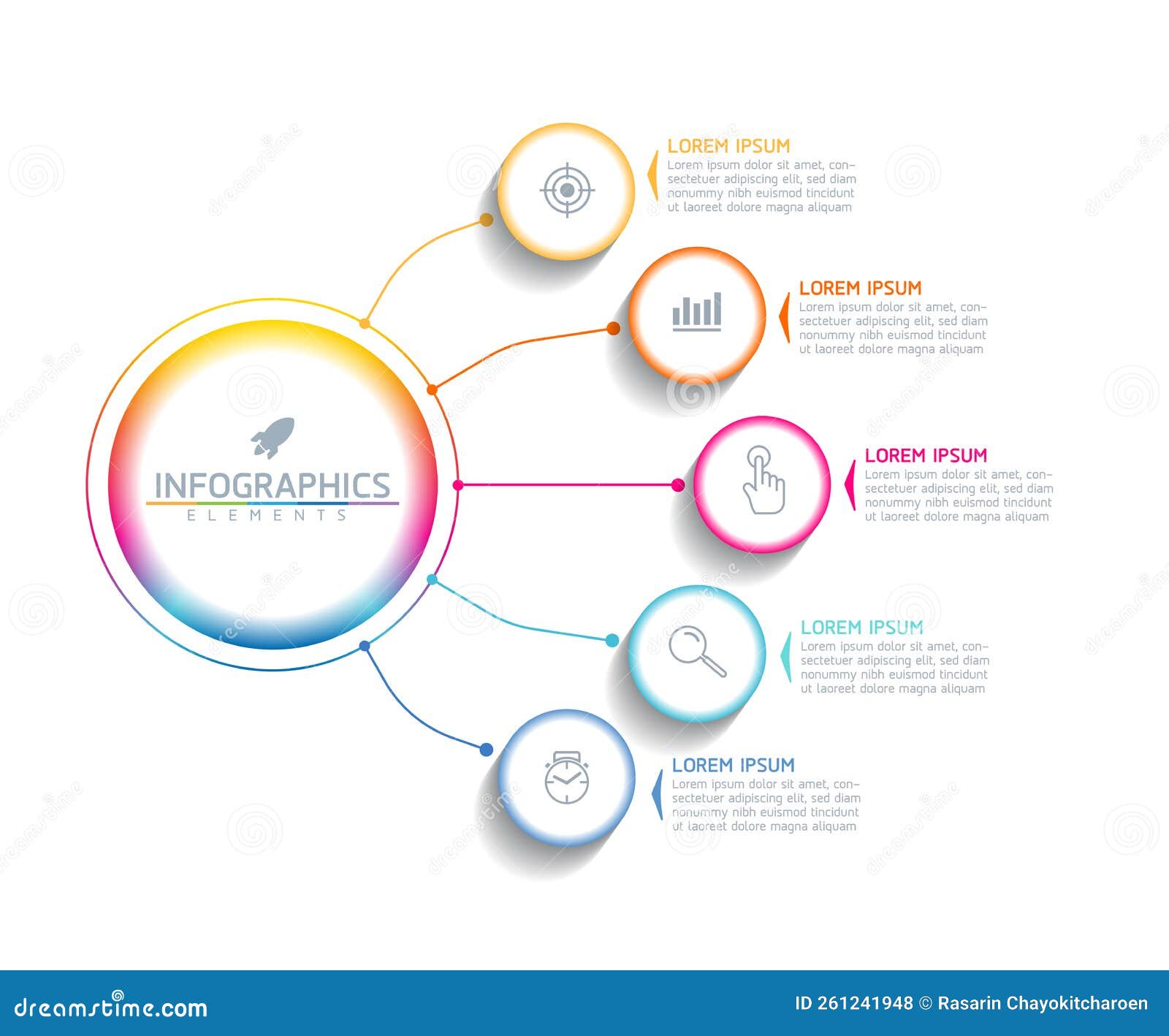 INFOGRAPHICS
ELEMENTS

LOREM IPSUM
Lorem ipsum dolor sit amet, consectetuer adipiscing elit, sed diam nonummy nibh euismod tincidunt ut laoreet dolore magna aliquam

LOREM IPSUM
Lorem ipsum dolor sit amet, consectetuer adipiscing elit, sed diam nonummy nibh euismod tincidunt ut laoreet dolore magna aliquam

LOREM IPSUM
Lorem ipsum dolor sit amet, consectetuer adipiscing elit, sed diam nonummy nibh euismod tincidunt ut laoreet dolore magna aliquam

LOREM IPSUM
Lorem ipsum dolor sit amet, consectetuer adipiscing elit, sed diam nonummy nibh euismod tincidunt ut laoreet dolore magna aliquam

LOREM IPSUM
Lorem ipsum dolor sit amet, consectetuer adipiscing elit, sed diam nonummy nibh euismod tincidunt ut laoreet dolore magna aliquam

dreamstime.com
ID 261241948 © Rasarin Chayokitcharoen