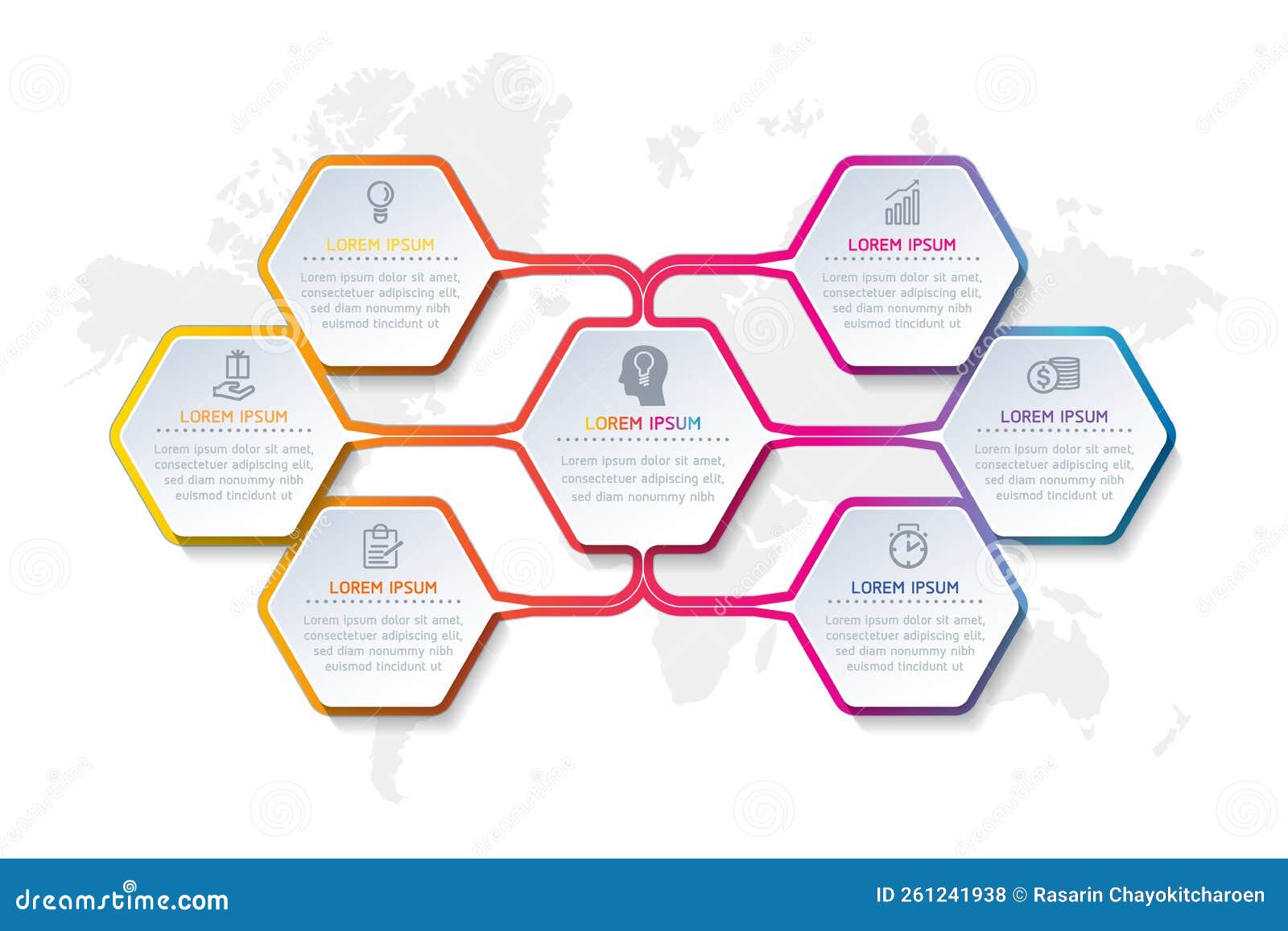 LOREM IPSUM
Lorem ipsum dolor sit amet, consectetuer adipiscing elit, sed diam nonummy nibh euismod tincidunt ut

LOREM IPSUM
Lorem ipsum dolor sit amet, consectetuer adipiscing elit, sed diam nonummy nibh euismod tincidunt ut

LOREM IPSUM
Lorem ipsum dolor sit amet, consectetuer adipiscing elit, sed diam nonummy nibh euismod tincidunt ut

LOREM IPSUM
Lorem ipsum dolor sit amet, consectetuer adipiscing elit, sed diam nonummy nibh

LOREM IPSUM
Lorem ipsum dolor sit amet, consectetuer adipiscing elit, sed diam nonummy nibh euismod tincidunt ut

LOREM IPSUM
Lorem ipsum dolor sit amet, consectetuer adipiscing elit, sed diam nonummy nibh euismod tincidunt ut

LOREM IPSUM
Lorem ipsum dolor sit amet, consectetuer adipiscing elit, sed diam nonummy nibh euismod tincidunt ut

dreamstime.com
ID 261241938 © Rasarin Chayokitcharoen