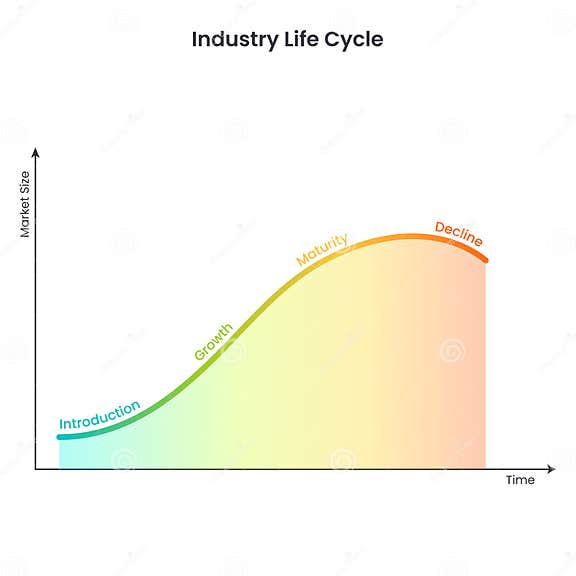 Industry Life Cycle

Market Size

Introduction

Growth

Maturity

Decline

Time