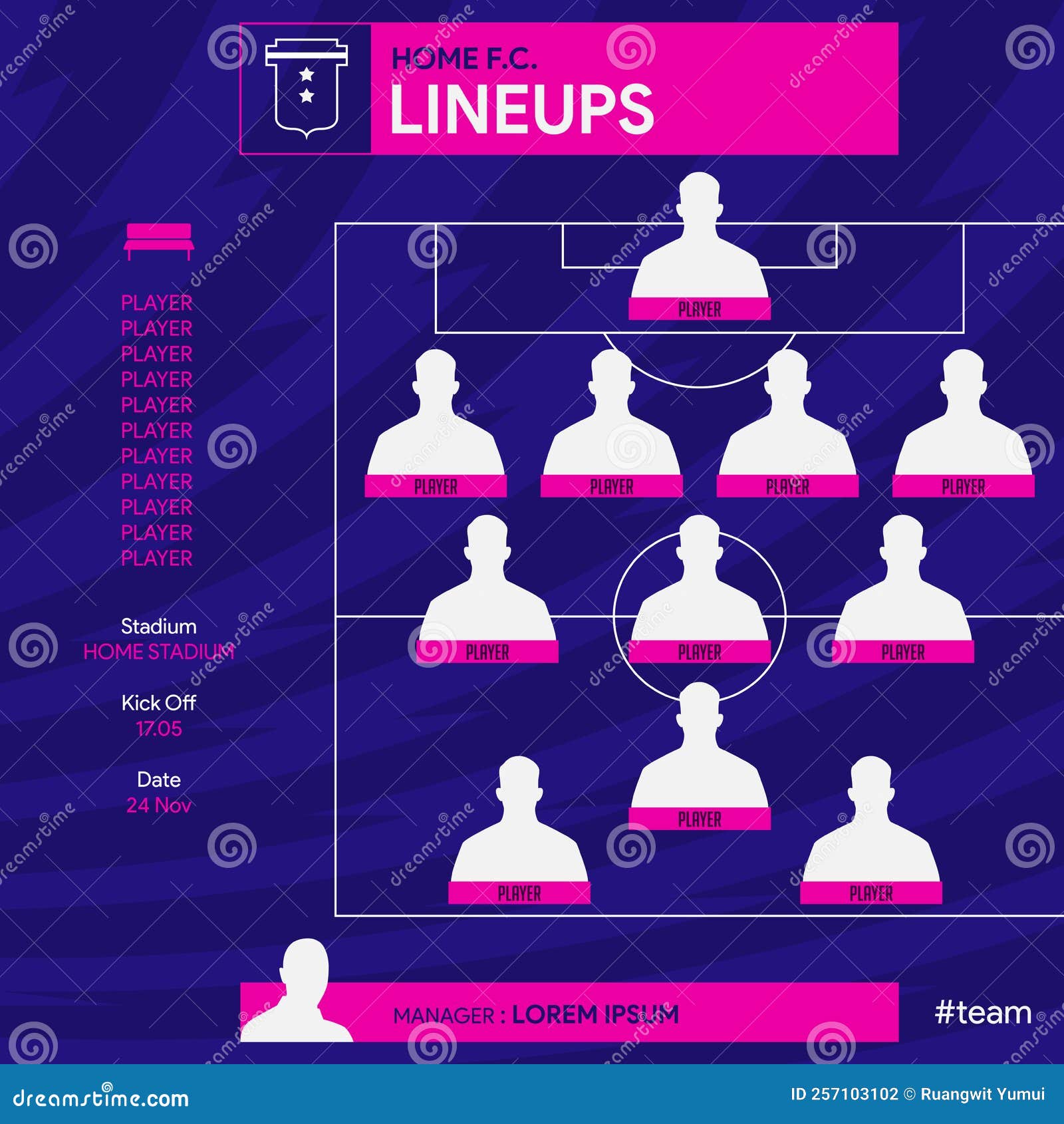 HOME F.C.
LINEUPS

PLAYER
PLAYER
PLAYER
PLAYER
PLAYER
PLAYER
PLAYER
PLAYER
PLAYER
PLAYER
PLAYER

Stadium
HOME STADIUM

Kick Off
17.05

Date
24 Nov

PLAYER

PLAYER PLAYER PLAYER PLAYER

PLAYER PLAYER PLAYER

PLAYER

PLAYER PLAYER

MANAGER : LOREM IPSUM

#team

dreamstime.com

ID 257103102 © Ruangwit Yumui