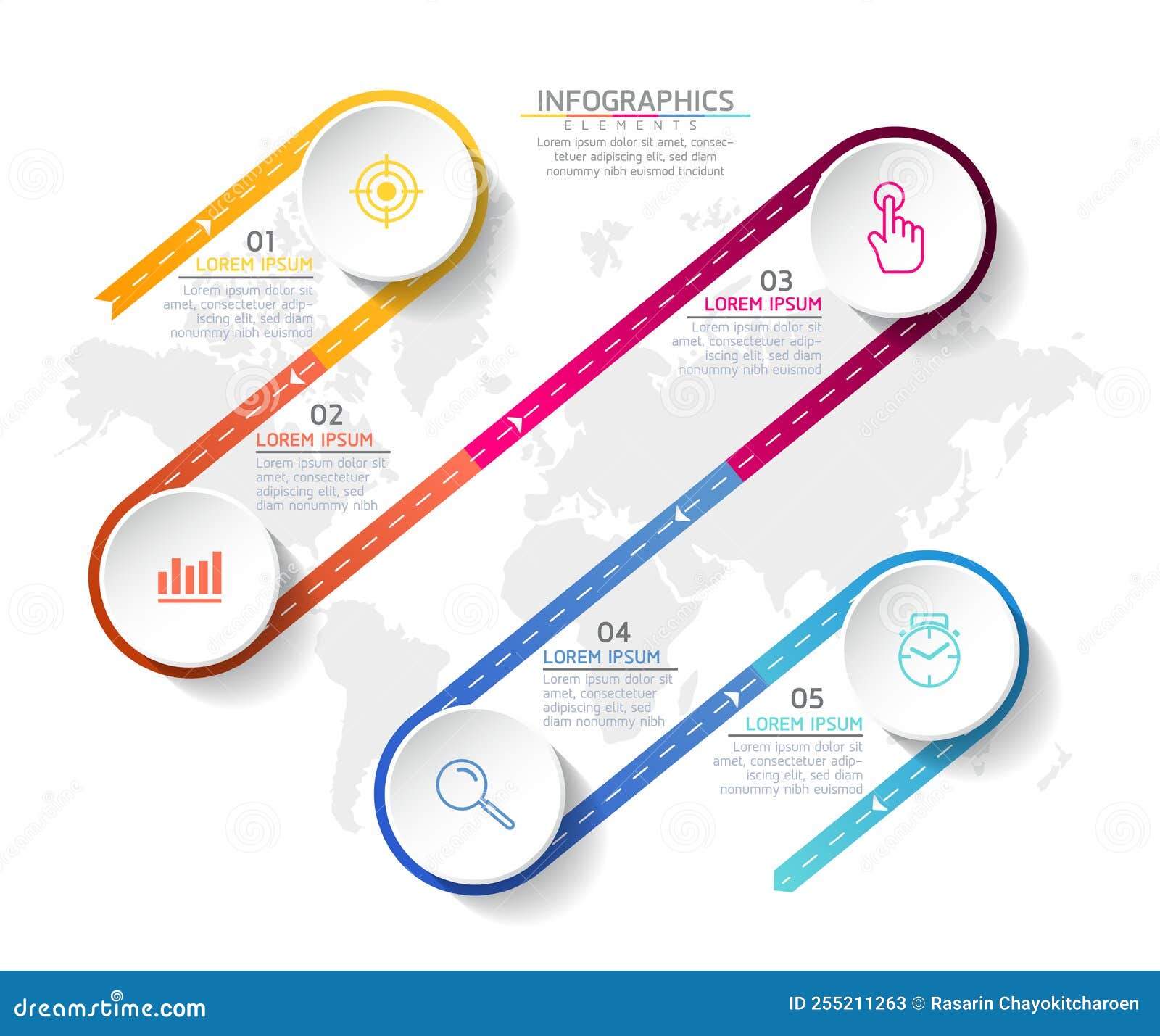 INFOGRAPHICS
ELEMENTS
Lorem ipsum dolor sit amet, consectetuer adipiscing elit, sed diam nonummy nibh euismod tincidunt

01
LOREM IPSUM
Lorem ipsum dolor sit amet, consectetuer adipiscing elit, sed diam nonummy nibh euismod

02
LOREM IPSUM
Lorem ipsum dolor sit amet, consectetuer adipiscing elit, sed diam nonummy nibh

03
LOREM IPSUM
Lorem ipsum dolor sit amet, consectetuer adipiscing elit, sed diam nonummy nibh euismod

04
LOREM IPSUM
Lorem ipsum dolor sit amet, consectetuer adipiscing elit, sed diam nonummy nibh

05
LOREM IPSUM
Lorem ipsum dolor sit amet, consectetuer adipiscing elit, sed diam nonummy nibh euismod

dreamstime.com
ID 255211263 © Rasarin Chayokitcharoen