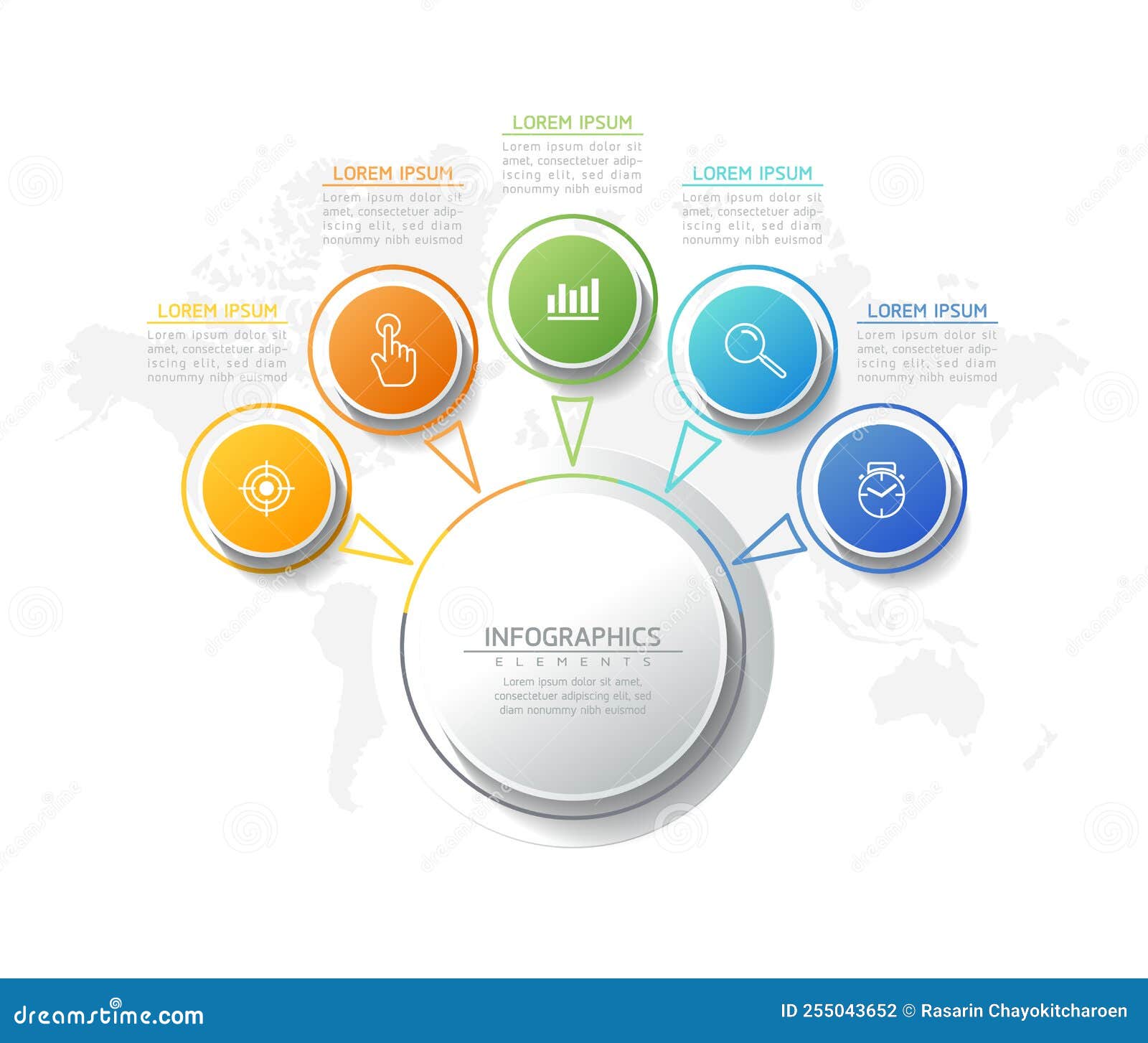 LOREM IPSUM
Lorem ipsum dolor sit amet, consectetuer adipiscing elit, sed diam nonummy nibh euismod

LOREM IPSUM
Lorem ipsum dolor sit amet, consectetuer adipiscing elit, sed diam nonummy nibh euismod

LOREM IPSUM
Lorem ipsum dolor sit amet, consectetuer adipiscing elit, sed diam nonummy nibh euismod

LOREM IPSUM
Lorem ipsum dolor sit amet, consectetuer adipiscing elit, sed diam nonummy nibh euismod

LOREM IPSUM
Lorem ipsum dolor sit amet, consectetuer adipiscing elit, sed diam nonummy nibh euismod

INFOGRAPHICS
ELEMENTS
Lorem ipsum dolor sit amet, consectetuer adipiscing elit, sed diam nonummy nibh euismod

dreamstime.com
ID 255043652 © Rasarin Chayokitcharoen