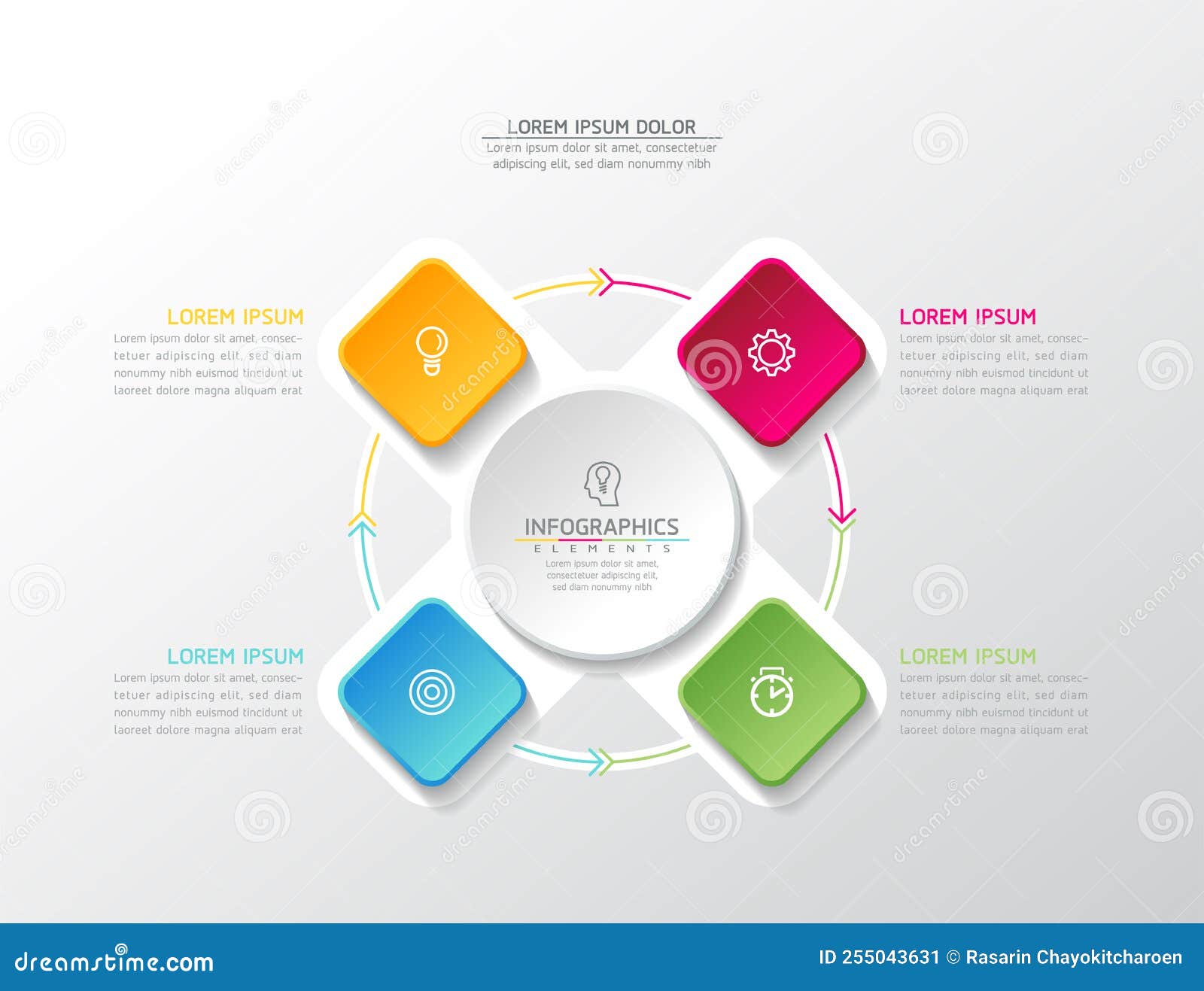 LOREM IPSUM DOLOR

Lorem ipsum dolor sit amet, consectetuer adipiscing elit, sed diam nonummy nibh

LOREM IPSUM

Lorem ipsum dolor sit amet, consectetuer adipiscing elit, sed diam nonummy nibh euismod tincidunt ut laoreet dolore magna aliquam erat

LOREM IPSUM

Lorem ipsum dolor sit amet, consectetuer adipiscing elit, sed diam nonummy nibh euismod tincidunt ut laoreet dolore magna aliquam erat

INFOGRAPHICS

ELEMENTS

Lorem ipsum dolor sit amet, consectetuer adipiscing elit, sed diam nonummy nibh

LOREM IPSUM

Lorem ipsum dolor sit amet, consectetuer adipiscing elit, sed diam nonummy nibh euismod tincidunt ut laoreet dolore magna aliquam erat

LOREM IPSUM

Lorem ipsum dolor sit amet, consectetuer adipiscing elit, sed diam nonummy nibh euismod tincidunt ut laoreet dolore magna aliquam erat

dreamstime.com

ID 255043631 © Rasarin Chayokitcharoen