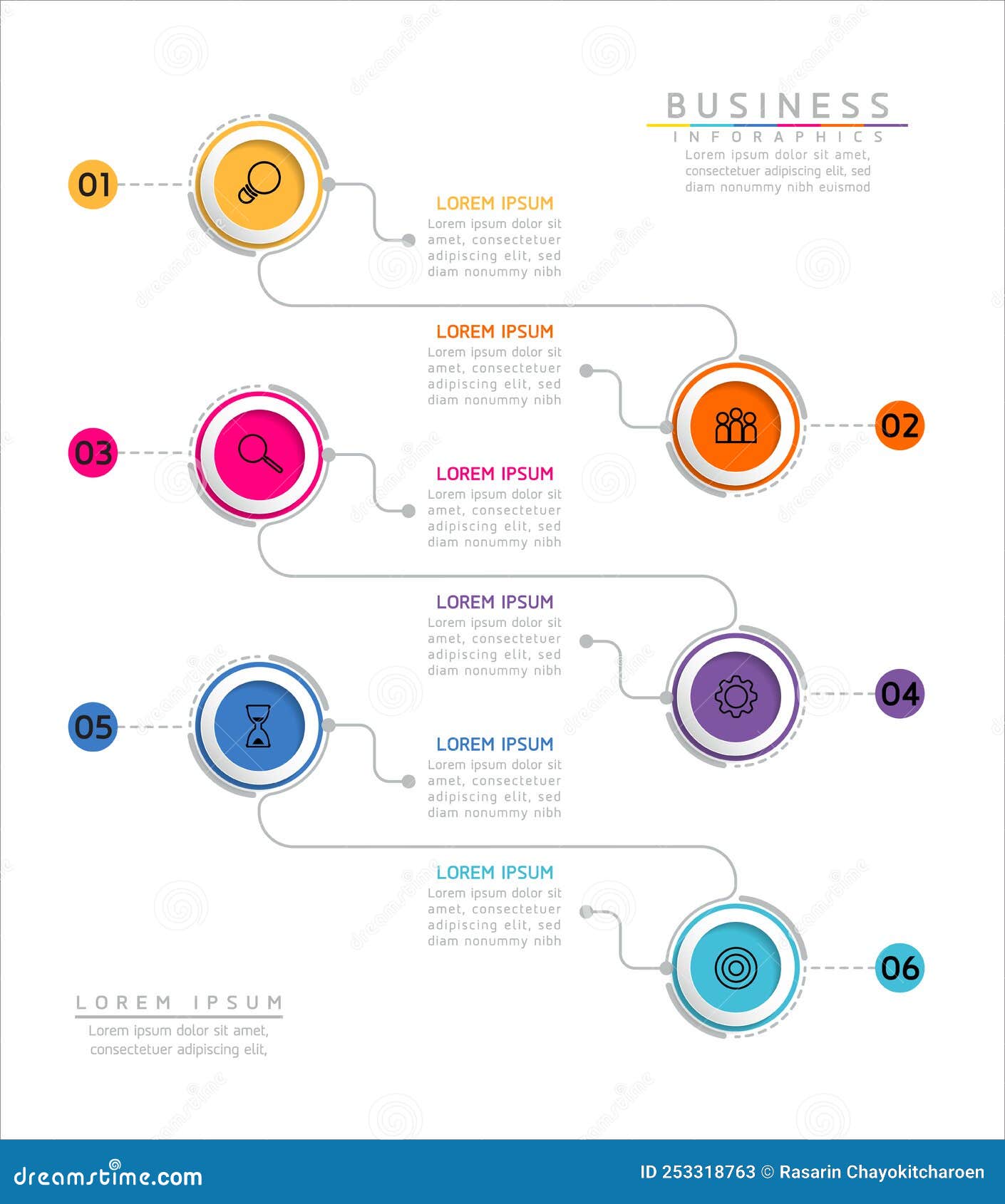 BUSINESS
INFORAPHICS
Lorem ipsum dolor sit amet, consectetuer adipiscing elit, sed diam nonummy nibh euismod

01

LOREM IPSUM
Lorem ipsum dolor sit amet, consectetuer adipiscing elit, sed diam nonummy nibh

LOREM IPSUM
Lorem ipsum dolor sit amet, consectetuer adipiscing elit, sed diam nonummy nibh

02

03

LOREM IPSUM
Lorem ipsum dolor sit amet, consectetuer adipiscing elit, sed diam nonummy nibh

LOREM IPSUM
Lorem ipsum dolor sit amet, consectetuer adipiscing elit, sed diam nonummy nibh

04

05

LOREM IPSUM
Lorem ipsum dolor sit amet, consectetuer adipiscing elit, sed diam nonummy nibh

LOREM IPSUM
Lorem ipsum dolor sit amet, consectetuer adipiscing elit, sed diam nonummy nibh

06

LOREM IPSUM
Lorem ipsum dolor sit amet, consectetuer adipiscing elit,

dreamstime.com
ID 253318763 © Rasarin Chayokitcharoen