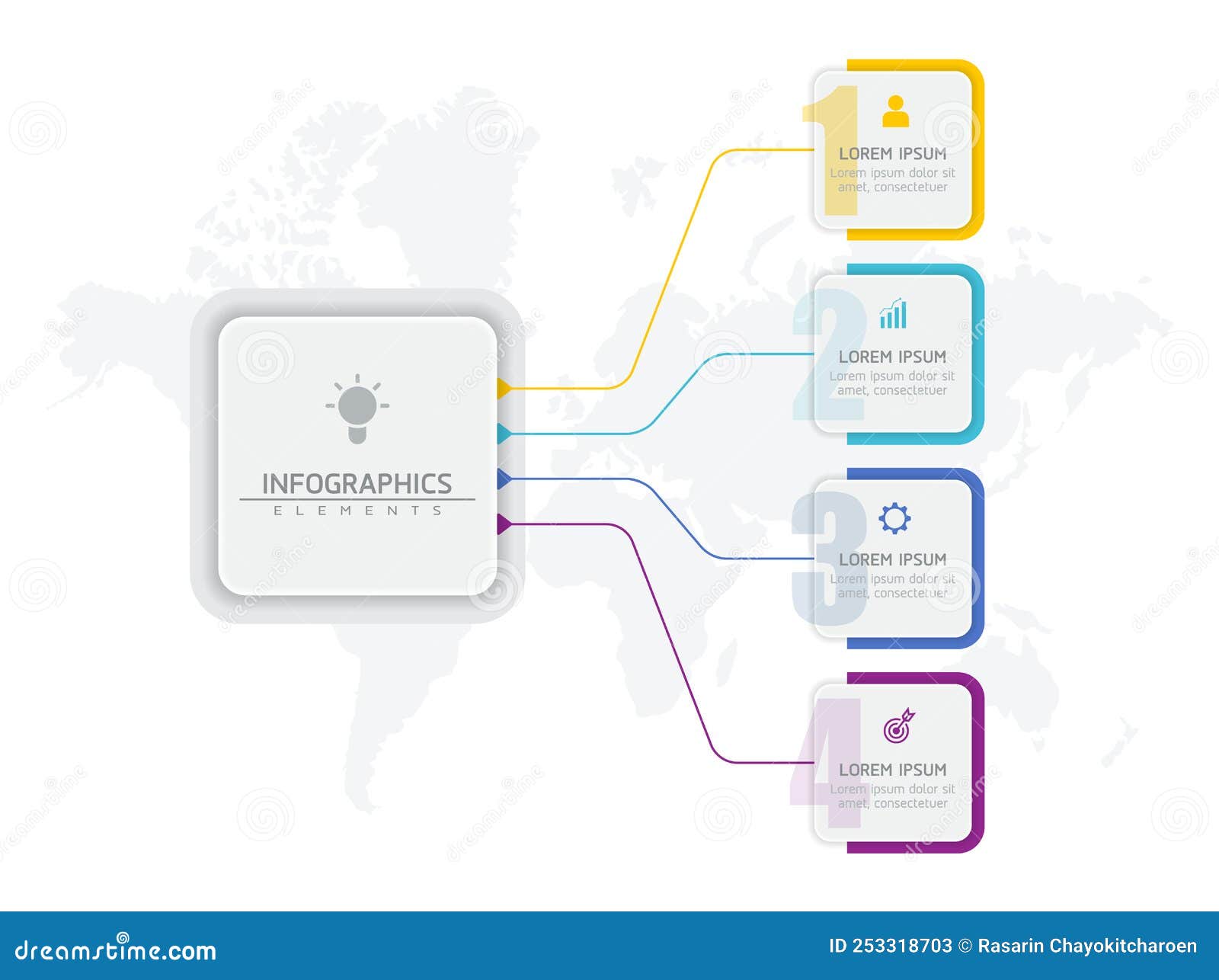 INFOGRAPHICS
ELEMENTS

1
LOREM IPSUM
Lorem ipsum dolor sit amet, consectetuer

2
LOREM IPSUM
Lorem ipsum dolor sit amet, consectetuer

3
LOREM IPSUM
Lorem ipsum dolor sit amet, consectetuer

4
LOREM IPSUM
Lorem ipsum dolor sit amet, consectetuer

dreamstime.com
ID 253318703 © Rasarin Chayokitcharoen