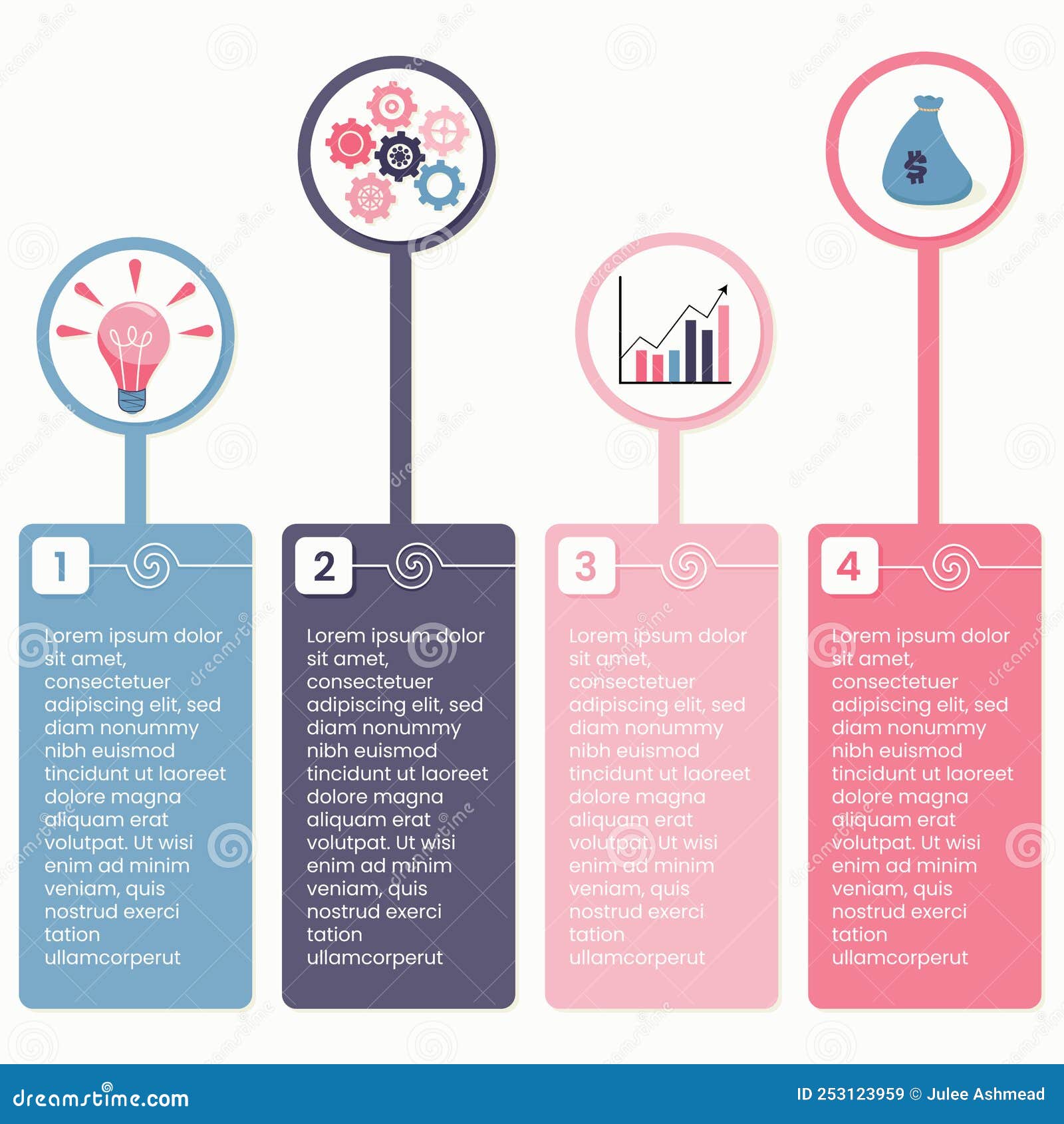 $

1

Lorem ipsum dolor sit amet, consectetuer adipiscing elit, sed diam nonummy nibh euismod tincidunt ut laoreet dolore magna aliquam erat volutpat. Ut wisi enim ad minim veniam, quis nostrud exerci tation ullamcorperut

2

Lorem ipsum dolor sit amet, consectetuer adipiscing elit, sed diam nonummy nibh euismod tincidunt ut laoreet dolore magna aliquam erat volutpat. Ut wisi enim ad minim veniam, quis nostrud exerci tation ullamcorperut

3

Lorem ipsum dolor sit amet, consectetuer adipiscing elit, sed diam nonummy nibh euismod tincidunt ut laoreet dolore magna aliquam erat volutpat. Ut wisi enim ad minim veniam, quis nostrud exerci tation ullamcorperut

4

Lorem ipsum dolor sit amet, consectetuer adipiscing elit, sed diam nonummy nibh euismod tincidunt ut laoreet dolore magna aliquam erat volutpat. Ut wisi enim ad minim veniam, quis nostrud exerci tation ullamcorperut

dreamstime.com

ID 253123959 © Julee Ashmead