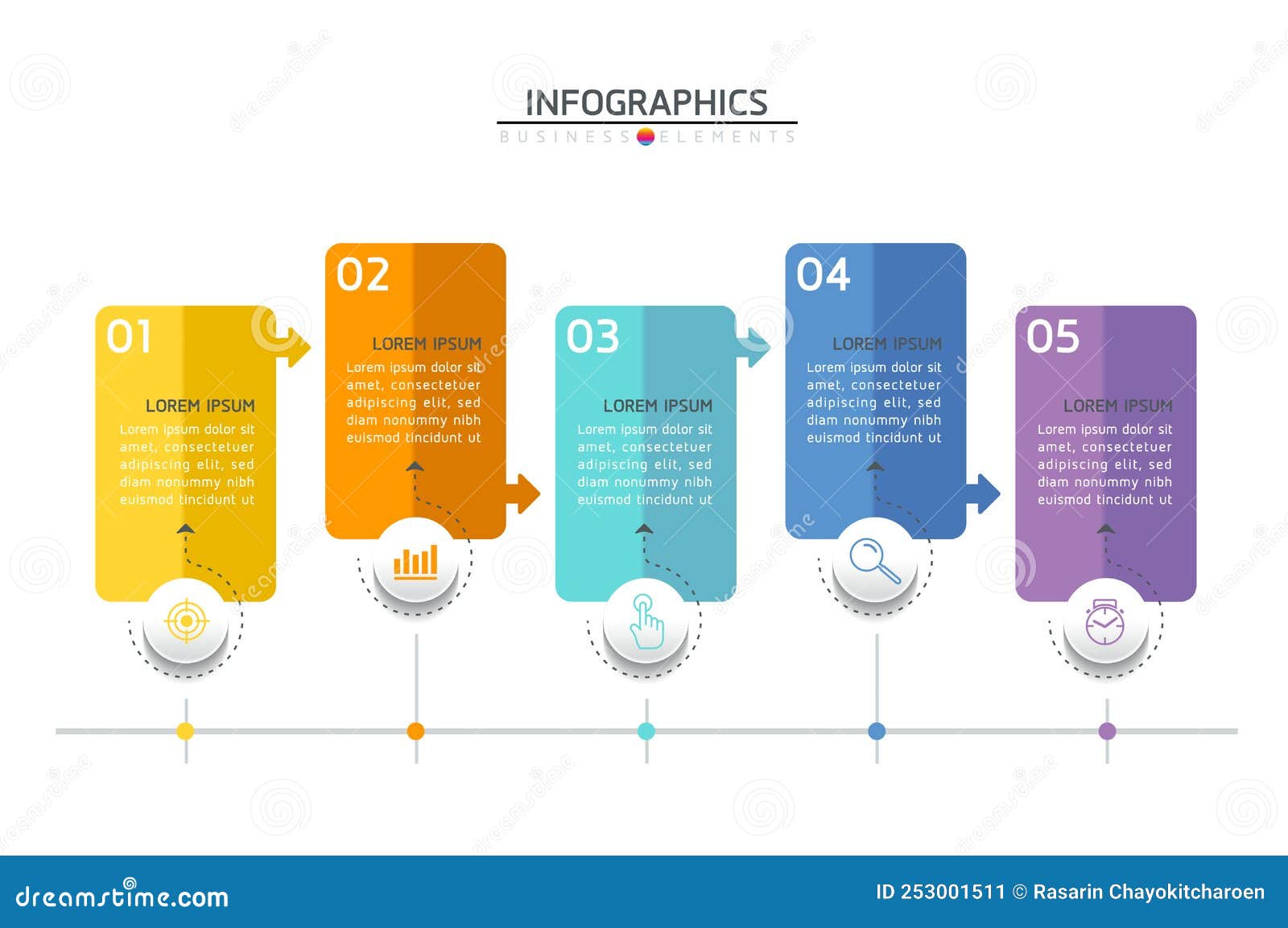 INFOGRAPHICS
BUSINESS ELEMENTS

01
LOREM IPSUM
Lorem ipsum dolor sit amet, consectetuer adipiscing elit, sed diam nonummy nibh euismod tincidunt ut

02
LOREM IPSUM
Lorem ipsum dolor sit amet, consectetuer adipiscing elit, sed diam nonummy nibh euismod tincidunt ut

03
LOREM IPSUM
Lorem ipsum dolor sit amet, consectetuer adipiscing elit, sed diam nonummy nibh euismod tincidunt ut

04
LOREM IPSUM
Lorem ipsum dolor sit amet, consectetuer adipiscing elit, sed diam nonummy nibh euismod tincidunt ut

05
LOREM IPSUM
Lorem ipsum dolor sit amet, consectetuer adipiscing elit, sed diam nonummy nibh euismod tincidunt ut

dreamstime.com
ID 253001511 © Rasarin Chayokitcharoen