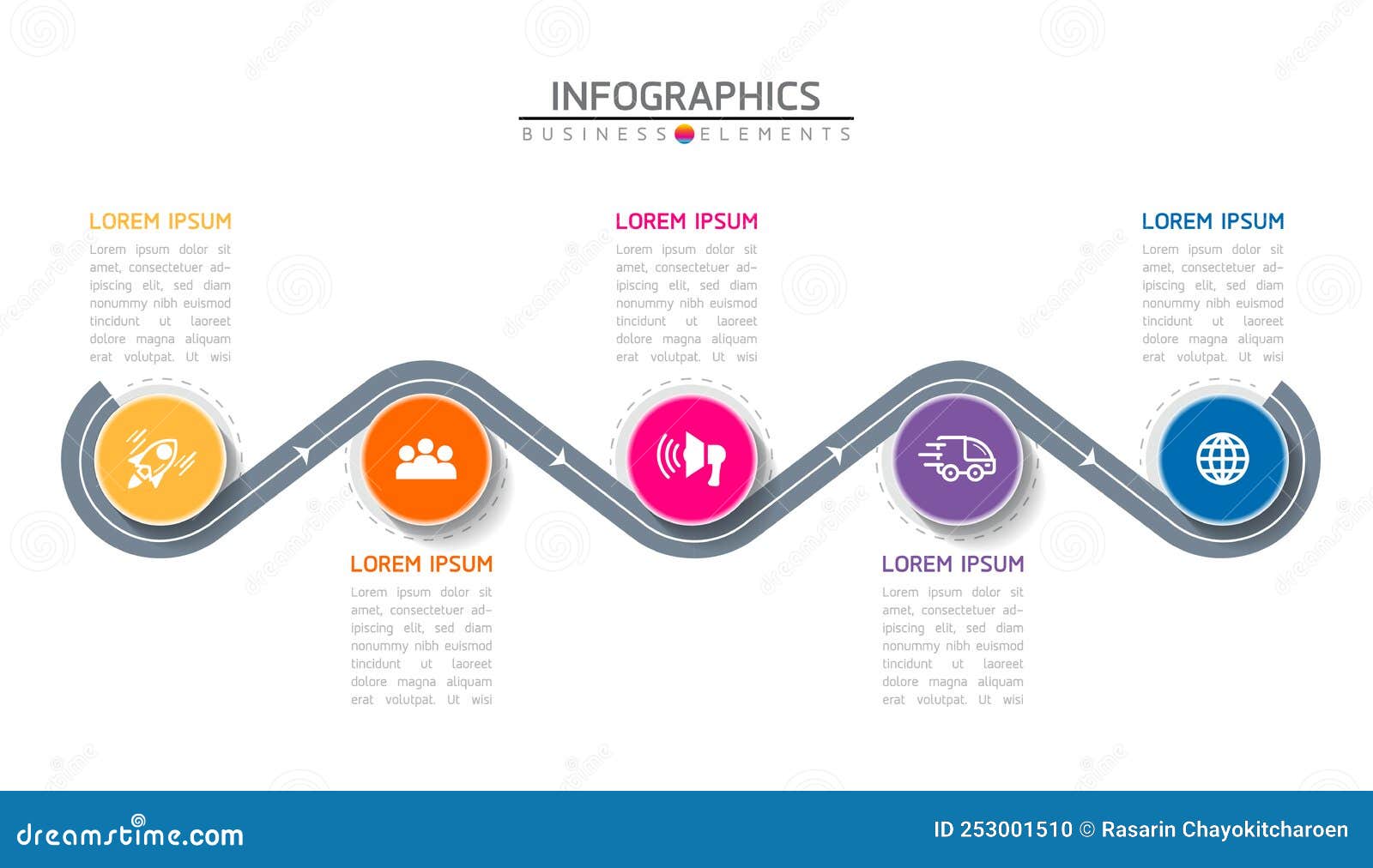 INFOGRAPHICS
BUSINESS ELEMENTS

LOREM IPSUM
Lorem ipsum dolor sit amet, consectetuer adipiscing elit, sed diam nonummy nibh euismod tincidunt ut laoreet dolore magna aliquam erat volutpat. Ut wisi

LOREM IPSUM
Lorem ipsum dolor sit amet, consectetuer adipiscing elit, sed diam nonummy nibh euismod tincidunt ut laoreet dolore magna aliquam erat volutpat. Ut wisi

LOREM IPSUM
Lorem ipsum dolor sit amet, consectetuer adipiscing elit, sed diam nonummy nibh euismod tincidunt ut laoreet dolore magna aliquam erat volutpat. Ut wisi

LOREM IPSUM
Lorem ipsum dolor sit amet, consectetuer adipiscing elit, sed diam nonummy nibh euismod tincidunt ut laoreet dolore magna aliquam erat volutpat. Ut wisi

LOREM IPSUM
Lorem ipsum dolor sit amet, consectetuer adipiscing elit, sed diam nonummy nibh euismod tincidunt ut laoreet dolore magna aliquam erat volutpat. Ut wisi

dreamstime.com
ID 253001510 © Rasarin Chayokitcharoen