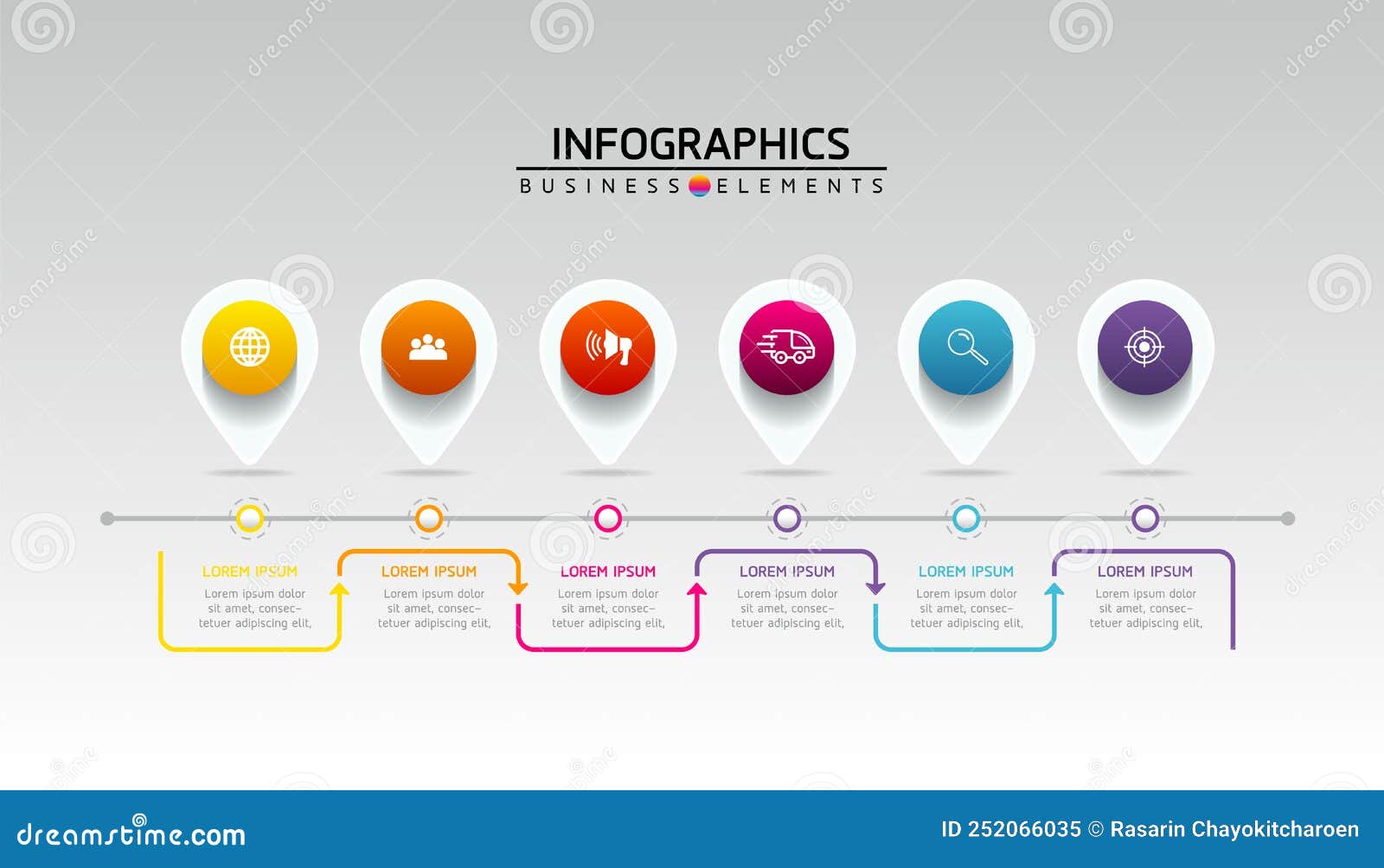 INFOGRAPHICS
BUSINESS ELEMENTS

LOREM IPSUM
Lorem ipsum dolor sit amet, consectetuer adipiscing elit,

LOREM IPSUM
Lorem ipsum dolor sit amet, consectetuer adipiscing elit,

LOREM IPSUM
Lorem ipsum dolor sit amet, consectetuer adipiscing elit,

LOREM IPSUM
Lorem ipsum dolor sit amet, consectetuer adipiscing elit,

LOREM IPSUM
Lorem ipsum dolor sit amet, consectetuer adipiscing elit,

LOREM IPSUM
Lorem ipsum dolor sit amet, consectetuer adipiscing elit,

dreamstime.com
ID 252066035 © Rasarin Chayokitcharoen