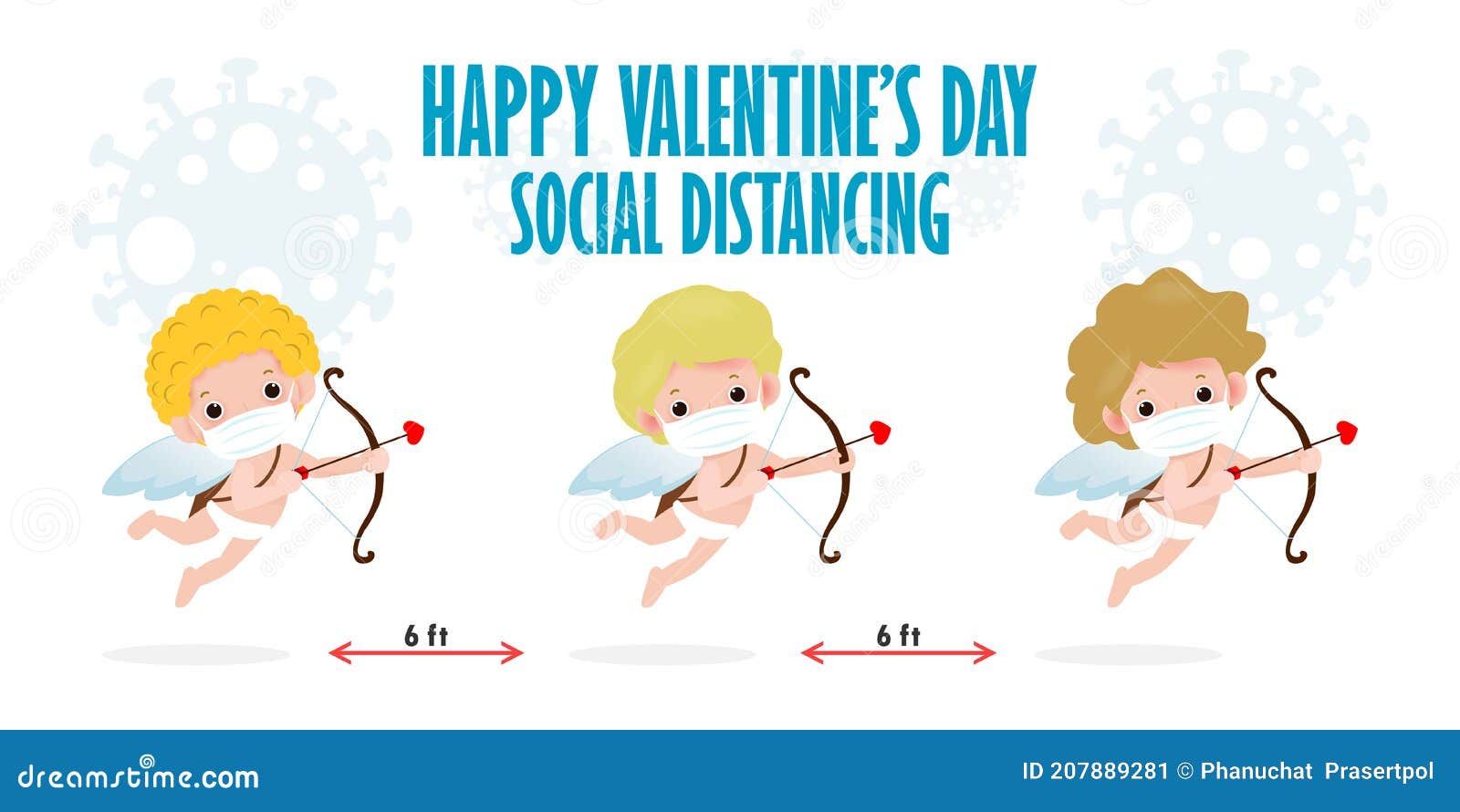 HAPPY VALENTINE'S DAY
SOCIAL DISTANCING

6 ft

6 ft

dreamstime.com

ID 207889281 © Phanuchat Prasertpol