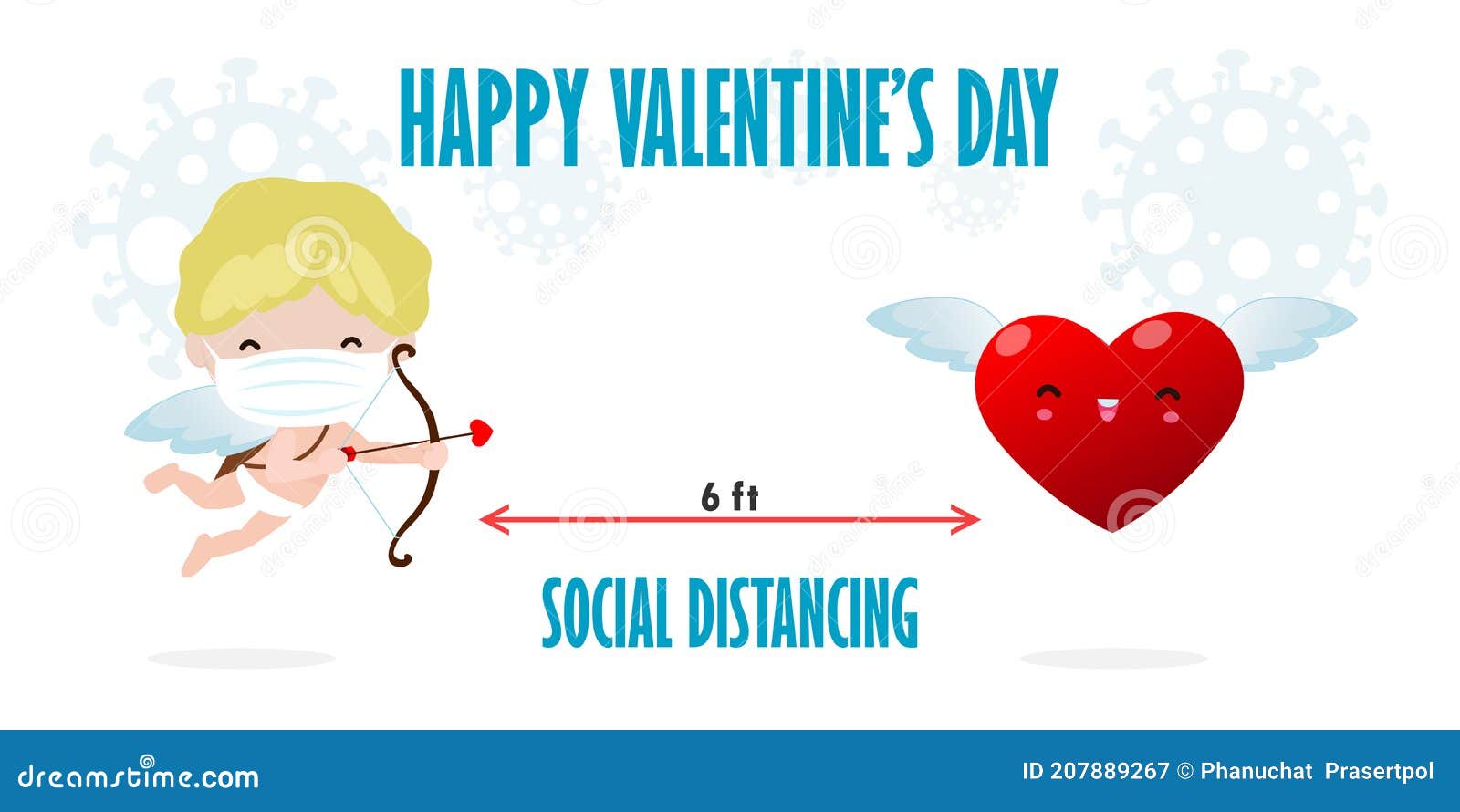 HAPPY VALENTINE'S DAY

6 ft

SOCIAL DISTANCING

dreamstime.com

ID 207889267 © Phanuchat Prasertpol