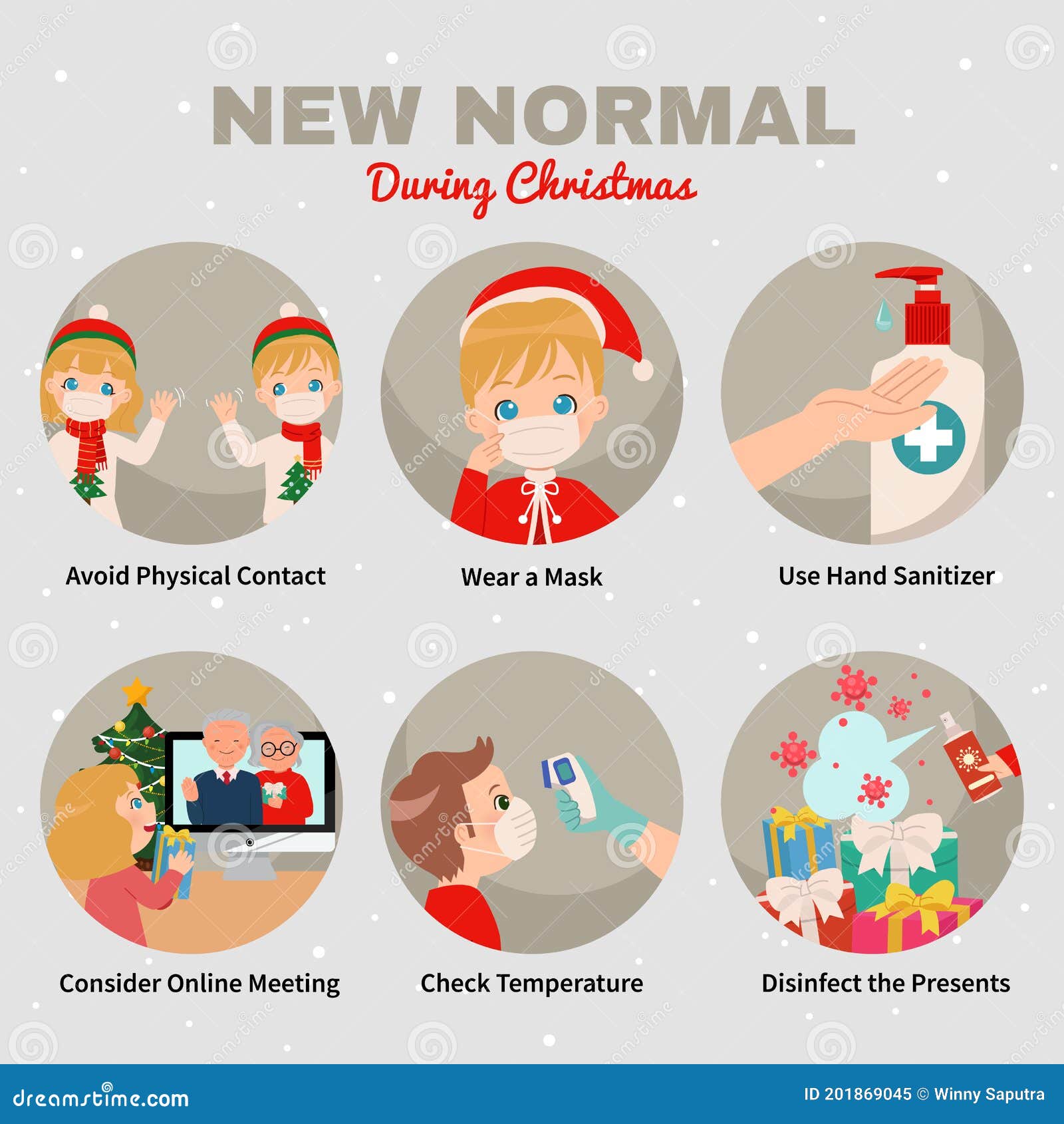 NEW NORMAL

During Christmas

Avoid Physical Contact

Wear a Mask

Use Hand Sanitizer

Consider Online Meeting

Check Temperature

Disinfect the Presents

dreamstime.com

ID 201869045 © Winny Saputra