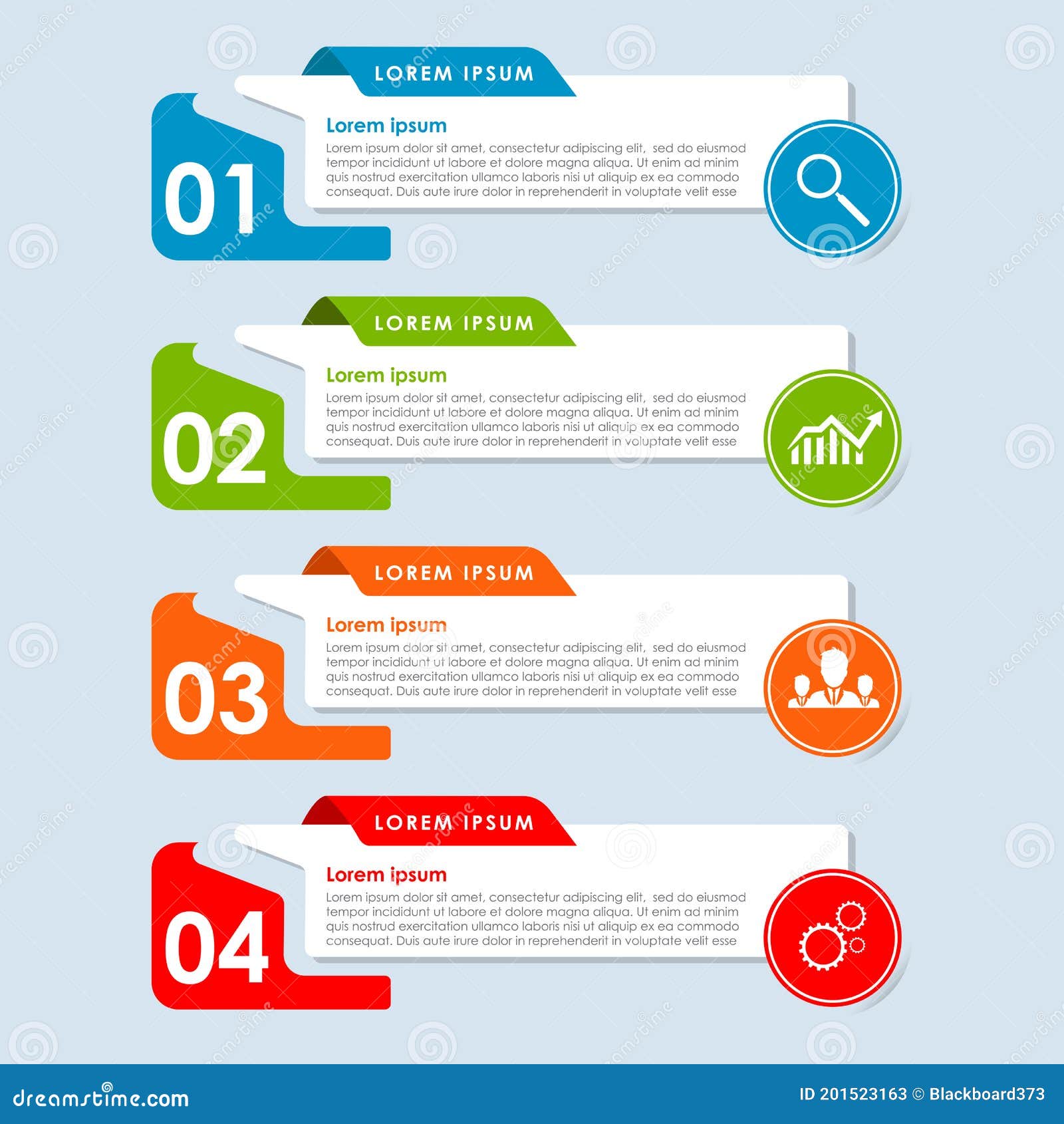 LOREM IPSUM

01

Lorem ipsum

Lorem ipsum dolor sit amet, consectetur adipiscing elit, sed do eiusmod tempor incididunt ut labore et dolore magna aliqua. Ut enim ad minim quis nostrud exercitation ullamco laboris nisi ut aliquip ex ea commodo consequat. Duis aute irure dolor in reprehenderit in voluptate velit esse

LOREM IPSUM

02

Lorem ipsum

Lorem ipsum dolor sit amet, consectetur adipiscing elit, sed do eiusmod tempor incididunt ut labore et dolore magna aliqua. Ut enim ad minim quis nostrud exercitation ullamco laboris nisi ut aliquip ex ea commodo consequat. Duis aute irure dolor in reprehenderit in voluptate velit esse

LOREM IPSUM

03

Lorem ipsum

Lorem ipsum dolor sit amet, consectetur adipiscing elit, sed do eiusmod tempor incididunt ut labore et dolore magna aliqua. Ut enim ad minim quis nostrud exercitation ullamco laboris nisi ut aliquip ex ea commodo consequat. Duis aute irure dolor in reprehenderit in voluptate velit esse

LOREM IPSUM

04

Lorem ipsum

Lorem ipsum dolor sit amet, consectetur adipiscing elit, sed do eiusmod tempor incididunt ut labore et dolore magna aliqua. Ut enim ad minim quis nostrud exercitation ullamco laboris nisi ut aliquip ex ea commodo consequat. Duis aute irure dolor in reprehenderit in voluptate velit esse

dreamstime.com

ID 201523163 © Blackboard373