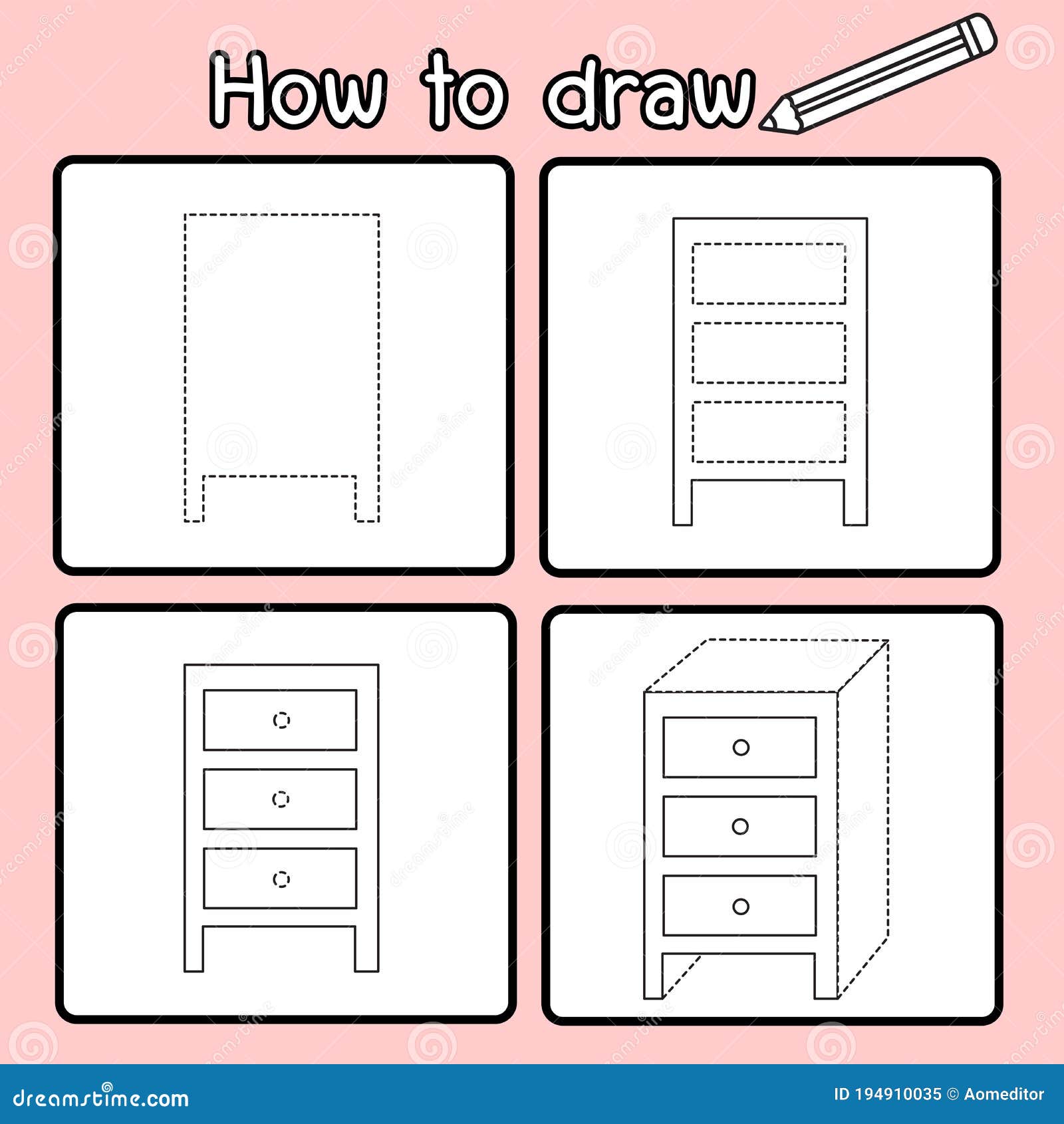 How to draw

dreamstime.com

ID 194910035 © Aomeditor