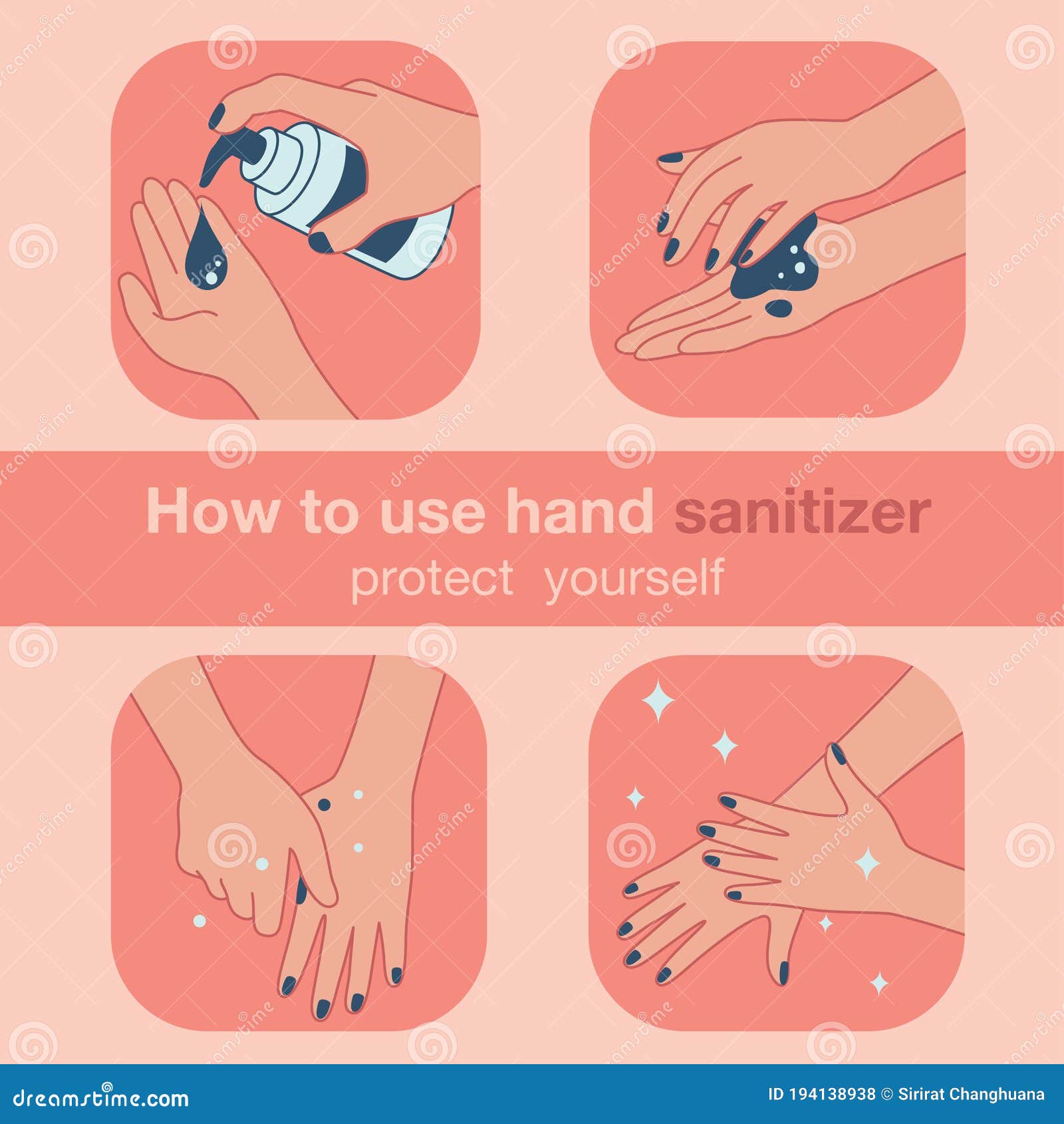 How to use hand sanitizer
protect yourself

dreamstime.com
ID 194138938 © Sirirat Changhuana