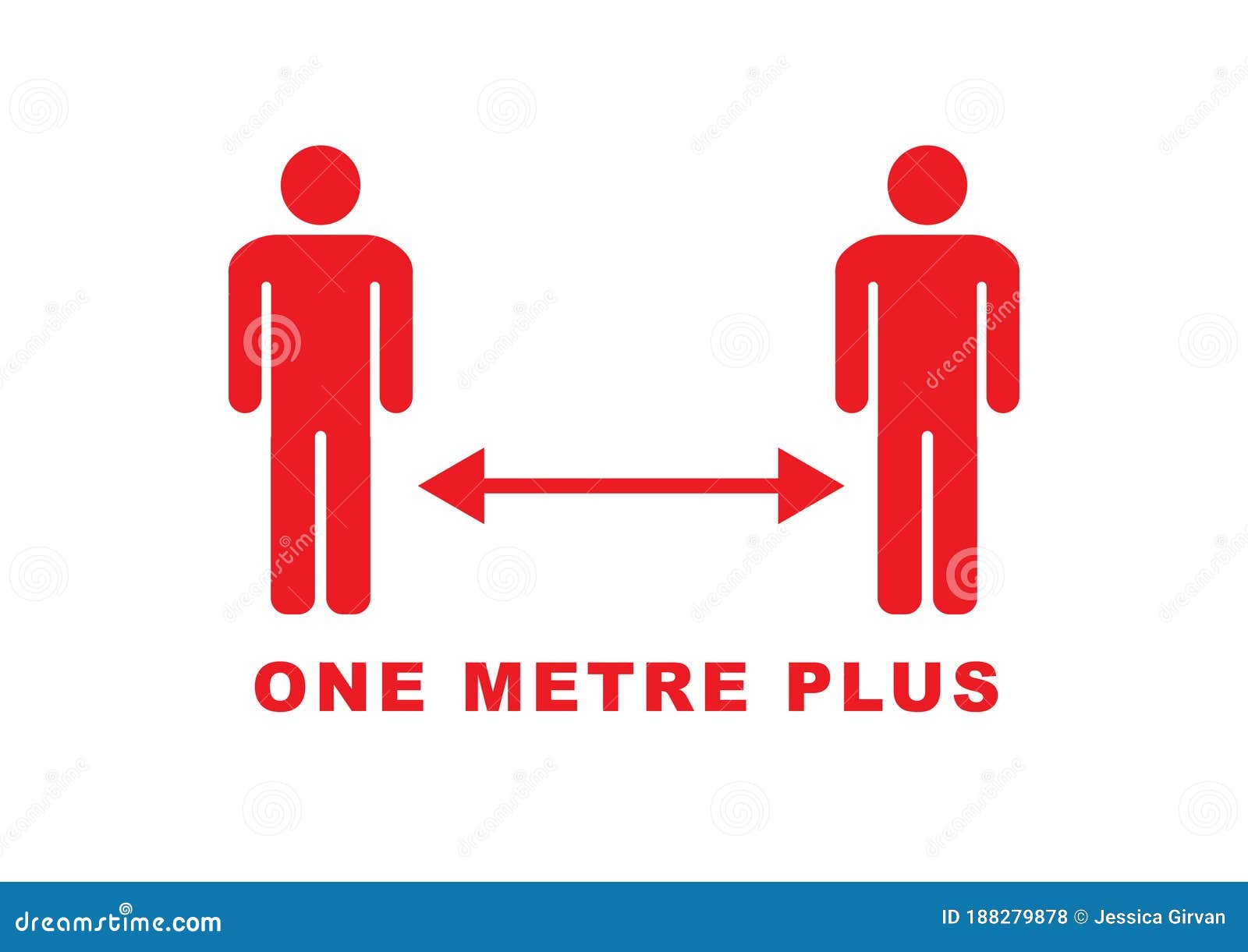 ONE METRE PLUS

dreamstime.com

ID 188279878 © Jessica Girvan