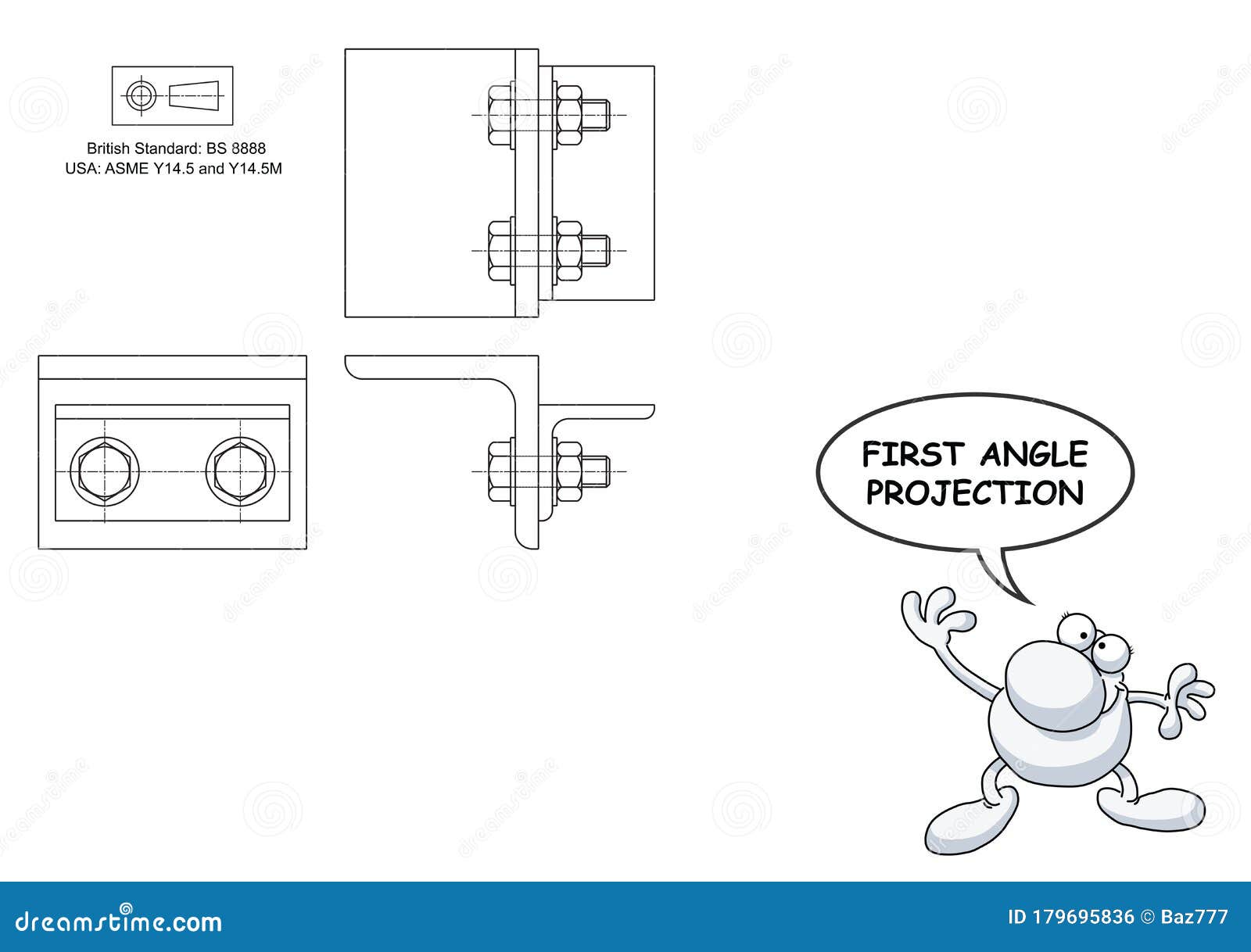 British Standard: BS 8888
USA: ASME Y14.5 and Y14.5M

FIRST ANGLE PROJECTION

dreamstime.com

ID 179695836 © Baz777