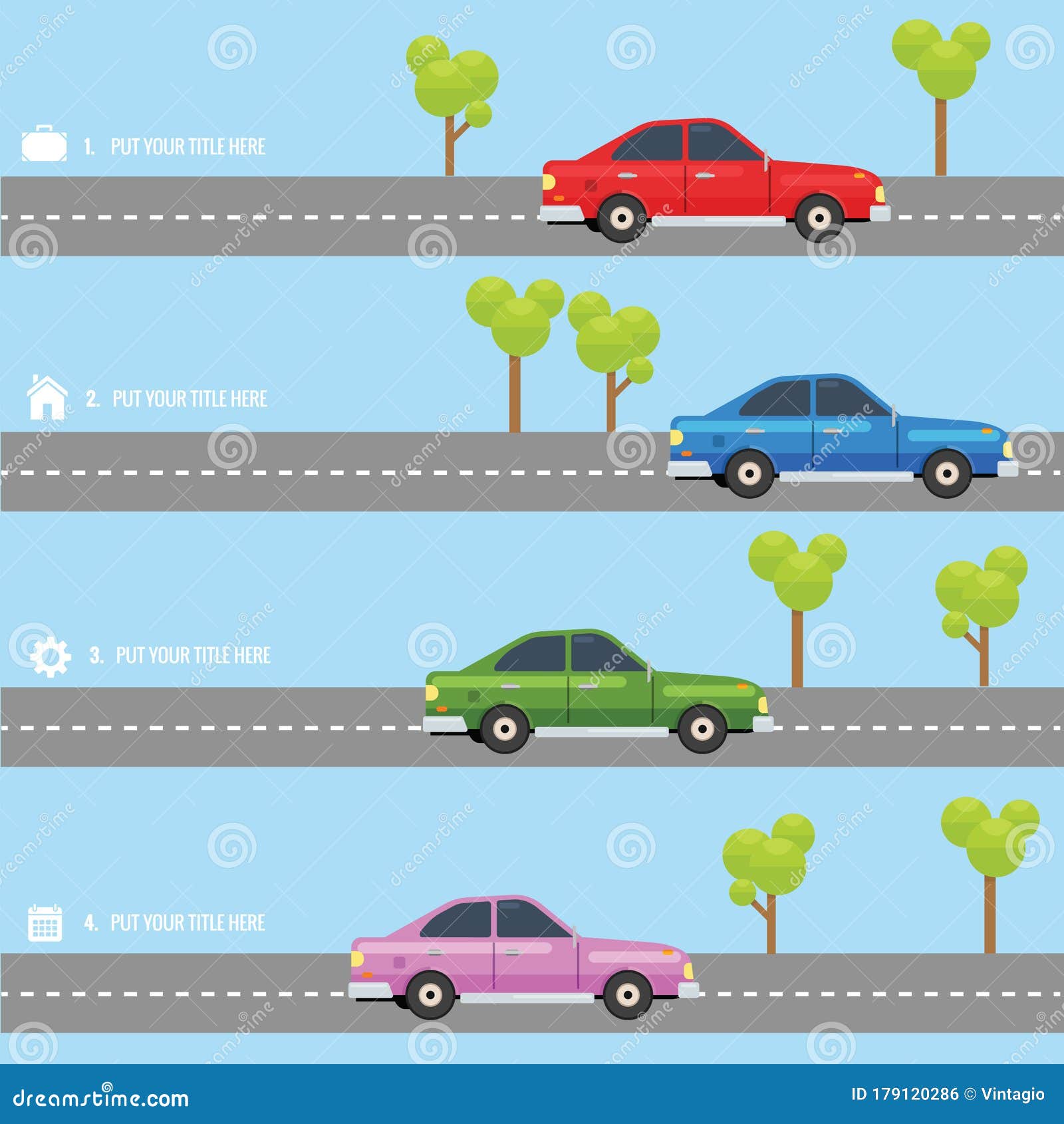 1. PUT YOUR TITLE HERE

2. PUT YOUR TITLE HERE

3. PUT YOUR TITLE HERE

4. PUT YOUR TITLE HERE

dreamstime.com

ID 179120286 © Vintagio