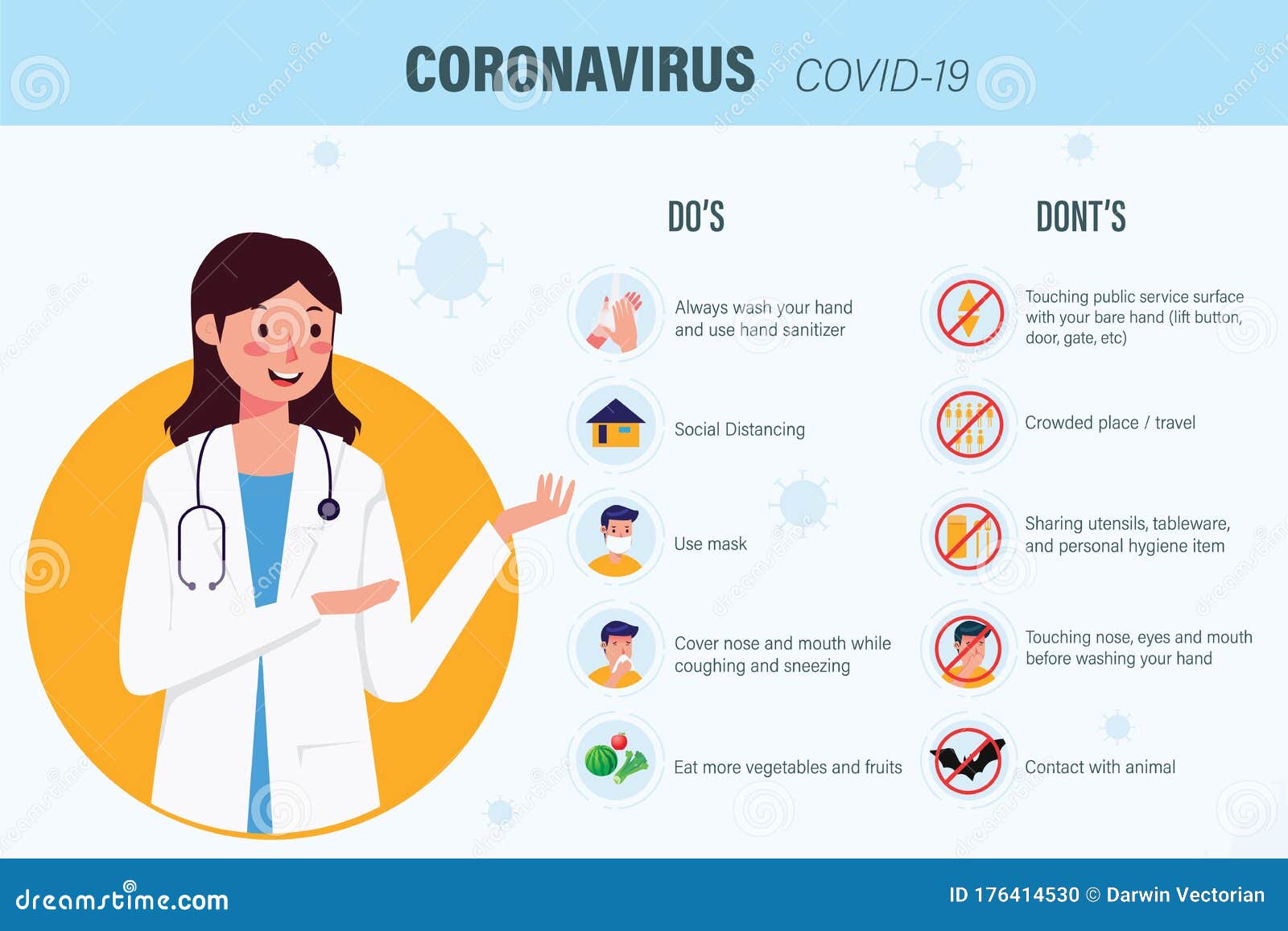 CORONAVIRUS COVID-19

DO'S

Always wash your hand and use hand sanitizer

Social Distancing

Use mask

Cover nose and mouth while coughing and sneezing

Eat more vegetables and fruits

DONT'S

Touching public service surface with your bare hand (lift button, door, gate, etc)

Crowded place / travel

Sharing utensils, tableware, and personal hygiene item

Touching nose, eyes and mouth before washing your hand

Contact with animal

dreamstime.com

ID 176414530 © Darwin Vectorian