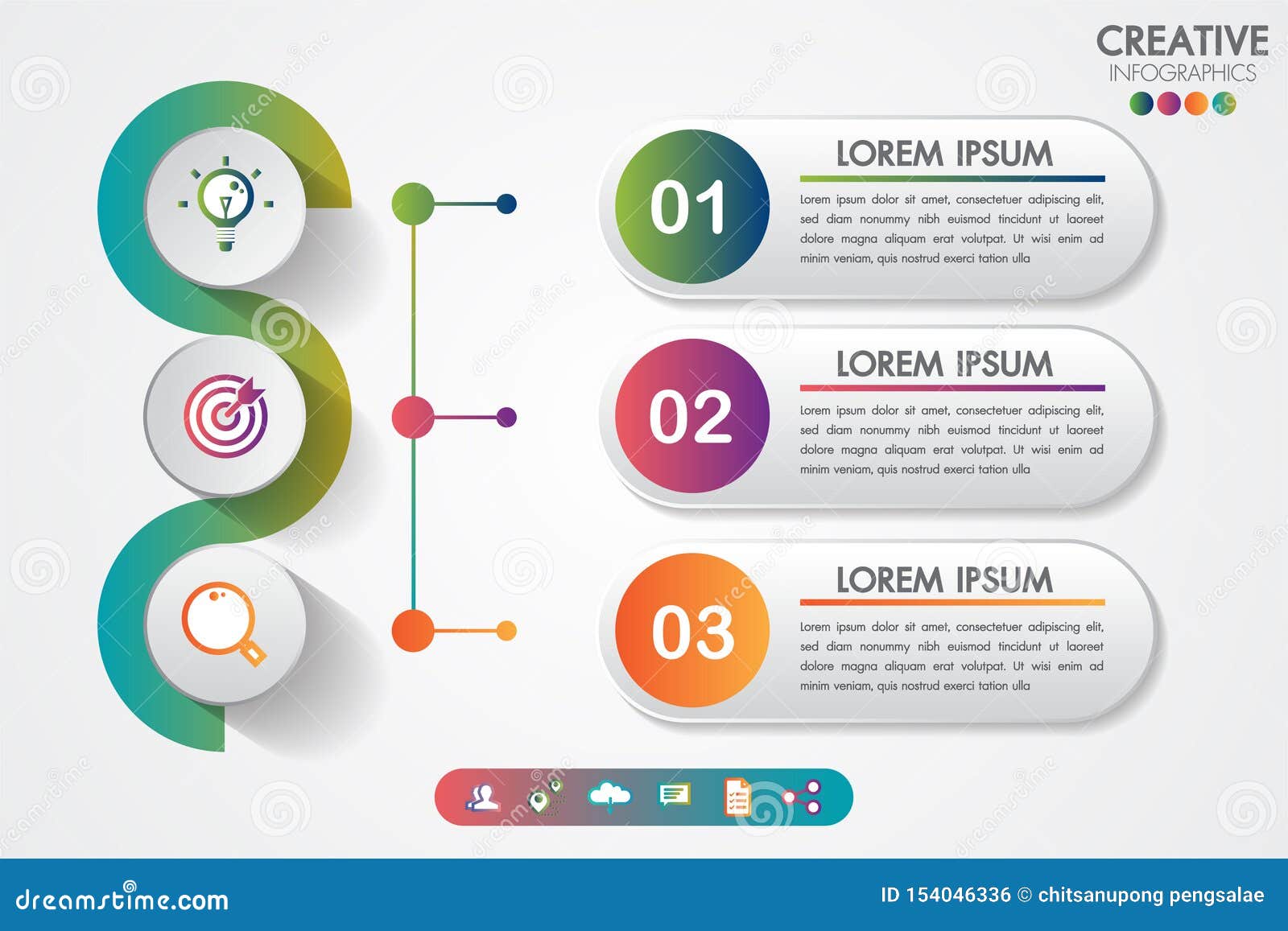 CREATIVE
INFOGRAPHICS

01
LOREM IPSUM
Lorem ipsum dolor sit amet, consectetuer adipiscing elit, sed diam nonummy nibh euismod tincidunt ut laoreet dolore magna aliquam erat volutpat. Ut wisi enim ad minim veniam, quis nostrud exerci tation ulla

02
LOREM IPSUM
Lorem ipsum dolor sit amet, consectetuer adipiscing elit, sed diam nonummy nibh euismod tincidunt ut laoreet dolore magna aliquam erat volutpat. Ut wisi enim ad minim veniam, quis nostrud exerci tation ulla

03
LOREM IPSUM
Lorem ipsum dolor sit amet, consectetuer adipiscing elit, sed diam nonummy nibh euismod tincidunt ut laoreet dolore magna aliquam erat volutpat. Ut wisi enim ad minim veniam, quis nostrud exerci tation ulla

dreamstime.com
ID 154046336 © chitsanupong pengsalae