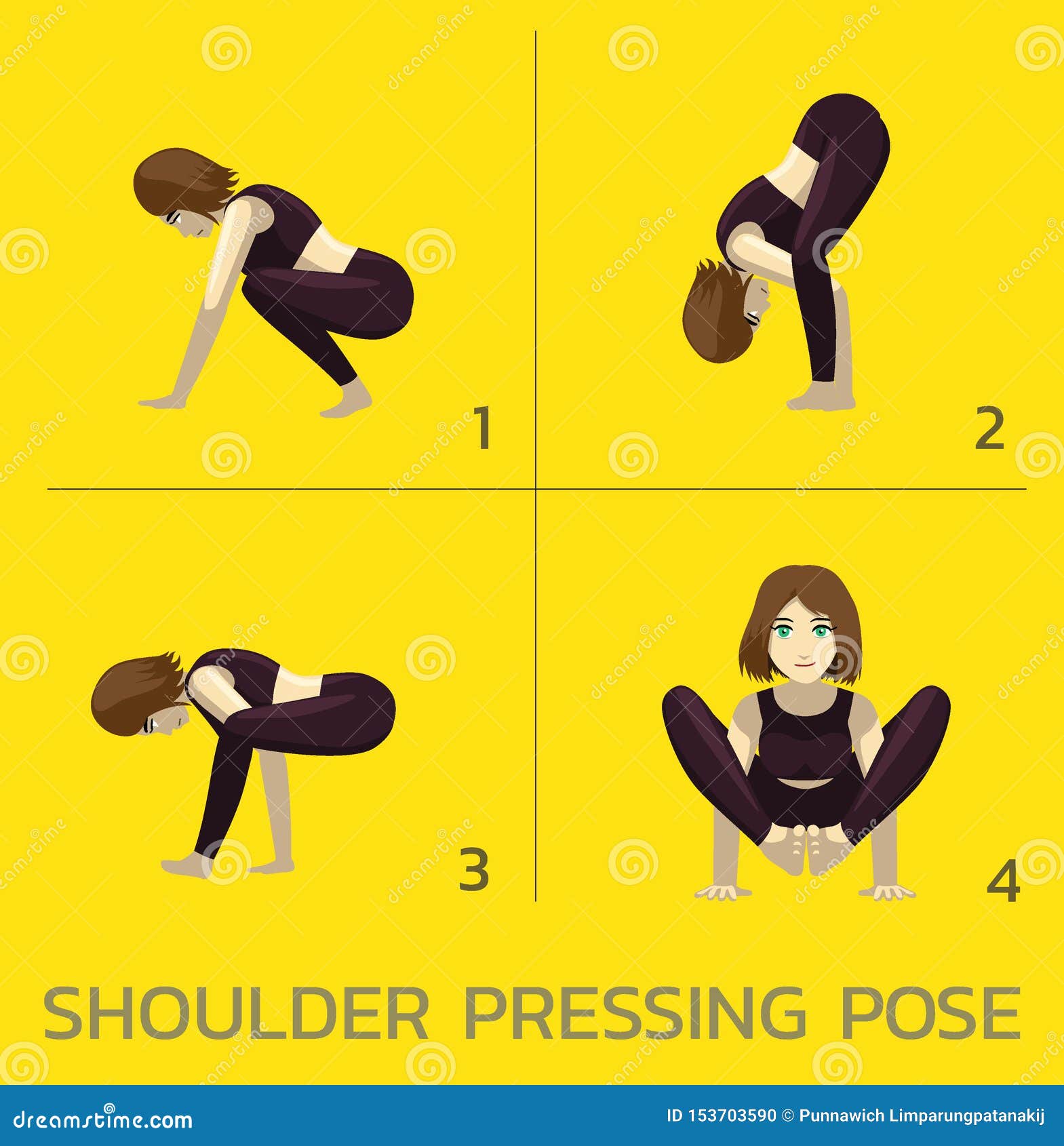 1

2

3

4

SHOULDER PRESSING POSE

dreamstime.com

ID 153703590 © Punnawich Limparungpatanakij