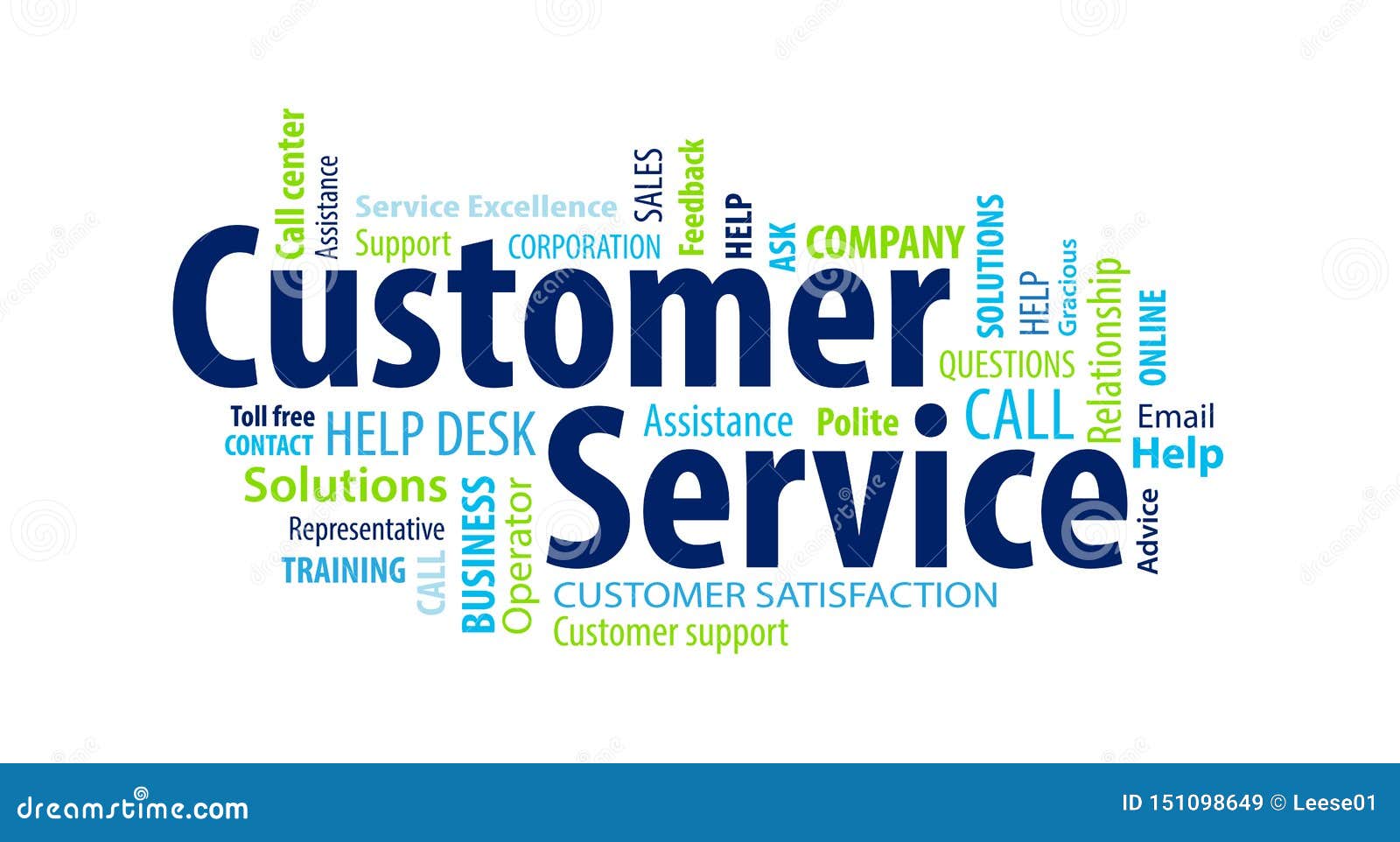 Call center
Assistance
Service Excellence
Support
CORPORATION
SALES
Feedback
HELP
ASK
COMPANY
SOLUTIONS
HELP
Gracious
Relationship
ONLINE
Customer
QUESTIONS
Toll free
CONTACT
HELP DESK
Assistance
Polite
CALL
Email
Help
Service
Solutions
Representative
TRAINING
CALL
BUSINESS
Operator
Advice
CUSTOMER SATISFACTION
Customer support

dreamstime.com
ID 151098649 © Leese01