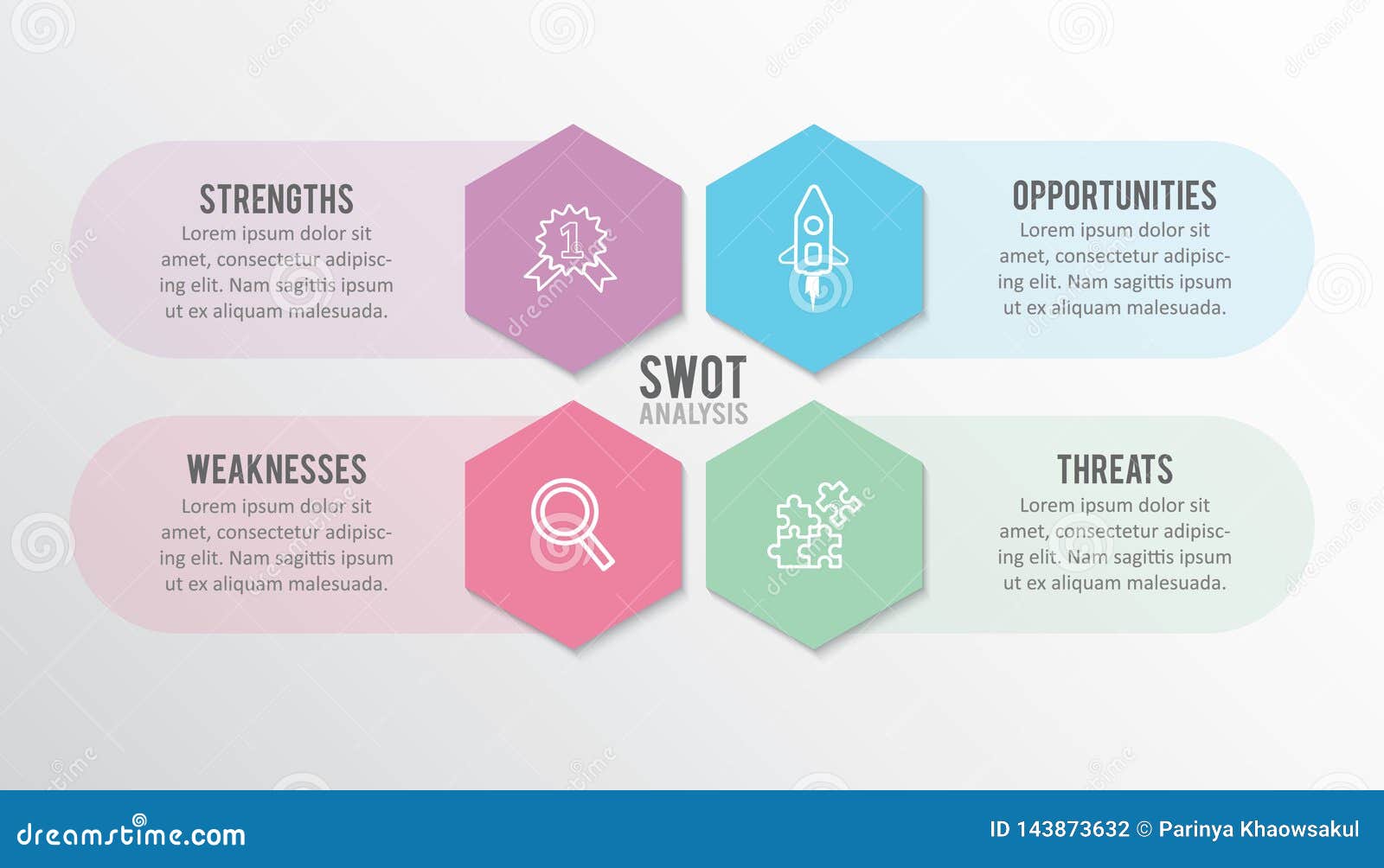 STRENGTHS
Lorem ipsum dolor sit amet, consectetur adipiscing elit. Nam sagittis ipsum ut ex aliquam malesuada.

1

OPPORTUNITIES
Lorem ipsum dolor sit amet, consectetur adipiscing elit. Nam sagittis ipsum ut ex aliquam malesuada.

SWOT
ANALYSIS

WEAKNESSES
Lorem ipsum dolor sit amet, consectetur adipiscing elit. Nam sagittis ipsum ut ex aliquam malesuada.

THREATS
Lorem ipsum dolor sit amet, consectetur adipiscing elit. Nam sagittis ipsum ut ex aliquam malesuada.

dreamstime.com
ID 143873632 © Parinya Khaowsakul