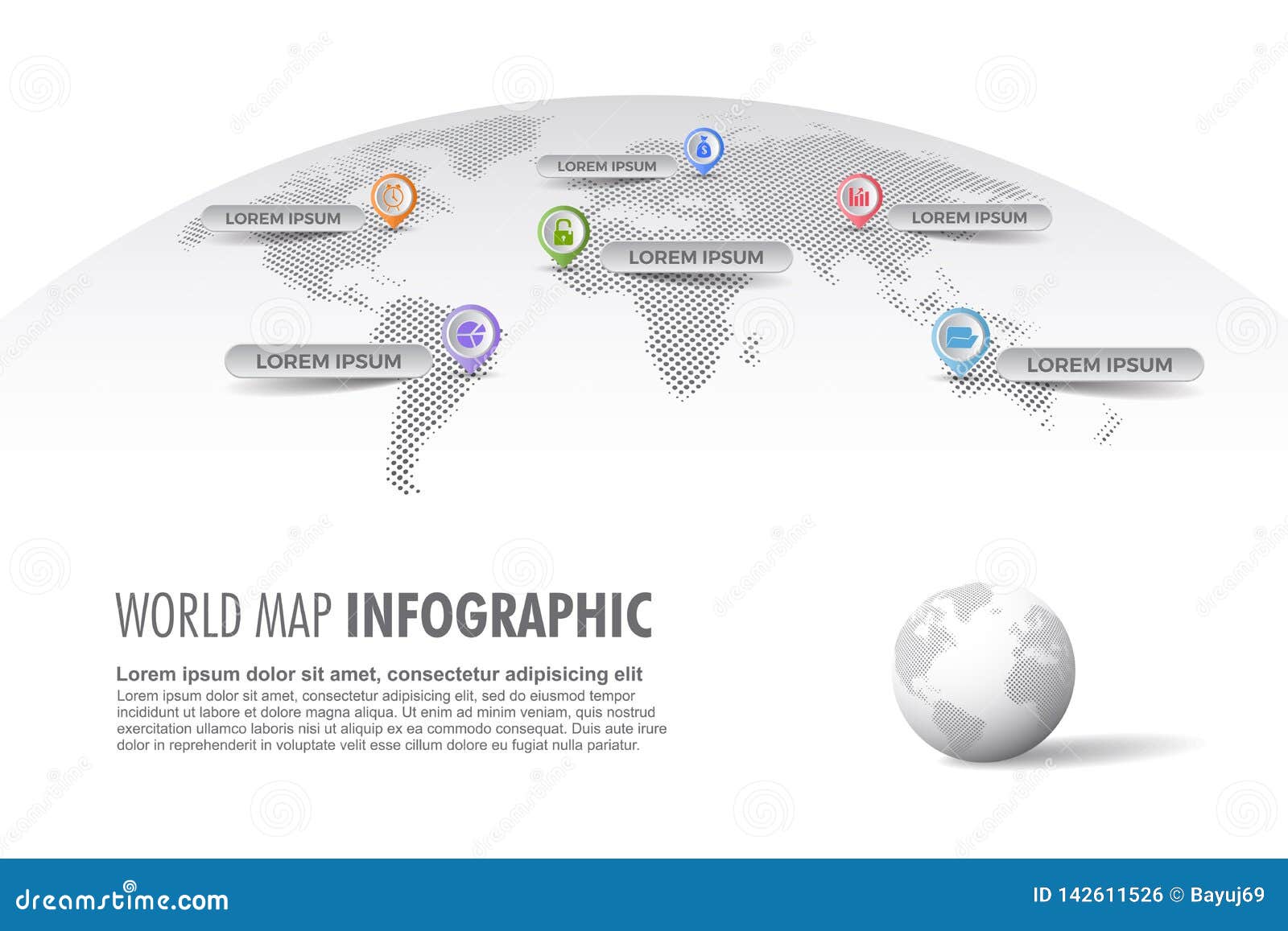 LOREM IPSUM

LOREM IPSUM

LOREM IPSUM

LOREM IPSUM

LOREM IPSUM

LOREM IPSUM

WORLD MAP INFOGRAPHIC

Lorem ipsum dolor sit amet, consectetur adipisicing elit

Lorem ipsum dolor sit amet, consectetur adipisicing elit, sed do eiusmod tempor incididunt ut labore et dolore magna aliqua. Ut enim ad minim veniam, quis nostrud exercitation ullamco laboris nisi ut aliquip ex ea commodo consequat. Duis aute irure dolor in reprehenderit in voluptate velit esse cillum dolore eu fugiat nulla pariatur.

dreamstime.com

ID 142611526 © Bayuj69