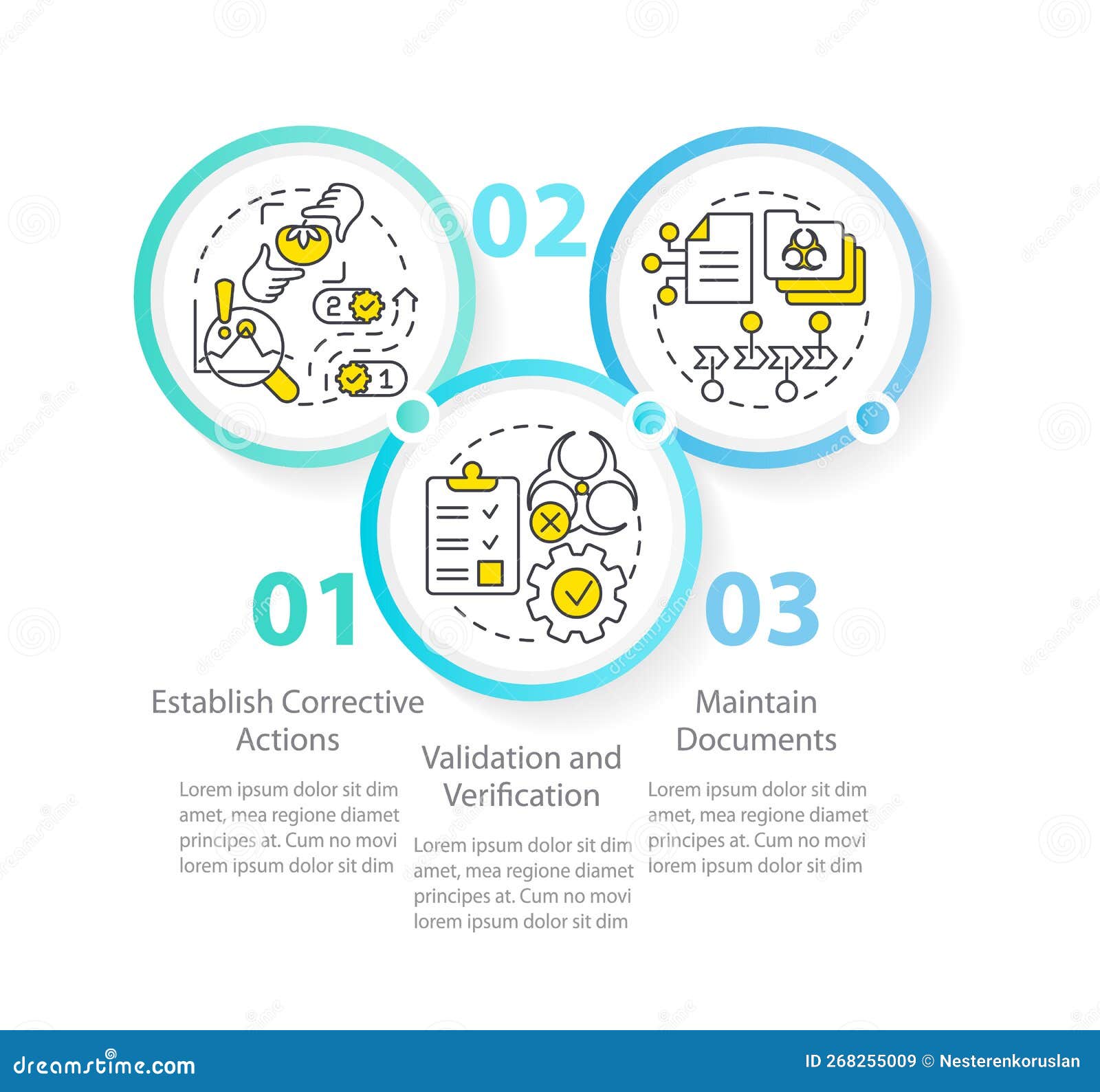 02

2

1

01

03

Establish Corrective Actions

Lorem ipsum dolor sit dim amet, mea regione diamet principes at. Cum no movi lorem ipsum dolor sit dim

Validation and Verification

Lorem ipsum dolor sit dim amet, mea regione diamet principes at. Cum no movi lorem ipsum dolor sit dim

Maintain Documents

Lorem ipsum dolor sit dim amet, mea regione diamet principes at. Cum no movi lorem ipsum dolor sit dim

dreamstime.com

ID 268255009 © Nesterenkoruslan