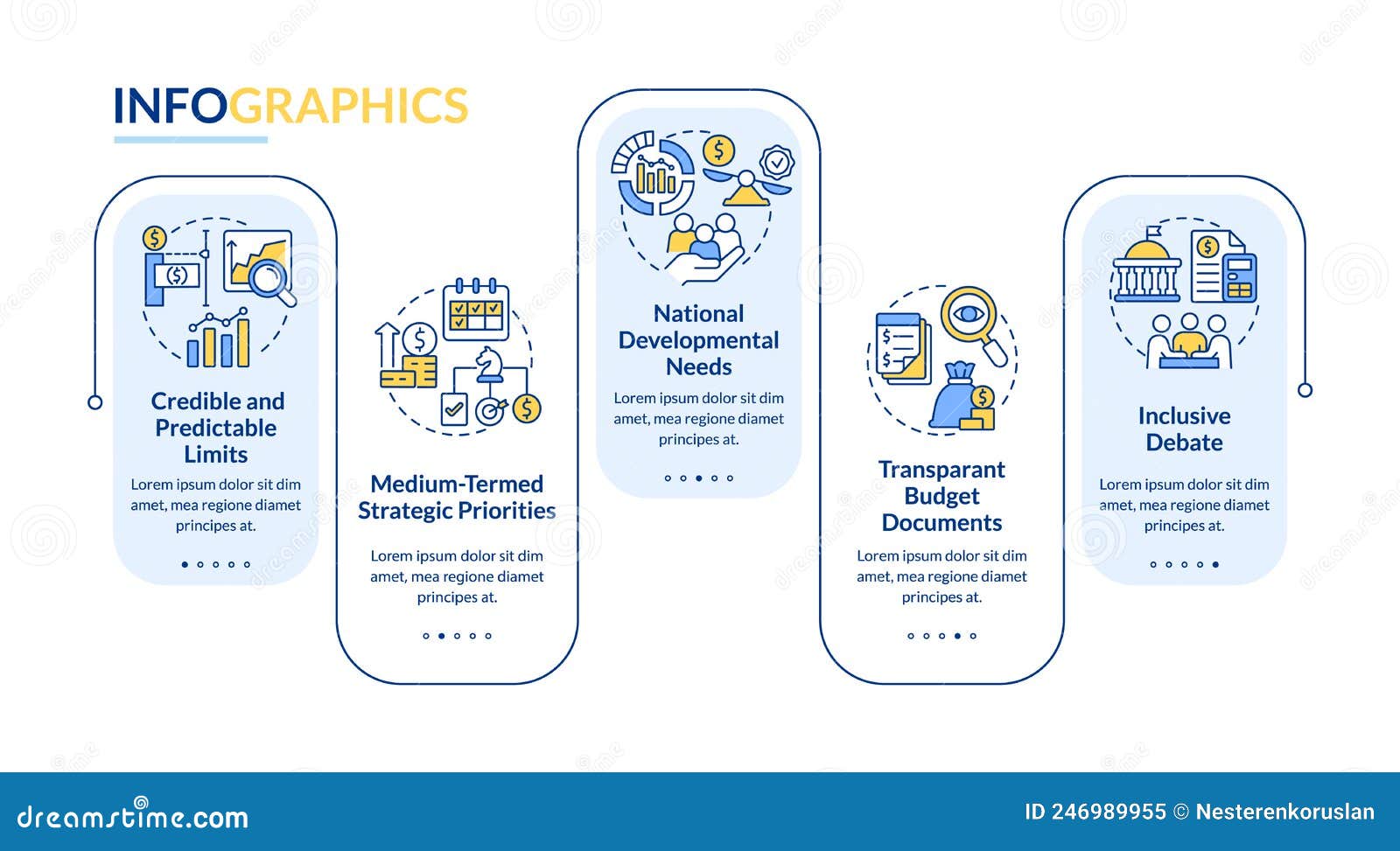 INFOGRAPHICS

Credible and Predictable Limits

Lorem ipsum dolor sit dim amet, mea regione diamet principes at.

Medium-Termed Strategic Priorities

Lorem ipsum dolor sit dim amet, mea regione diamet principes at.

National Developmental Needs

Lorem ipsum dolor sit dim amet, mea regione diamet principes at.

Transparant Budget Documents

Lorem ipsum dolor sit dim amet, mea regione diamet principes at.

Inclusive Debate

Lorem ipsum dolor sit dim amet, mea regione diamet principes at.

dreamstime.com

ID 246989955 © Nesterenkoruslan