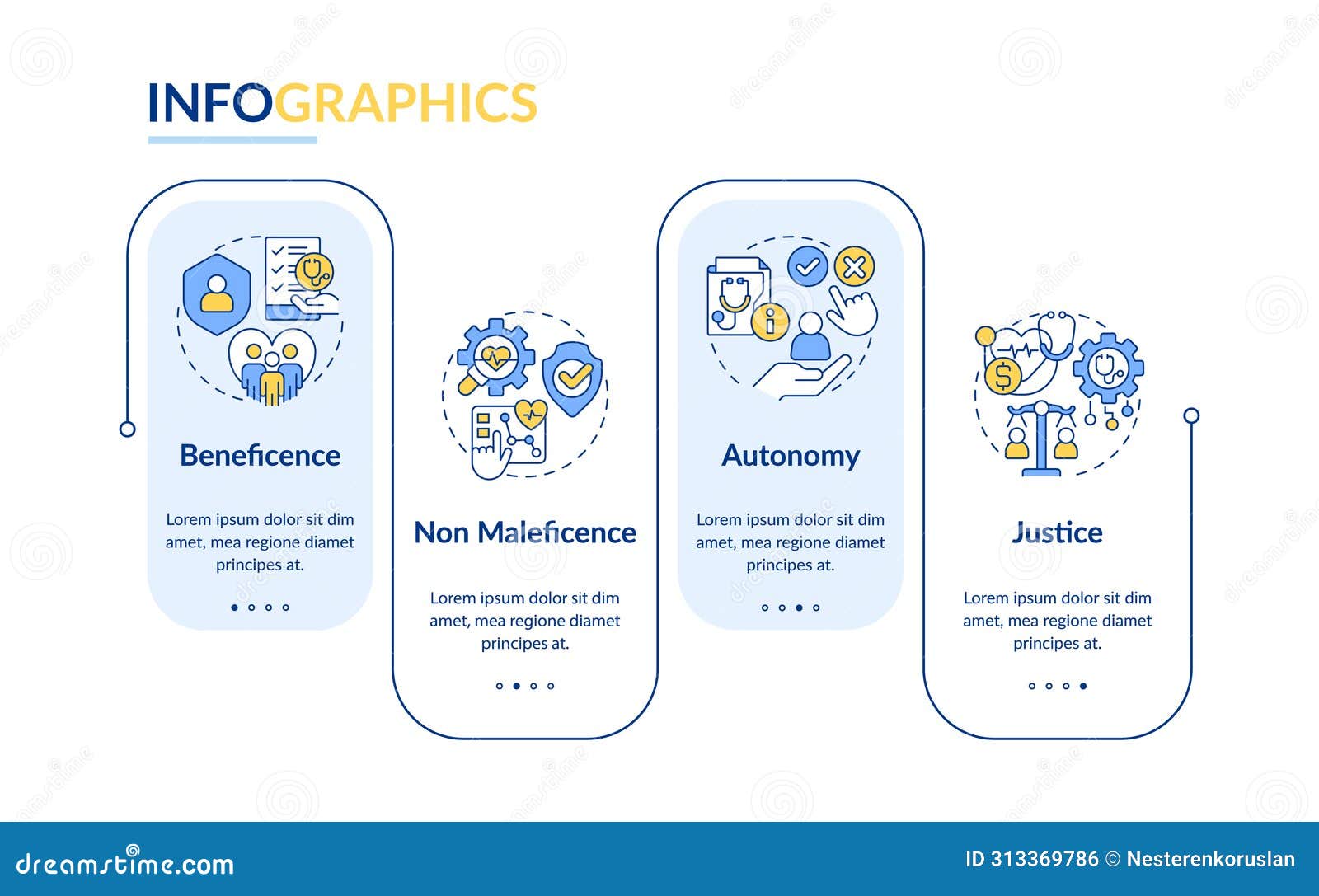 INFOGRAPHICS

Beneficence

Lorem ipsum dolor sit dim amet, mea regione diamet principes at.

Non Maleficence

Lorem ipsum dolor sit dim amet, mea regione diamet principes at.

Autonomy

Lorem ipsum dolor sit dim amet, mea regione diamet principes at.

Justice

Lorem ipsum dolor sit dim amet, mea regione diamet principes at.

dreamstime.com

ID 313369786 © Nesterenkoruslan