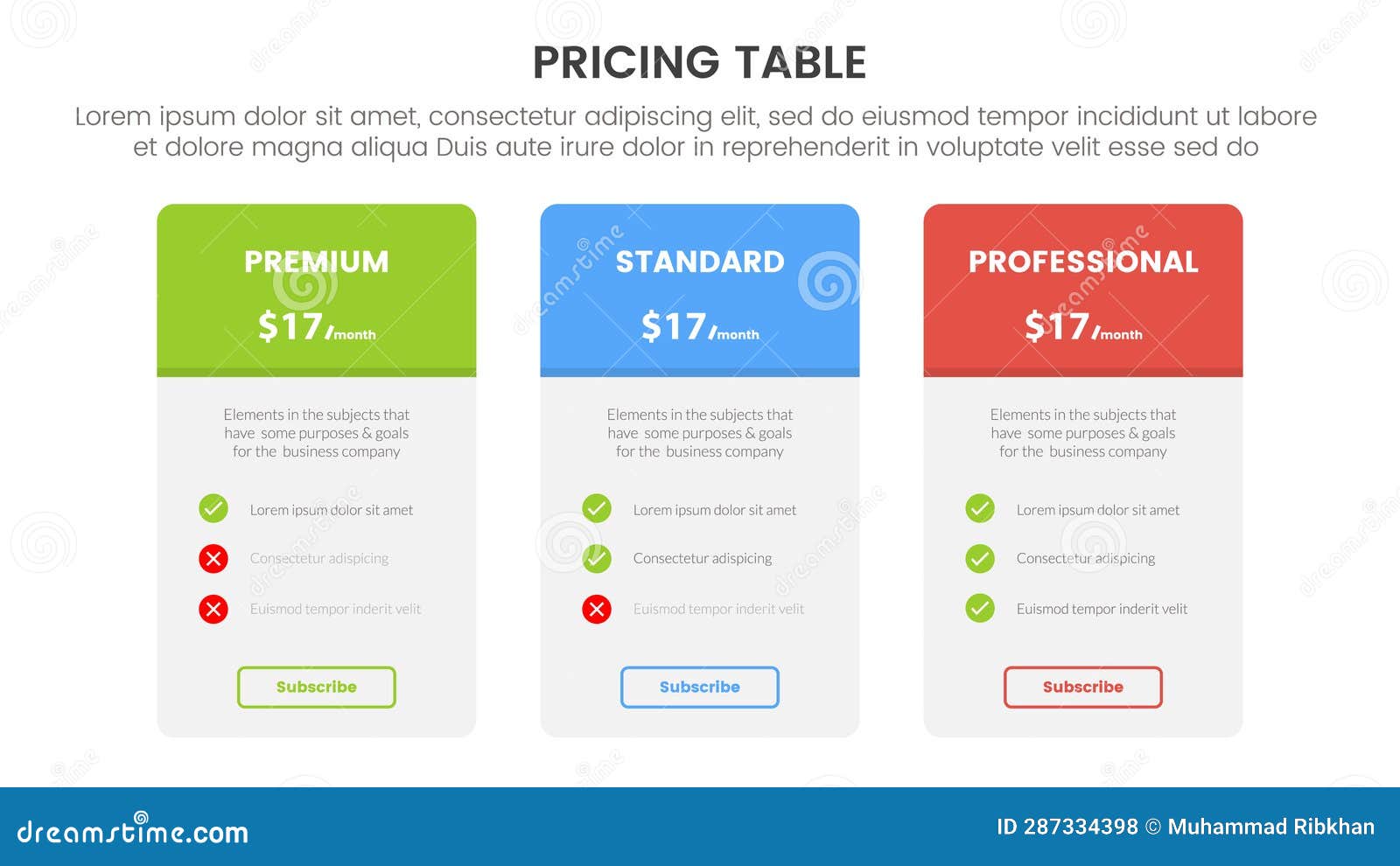 PRICING TABLE

Lorem ipsum dolor sit amet, consectetur adipiscing elit, sed do eiusmod tempor incididunt ut labore et dolore magna aliqua Duis aute irure dolor in reprehenderit in voluptate velit esse sed do

PREMIUM

$17/month

Elements in the subjects that have some purposes & goals for the business company

Lorem ipsum dolor sit amet

Consectetur adispicing

Euismod tempor inderit velit

Subscribe

STANDARD

$17/month

Elements in the subjects that have some purposes & goals for the business company

Lorem ipsum dolor sit amet

Consectetur adispicing

Euismod tempor inderit velit

Subscribe

PROFESSIONAL

$17/month

Elements in the subjects that have some purposes & goals for the business company

Lorem ipsum dolor sit amet

Consectetur adispicing

Euismod tempor inderit velit

Subscribe

dreamstime.com

ID 287334398 © Muhammad Ribkhan