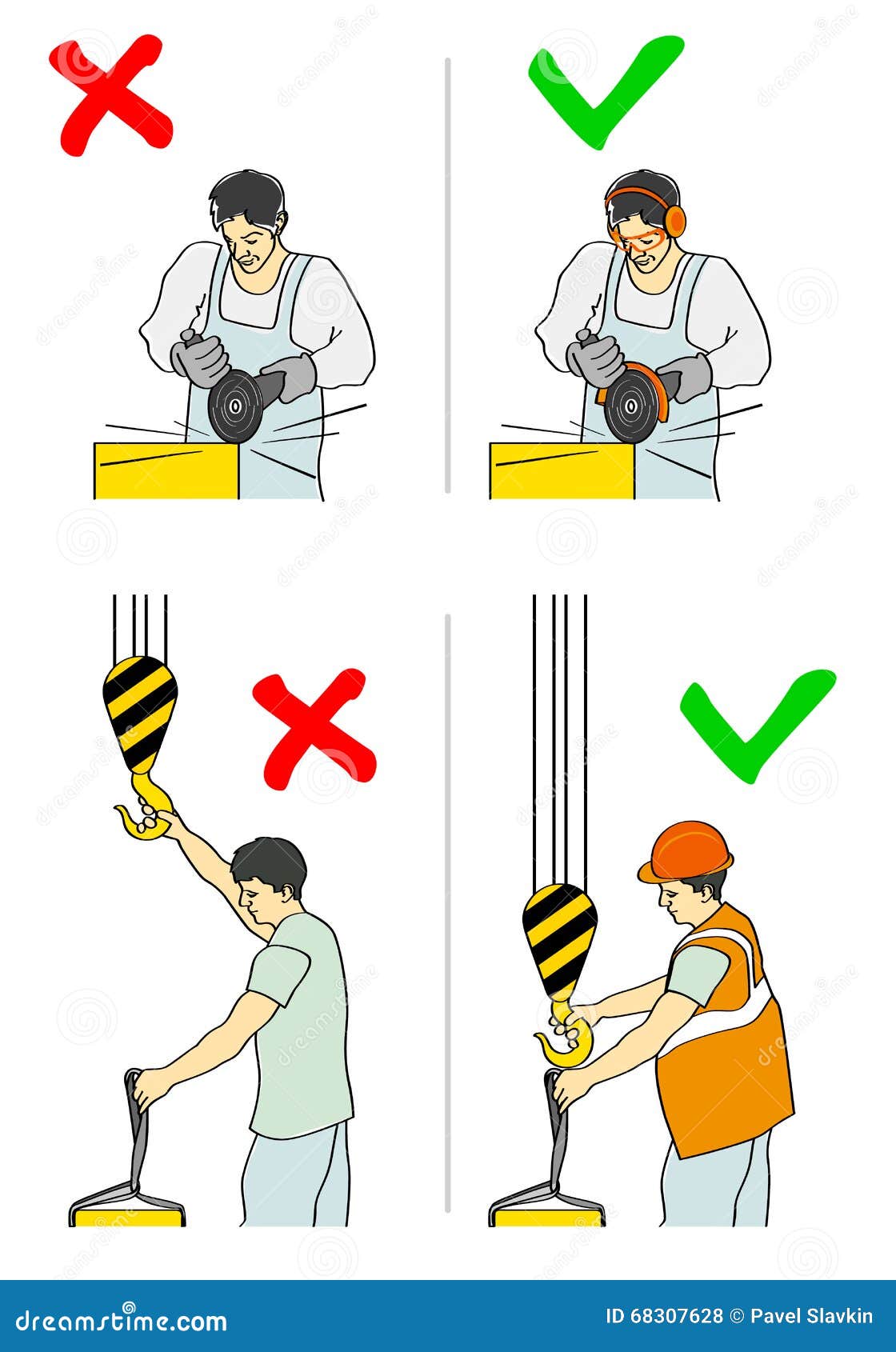 dreamstime.com

ID 68307628 © Pavel Slavkin